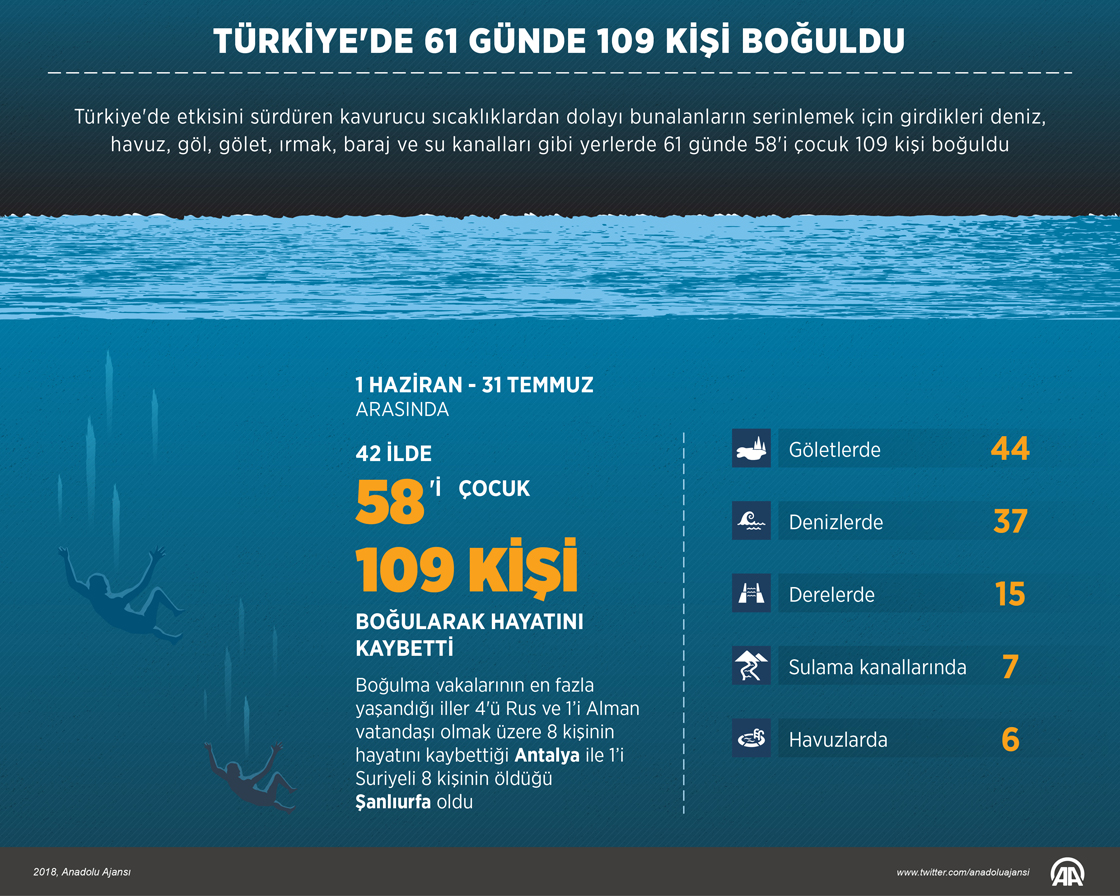 TÜRKİYE'DE 61 GÜNDE 109 KİŞİ BOĞULDU

Türkiye'de etkisini sürdüren kavurucu sıcaklıklardan dolayı bunalanların serinlemek için girdikleri deniz, havuz, göl, gölet, ırmak, baraj ve su kanalları gibi yerlerde 61 günde 58'i çocuk 109 kişi boğuldu

1 HAZİRAN - 31 TEMMUZ
ARASINDA

42 İLDE
58'İ ÇOCUK
109 KİŞİ
BOĞULARAK HAYATINI KAYBETTİ

Boğulma vakalarının en fazla yaşandığı iller 4'ü Rus ve 1'i Alman vatandaşı olmak üzere 8 kişinin hayatını kaybettiği Antalya ile 1'i Suriyeli 8 kişinin öldüğü Şanlıurfa oldu

Göletlerde 44
Denizlerde 37
Derelerde 15
Sulama kanallarında 7
Havuzlarda 6

2018, Anadolu Ajansı
www.twitter.com/anadoluajansi
AA