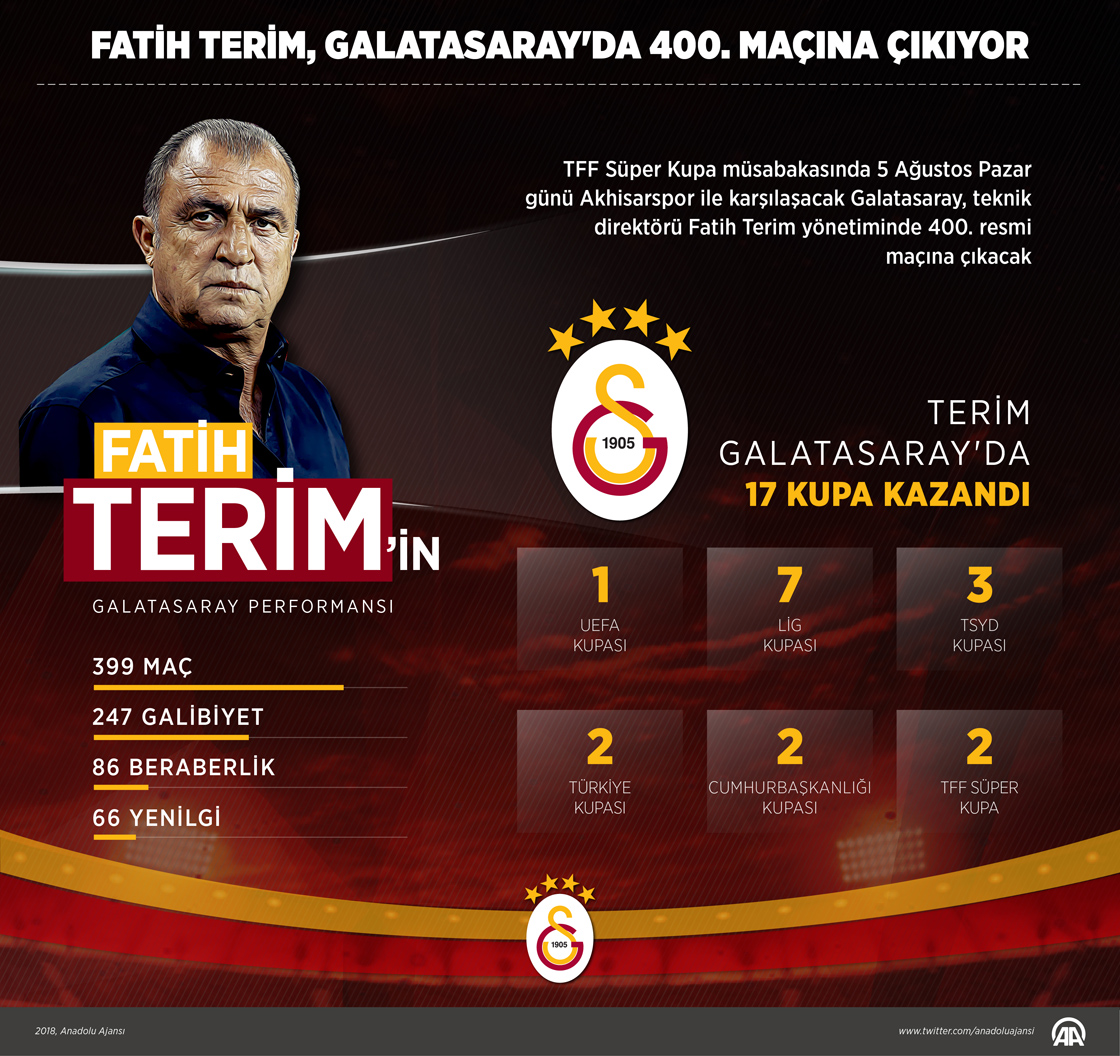 FATİH TERİM, GALATASARAY'DA 400. MAÇINA ÇIKIYOR

TFF Süper Kupa müsabakasında 5 Ağustos Pazar günü Akhisarspor ile karşılaşacak Galatasaray, teknik direktörü Fatih Terim yönetiminde 400. resmi maçına çıkacak

1905

TERİM GALATASARAY'DA
17 KUPA KAZANDI

FATİH
TERİM'İN
GALATASARAY PERFORMANSI

399 MAÇ
247 GALİBİYET
86 BERABERLİK
66 YENİLGİ

1
UEFA KUPASI

7
LİG KUPASI

3
TSYD KUPASI

2
TÜRKİYE KUPASI

2
CUMHURBAŞKANLIĞI KUPASI

2
TFF SÜPER KUPA

1905

2018, Anadolu Ajansı
www.twitter.com/anadoluajansi
AA