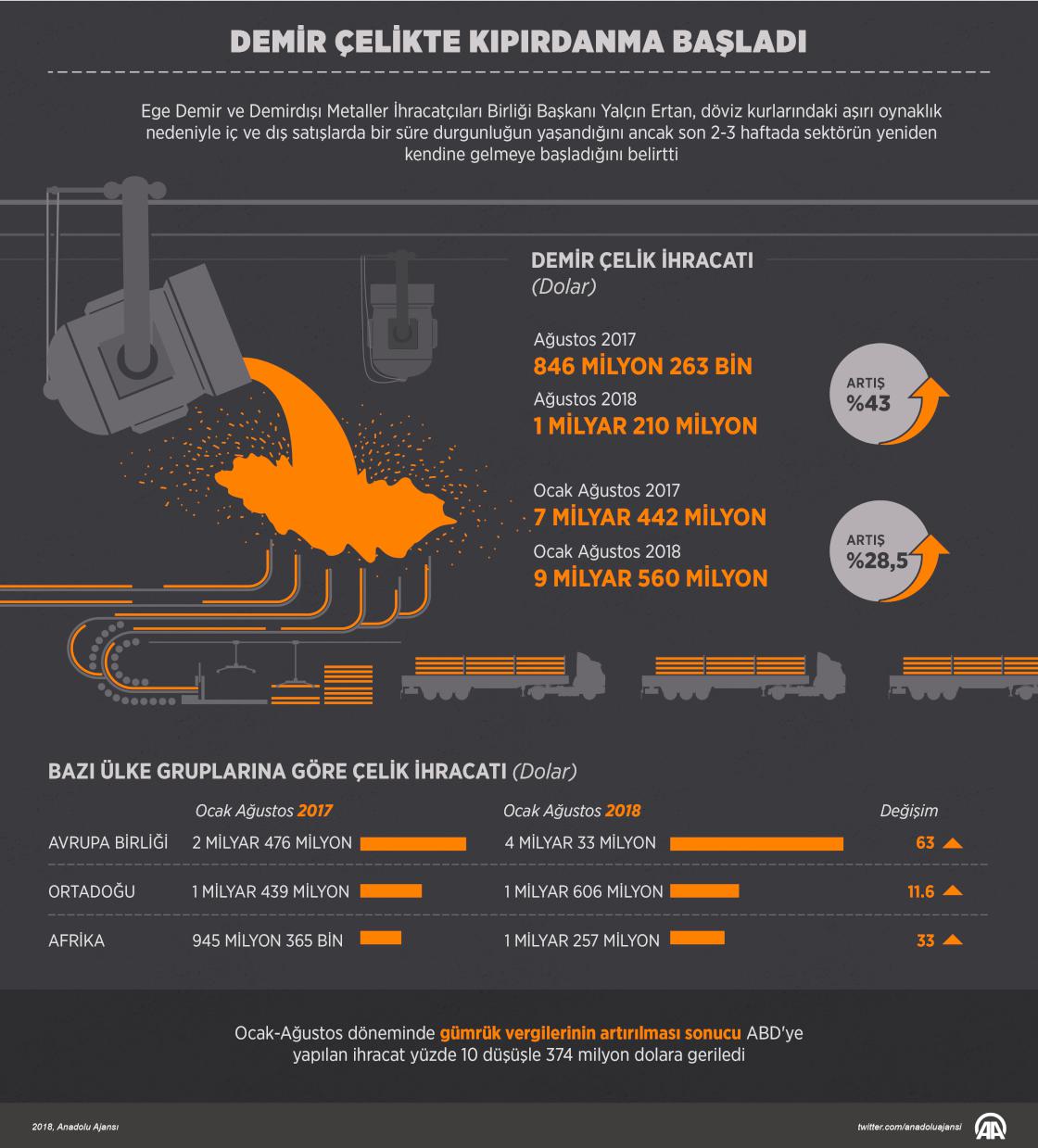 DEMİR ÇELİKTE KIPIRDANMA BAŞLADI

Ege Demir ve Demirdışı Metaller İhracatçıları Birliği Başkanı Yalçın Ertan, döviz kurlarındaki aşırı oynaklık nedeniyle iç ve dış satışlarda bir süre durgunluğun yaşandığını ancak son 2-3 haftada sektörün yeniden kendine gelmeye başladığını belirtti

DEMİR ÇELİK İHRACATI
(Dolar)

Ağustos 2017
846 MİLYON 263 BİN
Ağustos 2018
1 MİLYAR 210 MİLYON

ARTIŞ
%43

Ocak Ağustos 2017
7 MİLYAR 442 MİLYON
Ocak Ağustos 2018
9 MİLYAR 560 MİLYON

ARTIŞ
%28,5

BAZI ÜLKE GRUPLARINA GÖRE ÇELİK İHRACATI (Dolar)

| | Ocak Ağustos 2017 | Ocak Ağustos 2018 | Değişim |
|---|---|---|---|
| AVRUPA BİRLİĞİ | 2 MİLYAR 476 MİLYON | 4 MİLYAR 33 MİLYON | 63 |
| ORTADOĞU | 1 MİLYAR 439 MİLYON | 1 MİLYAR 606 MİLYON | 11.6 |
| AFRİKA | 945 MİLYON 365 BİN | 1 MİLYAR 257 MİLYON | 33 |

Ocak-Ağustos döneminde gümrük vergilerinin artırılması sonucu ABD'ye yapılan ihracat yüzde 10 düşüşle 374 milyon dolara geriledi

2018, Anadolu Ajansı
twitter.com/anadoluajansi
AA