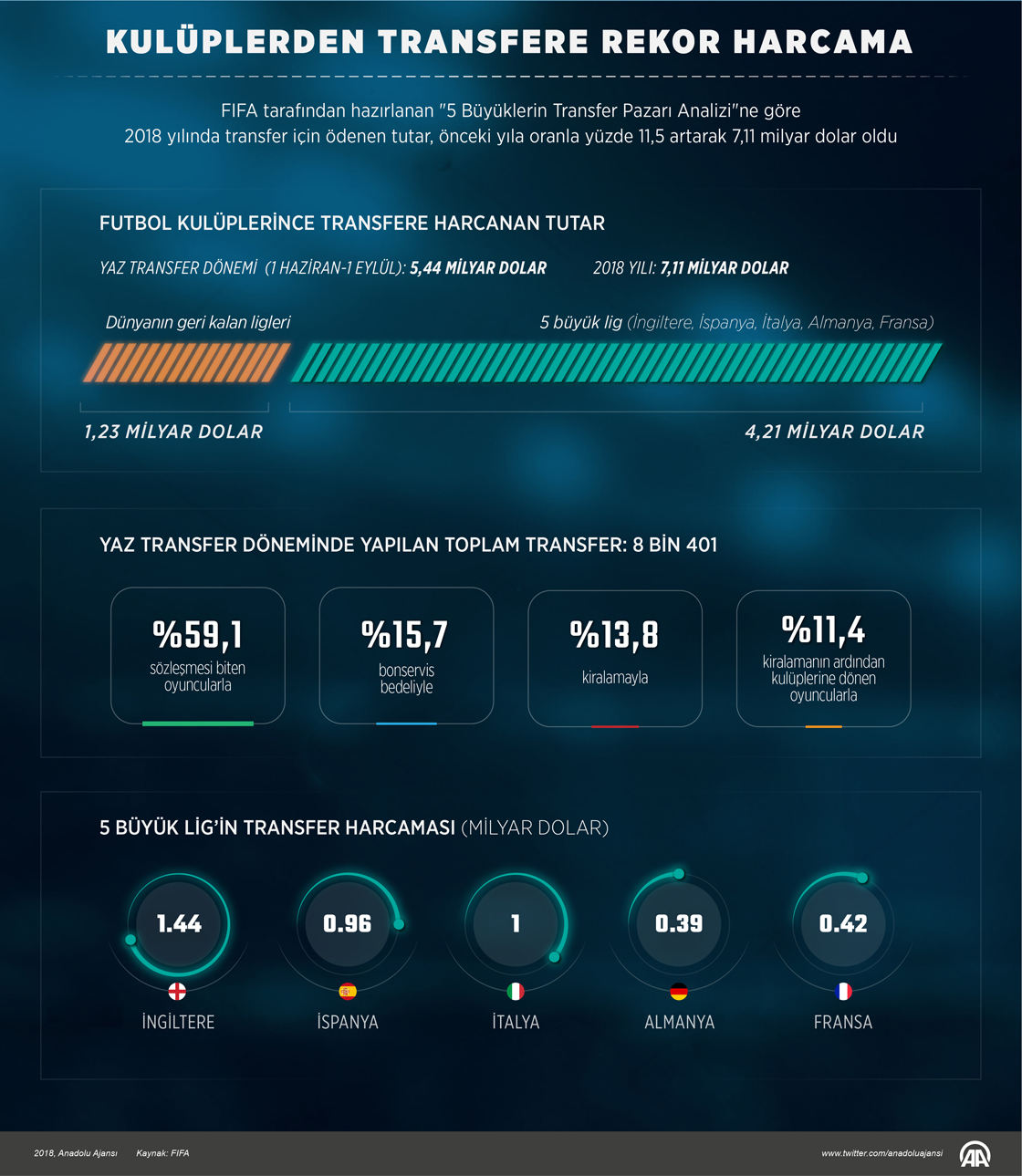 KULÜPLERDEN TRANSFERE REKOR HARCAMA

FIFA tarafından hazırlanan "5 Büyüklerin Transfer Pazarı Analizi"ne göre 2018 yılında transfer için ödenen tutar, önceki yıla oranla yüzde 11,5 artarak 7,11 milyar dolar oldu

FUTBOL KULÜPLERİNCE TRANSFERE HARCANAN TUTAR

YAZ TRANSFER DÖNEMİ (1 HAZİRAN-1 EYLÜL): 5,44 MİLYAR DOLAR

2018 YILI: 7,11 MİLYAR DOLAR

Dünyanın geri kalan ligleri

5 büyük lig (İngiltere, İspanya, İtalya, Almanya, Fransa)

1,23 MİLYAR DOLAR

4,21 MİLYAR DOLAR

YAZ TRANSFER DÖNEMİNDE YAPILAN TOPLAM TRANSFER: 8 BİN 401

%59,1
sözleşmesi biten oyuncularla

%15,7
bonservis bedeliyle

%13,8
kiralamayla

%11,4
kiralamanın ardından kulüplerine dönen oyuncularla

5 BÜYÜK LİG'İN TRANSFER HARCAMASI (MİLYAR DOLAR)

1.44
İNGİLTERE

0.96
İSPANYA

1
İTALYA

0.39
ALMANYA

0.42
FRANSA

2018, Anadolu Ajansı Kaynak: FIFA

www.twitter.com/anadoluajansi

AA