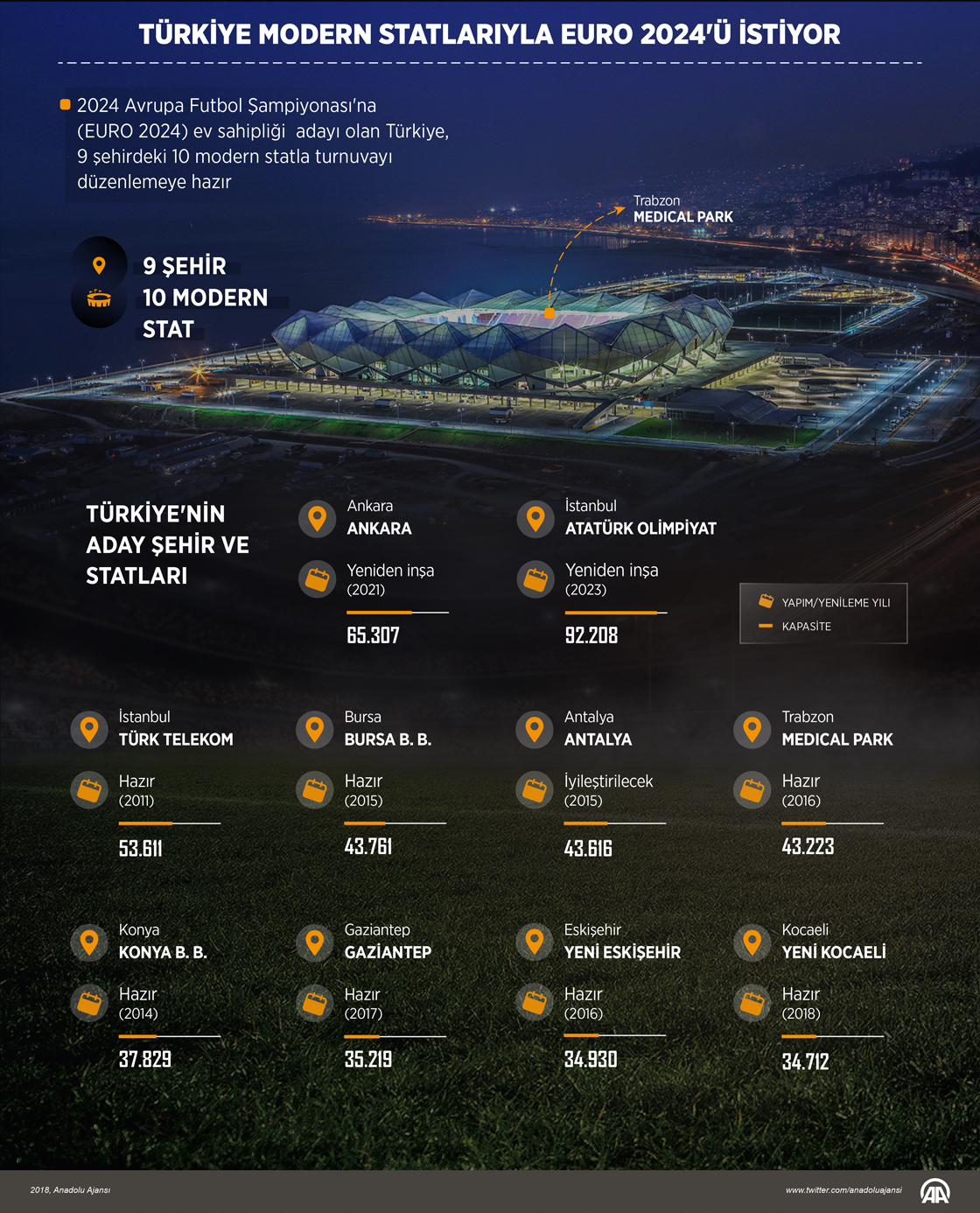 TÜRKİYE MODERN STATLARIYLA EURO 2024'Ü İSTİYOR

2024 Avrupa Futbol Şampiyonası'na (EURO 2024) ev sahipliği adayı olan Türkiye, 9 şehirdeki 10 modern statla turnuvayı düzenlemeye hazır

Trabzon
MEDICAL PARK

9 ŞEHİR
10 MODERN STAT

TÜRKİYE'NİN ADAY ŞEHİR VE STATLARI

Ankara
ANKARA
Yeniden inşa (2021)
65.307

İstanbul
ATATÜRK OLİMPİYAT
Yeniden inşa (2023)
92.208

YAPIM/YENİLEME YILI
KAPASİTE

İstanbul
TÜRK TELEKOM
Hazır (2011)
53.611

Bursa
BURSA B. B.
Hazır (2015)
43.761

Antalya
ANTALYA
İyileştirilecek (2015)
43.616

Trabzon
MEDICAL PARK
Hazır (2016)
43.223

Konya
KONYA B. B.
Hazır (2014)
37.829

Gaziantep
GAZİANTEP
Hazır (2017)
35.219

Eskişehir
YENİ ESKİŞEHİR
Hazır (2016)
34.930

Kocaeli
YENİ KOCAELİ
Hazır (2018)
34.712

2018, Anadolu Ajansı
www.twitter.com/anadoluajansi
AA