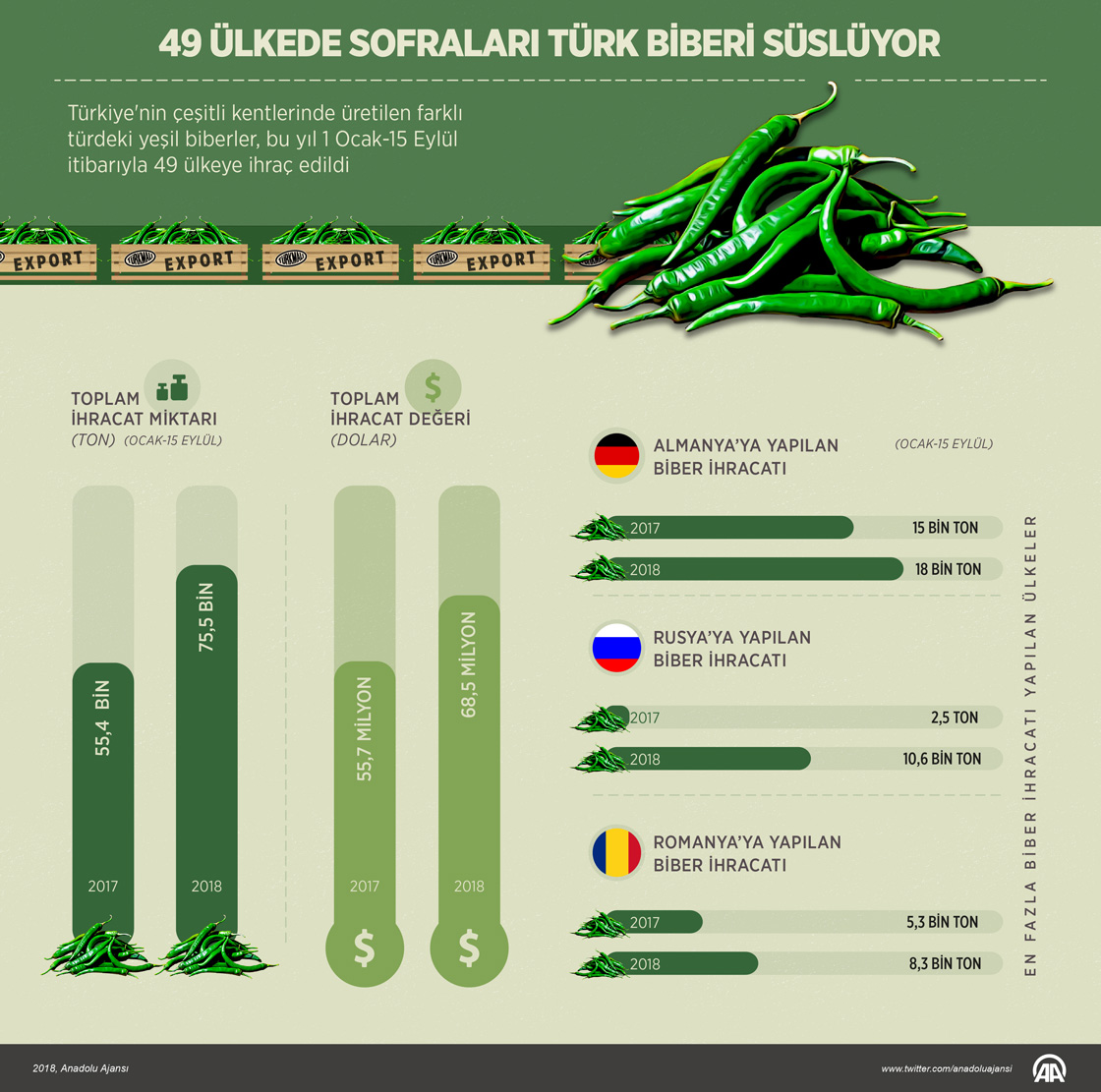 49 ÜLKEDE SOFRALARI TÜRK BİBERİ SÜSLÜYOR

Türkiye'nin çeşitli kentlerinde üretilen farklı türdeki yeşil biberler, bu yıl 1 Ocak-15 Eylül itibarıyla 49 ülkeye ihraç edildi

EXPORT EXPORT EXPORT EXPORT

TOPLAM İHRACAT MİKTARI (TON) (OCAK-15 EYLÜL)

55,4 BİN
2017
75,5 BİN
2018

TOPLAM İHRACAT DEĞERİ (DOLAR)

55,7 MİLYON
2017
$
68,5 MİLYON
2018
$

ALMANYA'YA YAPILAN BİBER İHRACATI (OCAK-15 EYLÜL)

2017 15 BİN TON
2018 18 BİN TON

RUSYA'YA YAPILAN BİBER İHRACATI

2017 2,5 TON
2018 10,6 BİN TON

ROMANYA'YA YAPILAN BİBER İHRACATI

2017 5,3 BİN TON
2018 8,3 BİN TON

EN FAZLA BİBER İHRACATI YAPILAN ÜLKELER

2018, Anadolu Ajansı
www.twitter.com/anadoluajansi
AA