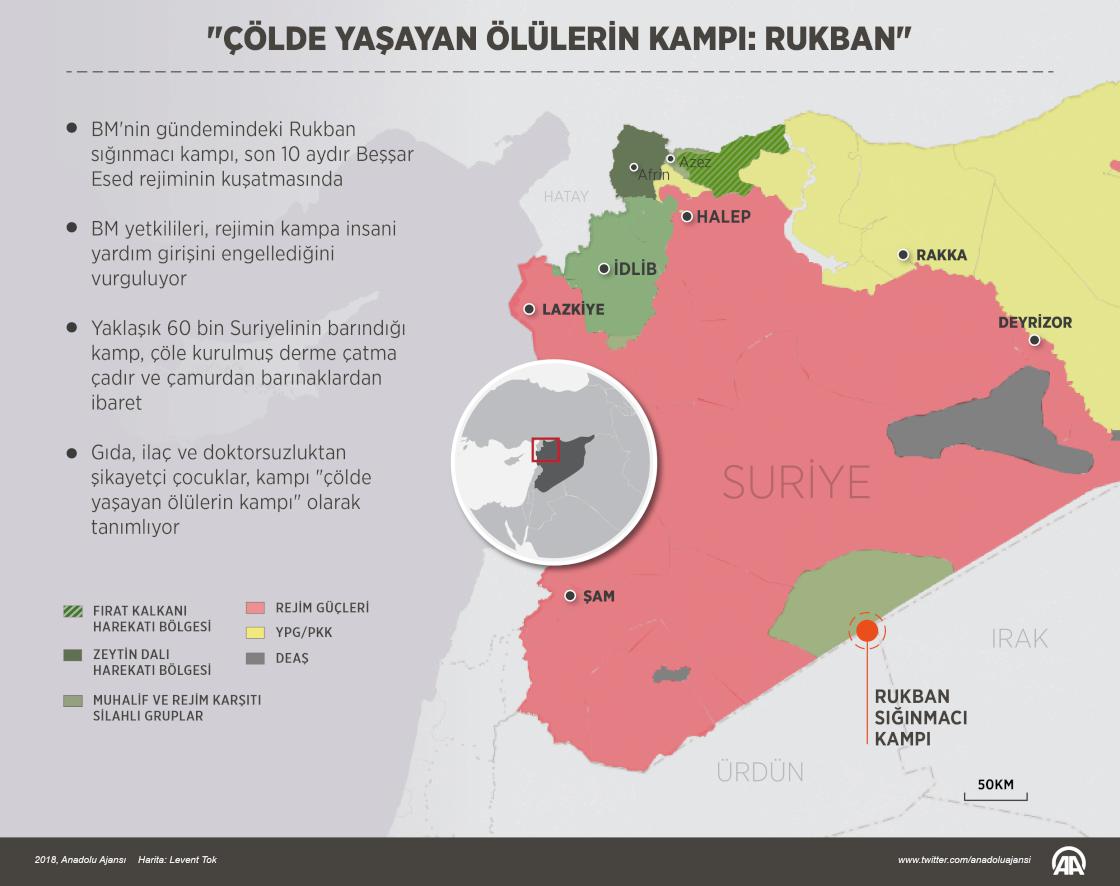 "ÇÖLDE YAŞAYAN ÖLÜLERİN KAMPI: RUKBAN"

BM'nin gündemindeki Rukban sığınmacı kampı, son 10 aydır Beşşar Esed rejiminin kuşatmasında

BM yetkilileri, rejimin kampa insani yardım girişini engellediğini vurguluyor

Yaklaşık 60 bin Suriyelinin barındığı kamp, çöle kurulmuş derme çatma çadır ve çamurdan barınaklardan ibaret

Gıda, ilaç ve doktorsuzluktan şikayetçi çocuklar, kampı "çölde yaşayan ölülerin kampı" olarak tanımlıyor

FIRAT KALKANI HAREKATI BÖLGESİ
ZEYTİN DALI HAREKATI BÖLGESİ
MUHALİF VE REJİM KARŞITI SİLAHLI GRUPLAR
REJİM GÜÇLERİ
YPG/PKK
DEAŞ

HATAY
Afrin
Azez
HALEP
İDLİB
LAZKİYE
RAKKA
DEYRİZOR
SURİYE
ŞAM
IRAK
ÜRDÜN
RUKBAN SIĞINMACI KAMPI
50KM

2018, Anadolu Ajansı Harita: Levent Tok
www.twitter.com/anadoluajansi
AA