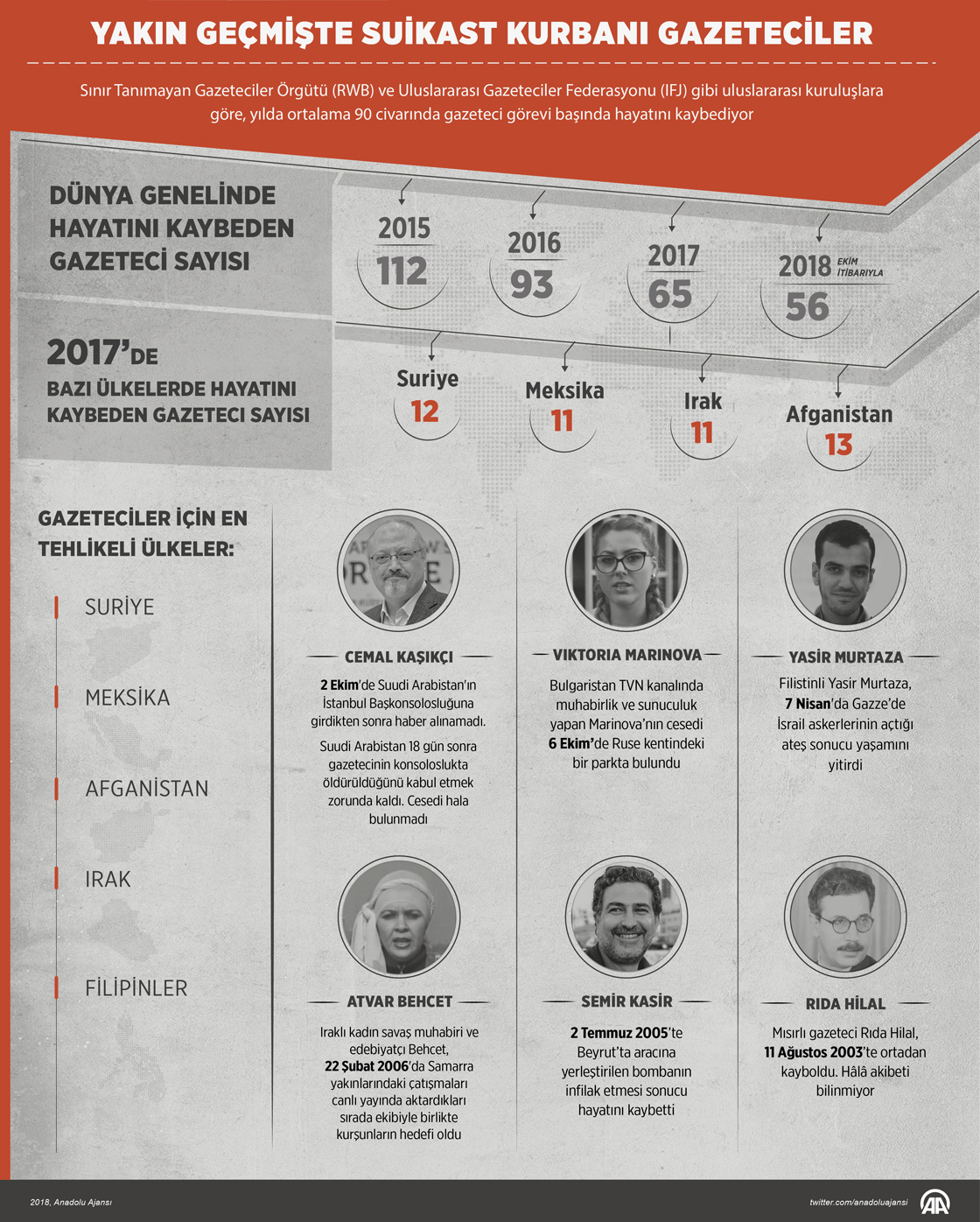 YAKIN GEÇMİŞTE SUİKAST KURBANI GAZETECİLER

Sınır Tanımayan Gazeteciler Örgütü (RWB) ve Uluslararası Gazeteciler Federasyonu (IFJ) gibi uluslararası kuruluşlara göre, yılda ortalama 90 civarında gazeteci görevi başında hayatını kaybediyor

DÜNYA GENELİNDE HAYATINI KAYBEDEN GAZETECİ SAYISI

2015 112

2016 93

2017 65

2018 EKİM İTİBARIYLA 56

2017'DE BAZI ÜLKELERDE HAYATINI KAYBEDEN GAZETECİ SAYISI

Suriye 12

Meksika 11

Irak 11

Afganistan 13

GAZETECİLER İÇİN EN TEHLİKELİ ÜLKELER:

SURİYE

MEKSİKA

AFGANİSTAN

IRAK

FİLİPİNLER

CEMAL KAŞIKÇI

2 Ekim'de Suudi Arabistan'ın İstanbul Başkonsolosluğuna girdikten sonra haber alınamadı.

Suudi Arabistan 18 gün sonra gazetecinin konsoloslukta öldürüldüğünü kabul etmek zorunda kaldı. Cesedi hala bulunmadı

VIKTORIA MARINOVA

Bulgaristan TVN kanalında muhabirlik ve sunuculuk yapan Marinova'nın cesedi 6 Ekim'de Ruse kentindeki bir parkta bulundu

YASİR MURTAZA

Filistinli Yasir Murtaza, 7 Nisan'da Gazze'de İsrail askerlerinin açtığı ateş sonucu yaşamını yitirdi

ATVAR BEHCET

Iraklı kadın savaş muhabiri ve edebiyatçı Behcet, 22 Şubat 2006'da Samarra yakınlarındaki çatışmaları canlı yayında aktardıkları sırada ekibiyle birlikte kurşunların hedefi oldu

SEMİR KASİR

2 Temmuz 2005'te Beyrut'ta aracına yerleştirilen bombanın infilak etmesi sonucu hayatını kaybetti

RIDA HİLAL

Mısırlı gazeteci Rıda Hilal, 11 Ağustos 2003'te ortadan kayboldu. Hâlâ akıbeti bilinmiyor

2018, Anadolu Ajansı

twitter.com/anadoluajansi

AA