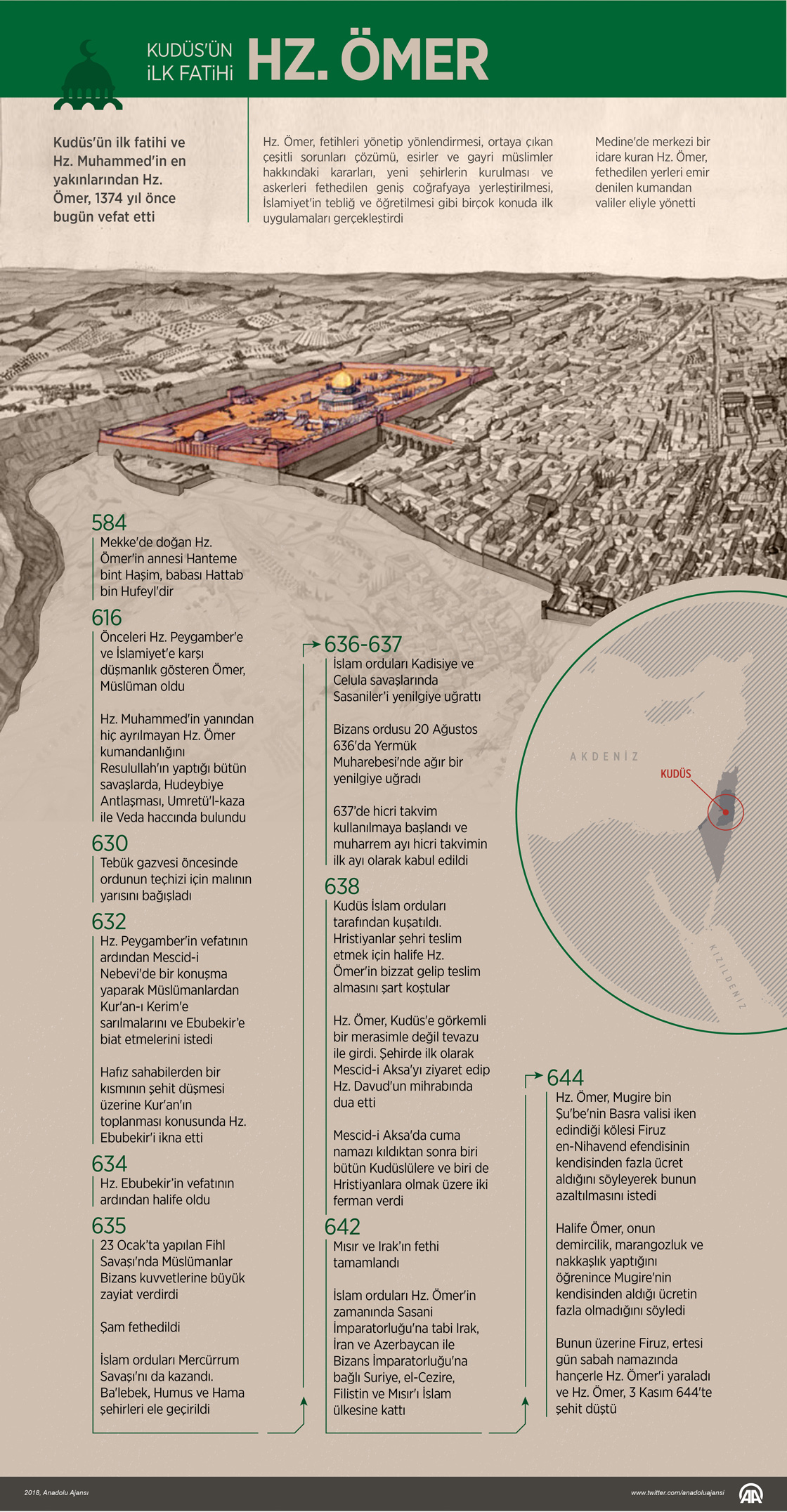 KUDÜS'ÜN İLK FATİHİ HZ. ÖMER

Kudüs'ün ilk fatihi ve Hz. Muhammed'in en yakınlarından Hz. Ömer, 1374 yıl önce bugün vefat etti

Hz. Ömer, fetihleri yönetip yönlendirmesi, ortaya çıkan çeşitli sorunları çözümü, esirler ve gayri müslimler hakkındaki kararları, yeni şehirlerin kurulması ve askerleri fethedilen geniş coğrafyaya yerleştirilmesi, İslamiyet'in tebliğ ve öğretilmesi gibi birçok konuda ilk uygulamaları gerçekleştirdi

Medine'de merkezi bir idare kuran Hz. Ömer, fethedilen yerleri emir denilen kumandan valiler eliyle yönetti

584
Mekke'de doğan Hz. Ömer'in annesi Hanteme bint Haşim, babası Hattab bin Hufeyl'dir

616
Önceleri Hz. Peygamber'e ve İslamiyet'e karşı düşmanlık gösteren Ömer, Müslüman oldu

Hz. Muhammed'in yanından hiç ayrılmayan Hz. Ömer kumandanlığını Resulullah'ın yaptığı bütün savaşlarda, Hudeybiye Antlaşması, Umretü'l-kaza ile Veda haccında bulundu

630
Tebük gazvesi öncesinde ordunun teçhizi için malının yarısını bağışladı

632
Hz. Peygamber'in vefatının ardından Mescid-i Nebevi'de bir konuşma yaparak Müslümanlardan Kur'an-ı Kerim'e sarılmalarını ve Ebubekir'e biat etmelerini istedi

Hafız sahabilerden bir kısmının şehit düşmesi üzerine Kur'an'ın toplanması konusunda Hz. Ebubekir'i ikna etti

634
Hz. Ebubekir'in vefatının ardından halife oldu

635
23 Ocak'ta yapılan Fihl Savaşı'nda Müslümanlar Bizans kuvvetlerine büyük zayiat verdirdi

Şam fethedildi

İslam orduları Mercürrum Savaşı'nı da kazandı. Ba'lebek, Humus ve Hama şehirleri ele geçirildi

636-637
İslam orduları Kadisiye ve Celula savaşlarında Sasaniler'i yenilgiye uğrattı

Bizans ordusu 20 Ağustos 636'da Yermük Muharebesi'nde ağır bir yenilgiye uğradı

637'de hicri takvim kullanılmaya başlandı ve muharrem ayı hicri takvimin ilk ayı olarak kabul edildi

638
Kudüs İslam orduları tarafından kuşatıldı. Hristiyanlar şehri teslim etmek için halife Hz. Ömer'in bizzat gelip teslim almasını şart koştular

Hz. Ömer, Kudüs'e görkemli bir merasimle değil tevazu ile girdi. Şehirde ilk olarak Mescid-i Aksa'yı ziyaret edip Hz. Davud'un mihrabında dua etti

Mescid-i Aksa'da cuma namazı kıldıktan sonra biri bütün Kudüslülere ve biri de Hristiyanlara olmak üzere iki ferman verdi

642
Mısır ve Irak'ın fethi tamamlandı

İslam orduları Hz. Ömer'in zamanında Sasani İmparatorluğu'na tabi Irak, İran ve Azerbaycan ile Bizans İmparatorluğu'na bağlı Suriye, el-Cezire, Filistin ve Mısır'ı İslam ülkesine kattı

AKDENİZ
KUDÜS
KIZILDENİZ

644
Hz. Ömer, Mugire bin Şu'be'nin Basra valisi iken edindiği kölesi Firuz en-Nihavend efendisinin kendisinden fazla ücret aldığını söyleyerek bunun azaltılmasını istedi

Halife Ömer, onun demircilik, marangozluk ve nakkaşlık yaptığını öğrenince Mugire'nin kendisinden aldığı ücretin fazla olmadığını söyledi

Bunun üzerine Firuz, ertesi gün sabah namazında hançerle Hz. Ömer'i yaraladı ve Hz. Ömer, 3 Kasım 644'te şehit düştü

2018, Anadolu Ajansı
www.twitter.com/anadoluajansi
AA