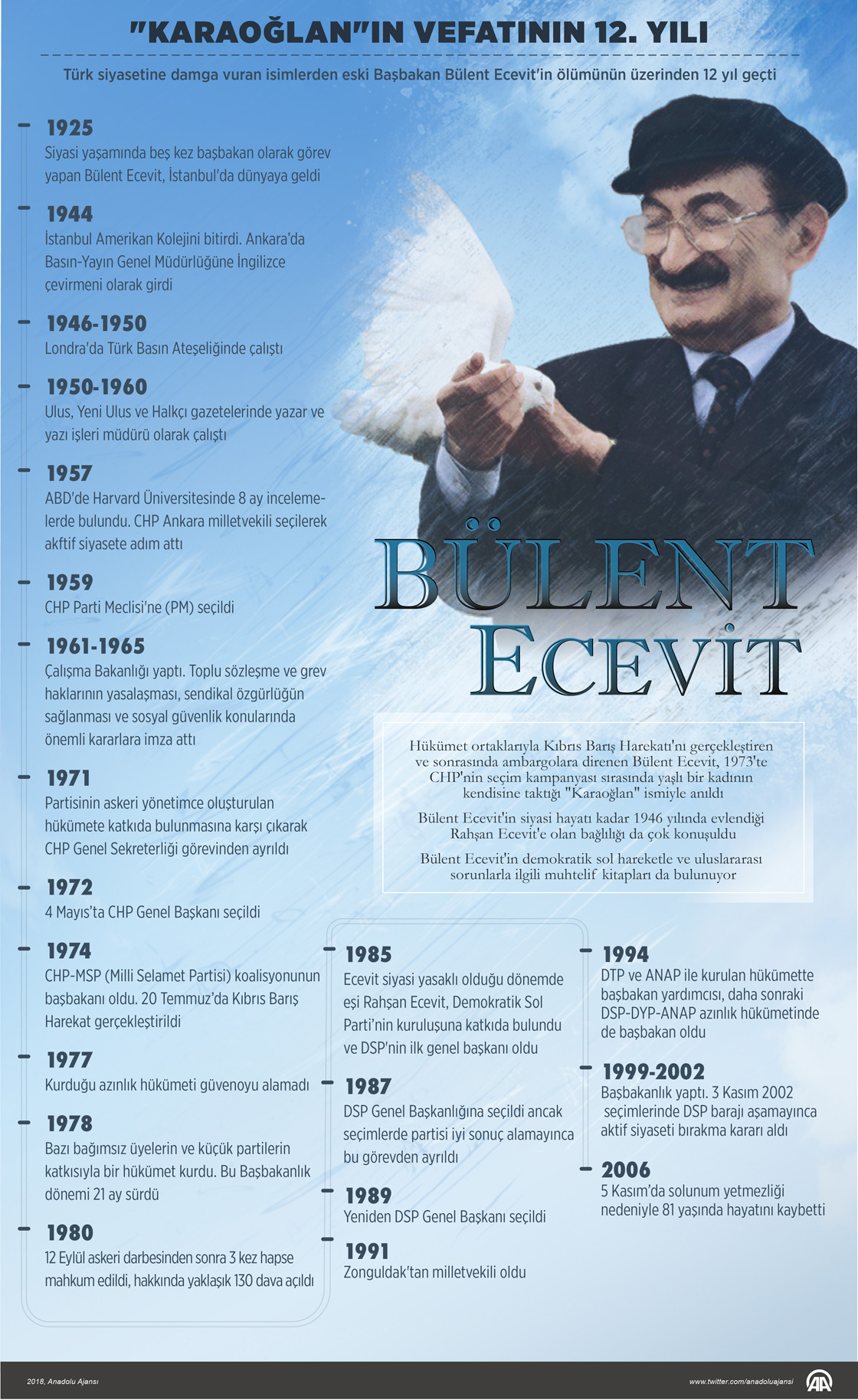 "KARAOĞLAN"IN VEFATININ 12. YILI

Türk siyasetine damga vuran isimlerden eski Başbakan Bülent Ecevit'in ölümünün üzerinden 12 yıl geçti

1925
Siyasi yaşamında beş kez başbakan olarak görev yapan Bülent Ecevit, İstanbul'da dünyaya geldi

1944
İstanbul Amerikan Kolejini bitirdi. Ankara'da Basın-Yayın Genel Müdürlüğüne İngilizce çevirmeni olarak girdi

1946-1950
Londra'da Türk Basın Ateşeliğinde çalıştı

1950-1960
Ulus, Yeni Ulus ve Halkçı gazetelerinde yazar ve yazı işleri müdürü olarak çalıştı

1957
ABD'de Harvard Üniversitesinde 8 ay incelemelerde bulundu. CHP Ankara milletvekili seçilerek akftif siyasete adım attı

1959
CHP Parti Meclisi'ne (PM) seçildi

1961-1965
Çalışma Bakanlığı yaptı. Toplu sözleşme ve grev haklarının yasalaşması, sendikal özgürlüğün sağlanması ve sosyal güvenlik konularında önemli kararlara imza attı

1971
Partisinin askeri yönetimce oluşturulan hükümete katkıda bulunmasına karşı çıkarak CHP Genel Sekreterliği görevinden ayrıldı

1972
4 Mayıs'ta CHP Genel Başkanı seçildi

1974
CHP-MSP (Milli Selamet Partisi) koalisyonunun başbakanı oldu. 20 Temmuz'da Kıbrıs Barış Harekat gerçekleştirildi

1977
Kurduğu azınlık hükümeti güvenoyu alamadı

1978
Bazı bağımsız üyelerin ve küçük partilerin katkısıyla bir hükümet kurdu. Bu Başbakanlık dönemi 21 ay sürdü

1980
12 Eylül askeri darbesinden sonra 3 kez hapse mahkum edildi, hakkında yaklaşık 130 dava açıldı

BÜLENT ECEVİT

Hükümet ortaklarıyla Kıbrıs Barış Harekatı'nı gerçekleştiren ve sonrasında ambargolara direnen Bülent Ecevit, 1973'te CHP'nin seçim kampanyası sırasında yaşlı bir kadının kendisine taktığı "Karaoğlan" ismiyle anıldı

Bülent Ecevit'in siyasi hayatı kadar 1946 yılında evlendiği Rahşan Ecevit'e olan bağlılığı da çok konuşuldu

Bülent Ecevit'in demokratik sol hareketle ve uluslararası sorunlarla ilgili muhtelif kitapları da bulunuyor

1985
Ecevit siyasi yasaklı olduğu dönemde eşi Rahşan Ecevit, Demokratik Sol Parti'nin kuruluşuna katkıda bulundu ve DSP'nin ilk genel başkanı oldu

1987
DSP Genel Başkanlığına seçildi ancak seçimlerde partisi iyi sonuç alamayınca bu görevden ayrıldı

1989
Yeniden DSP Genel Başkanı seçildi

1991
Zonguldak'tan milletvekili oldu

1994
DTP ve ANAP ile kurulan hükümette başbakan yardımcısı, daha sonraki DSP-DYP-ANAP azınlık hükümetinde de başbakan oldu

1999-2002
Başbakanlık yaptı. 3 Kasım 2002 seçimlerinde DSP barajı aşamayınca aktif siyaseti bırakma kararı aldı

2006
5 Kasım'da solunum yetmezliği nedeniyle 81 yaşında hayatını kaybetti

2018, Anadolu Ajansı
www.twitter.com/anadoluajansi
AA