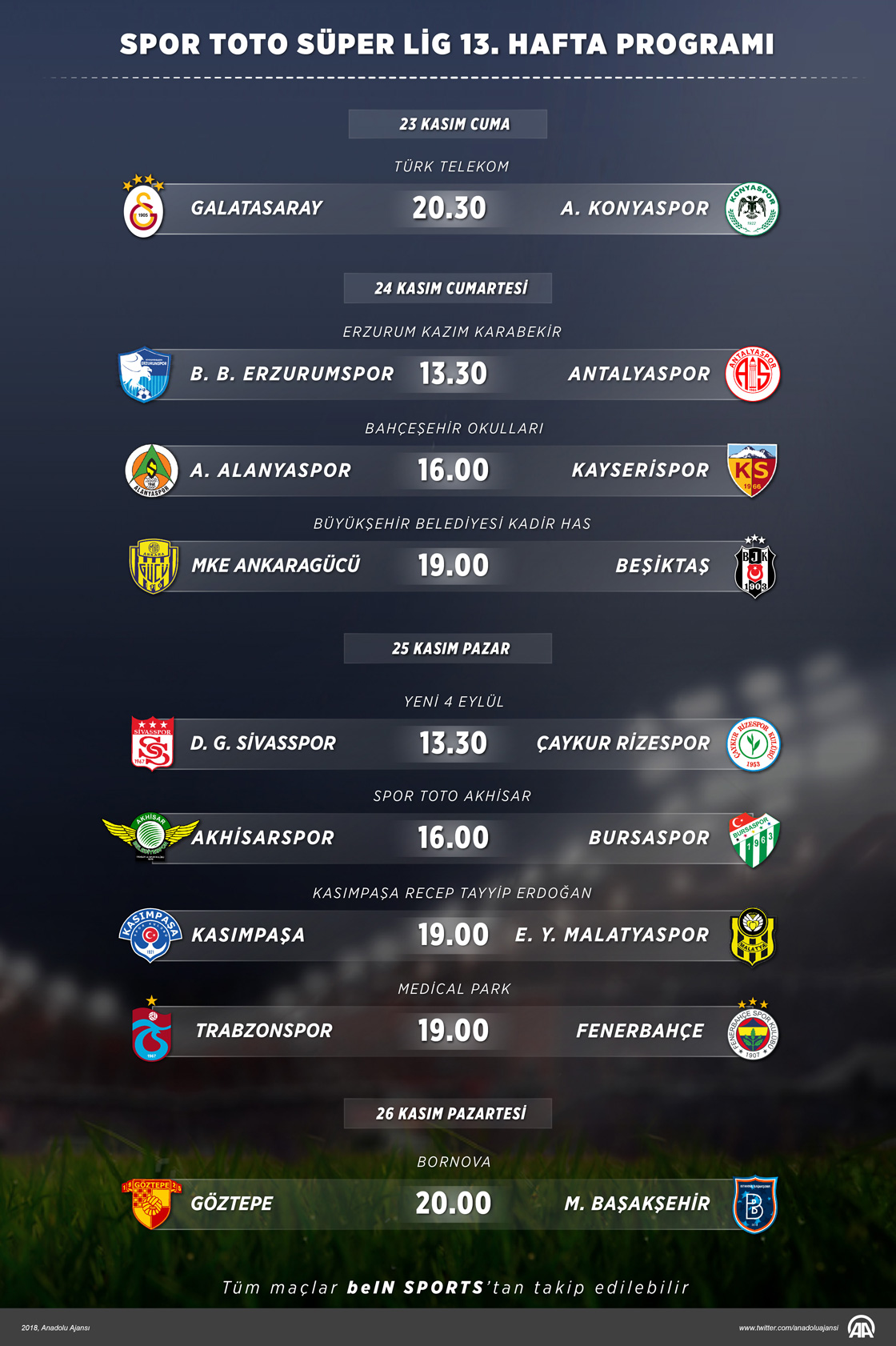 SPOR TOTO SÜPER LİG 13. HAFTA PROGRAMI

23 KASIM CUMA

TÜRK TELEKOM

GALATASARAY 20.30 A. KONYASPOR

24 KASIM CUMARTESİ

ERZURUM KAZIM KARABEKİR

B. B. ERZURUMSPOR 13.30 ANTALYASPOR

BAHÇEŞEHİR OKULLARI

A. ALANYASPOR 16.00 KAYSERİSPOR

BÜYÜKŞEHİR BELEDİYESİ KADİR HAS

MKE ANKARAGÜCÜ 19.00 BEŞİKTAŞ

25 KASIM PAZAR

YENİ 4 EYLÜL

D. G. SİVASSPOR 13.30 ÇAYKUR RİZESPOR

SPOR TOTO AKHİSAR

AKHİSARSPOR 16.00 BURSASPOR

KASIMPAŞA RECEP TAYYİP ERDOĞAN

KASIMPAŞA 19.00 E. Y. MALATYASPOR

MEDİCAL PARK

TRABZONSPOR 19.00 FENERBAHÇE

26 KASIM PAZARTESİ

BORNOVA

GÖZTEPE 20.00 M. BAŞAKŞEHİR

Tüm maçlar beIN SPORTS'tan takip edilebilir

2018, Anadolu Ajansı

www.twitter.com/anadoluajansi AA