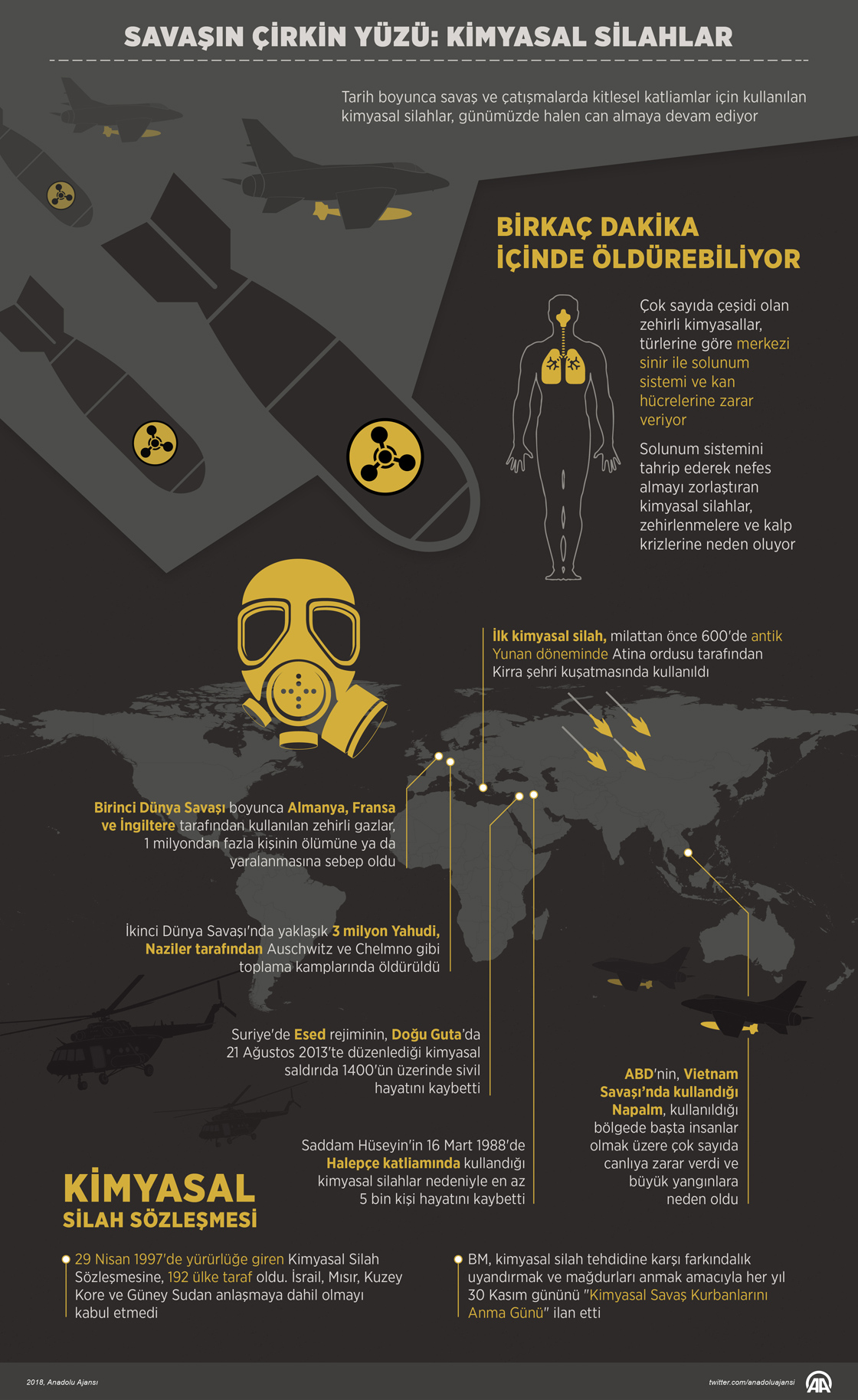 SAVAŞIN ÇİRKİN YÜZÜ: KİMYASAL SİLAHLAR

Tarih boyunca savaş ve çatışmalarda kitlesel katliamlar için kullanılan kimyasal silahlar, günümüzde halen can almaya devam ediyor

BİRKAÇ DAKİKA İÇİNDE ÖLDÜREBİLİYOR

Çok sayıda çeşidi olan zehirli kimyasallar, türlerine göre merkezi sinir ile solunum sistemi ve kan hücrelerine zarar veriyor

Solunum sistemini tahrip ederek nefes almayı zorlaştıran kimyasal silahlar, zehirlenmelere ve kalp krizlerine neden oluyor

İlk kimyasal silah, milattan önce 600'de antik Yunan döneminde Atina ordusu tarafından Kirra şehri kuşatmasında kullanıldı

Birinci Dünya Savaşı boyunca Almanya, Fransa ve İngiltere tarafından kullanılan zehirli gazlar, 1 milyondan fazla kişinin ölümüne ya da yaralanmasına sebep oldu

İkinci Dünya Savaşı'nda yaklaşık 3 milyon Yahudi, Naziler tarafından Auschwitz ve Chelmno gibi toplama kamplarında öldürüldü

Suriye'de Esed rejiminin, Doğu Guta'da 21 Ağustos 2013'te düzenlediği kimyasal saldırıda 1400'ün üzerinde sivil hayatını kaybetti

Saddam Hüseyin'in 16 Mart 1988'de Halepçe katliamında kullandığı kimyasal silahlar nedeniyle en az 5 bin kişi hayatını kaybetti

ABD'nin, Vietnam Savaşı'nda kullandığı Napalm, kullanıldığı bölgede başta insanlar olmak üzere çok sayıda canlıya zarar verdi ve büyük yangınlara neden oldu

KİMYASAL SİLAH SÖZLEŞMESİ

29 Nisan 1997'de yürürlüğe giren Kimyasal Silah Sözleşmesine, 192 ülke taraf oldu. İsrail, Mısır, Kuzey Kore ve Güney Sudan anlaşmaya dahil olmayı kabul etmedi

BM, kimyasal silah tehdidine karşı farkındalık uyandırmak ve mağdurları anmak amacıyla her yıl 30 Kasım gününü "Kimyasal Savaş Kurbanlarını Anma Günü" ilan etti

2018, Anadolu Ajansı

twitter.com/anadoluajansi

AA