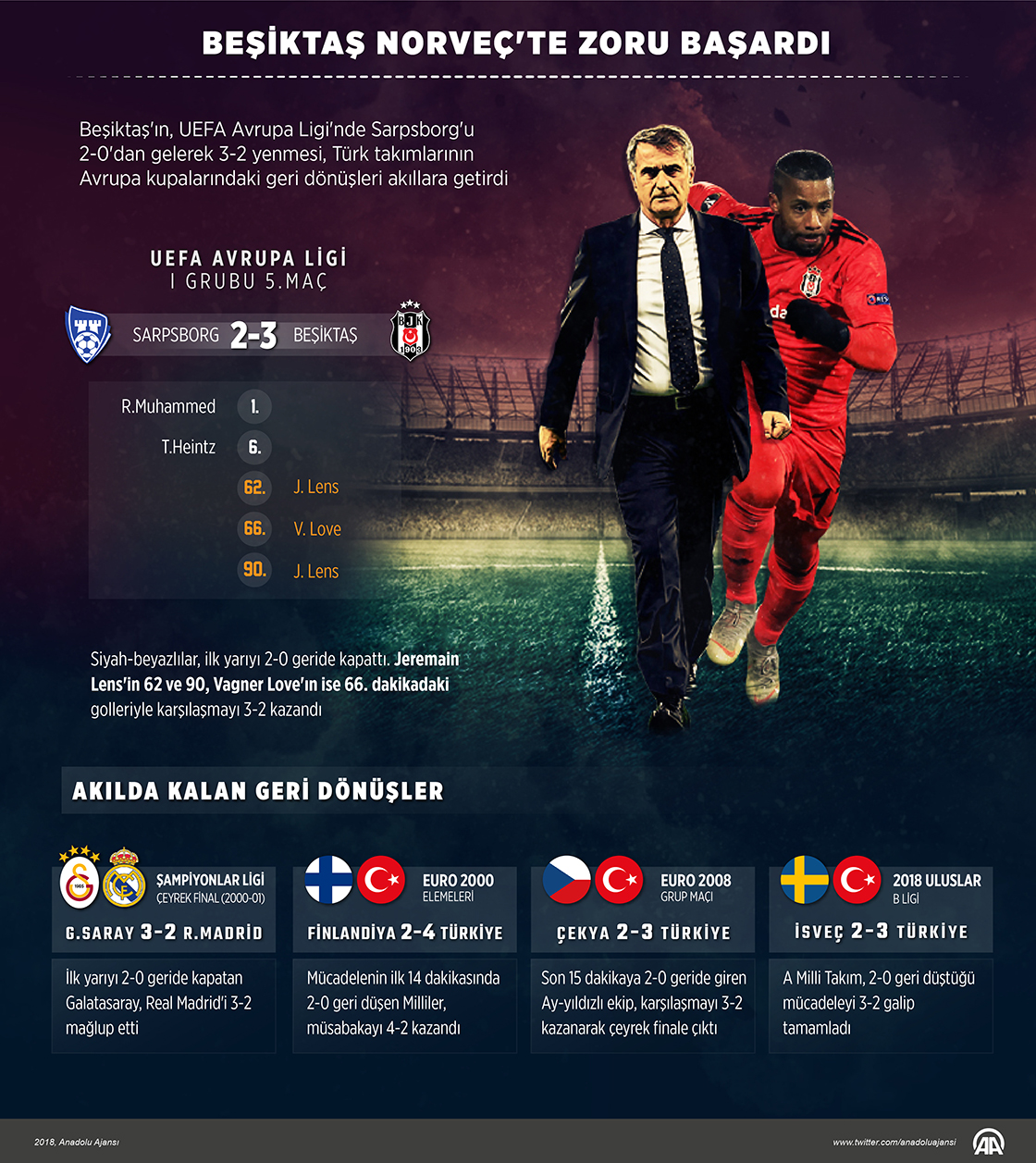 BEŞİKTAŞ NORVEÇ'TE ZORU BAŞARDI

Beşiktaş'ın, UEFA Avrupa Ligi'nde Sarpsborg'u 2-0'dan gelerek 3-2 yenmesi, Türk takımlarının Avrupa kupalarındaki geri dönüşleri akıllara getirdi

UEFA AVRUPA LİGİ
I GRUBU 5.MAÇ

SARPSBORG 2-3 BEŞİKTAŞ

R.Muhammed 1.
T.Heintz 6.
62. J. Lens
66. V. Love
90. J. Lens

Siyah-beyazlılar, ilk yarıyı 2-0 geride kapattı. Jeremain Lens'in 62 ve 90, Vagner Love'ın ise 66. dakikadaki golleriyle karşılaşmayı 3-2 kazandı

AKILDA KALAN GERİ DÖNÜŞLER

ŞAMPİYONLAR LİGİ
ÇEYREK FİNAL (2000-01)
G.SARAY 3-2 R.MADRİD
İlk yarıyı 2-0 geride kapatan Galatasaray, Real Madrid'i 3-2 mağlup etti

EURO 2000
ELEMELERİ
FİNLANDİYA 2-4 TÜRKİYE
Mücadelenin ilk 14 dakikasında 2-0 geri düşen Milliler, müsabakayı 4-2 kazandı

EURO 2008
GRUP MAÇI
ÇEKYA 2-3 TÜRKİYE
Son 15 dakikaya 2-0 geride giren Ay-yıldızlı ekip, karşılaşmayı 3-2 kazanarak çeyrek finale çıktı

2018 ULUSLAR
B LİGİ
İSVEÇ 2-3 TÜRKİYE
A Milli Takım, 2-0 geri düştüğü mücadeleyi 3-2 galip tamamladı

2018, Anadolu Ajansı
www.twitter.com/anadoluajansi
AA