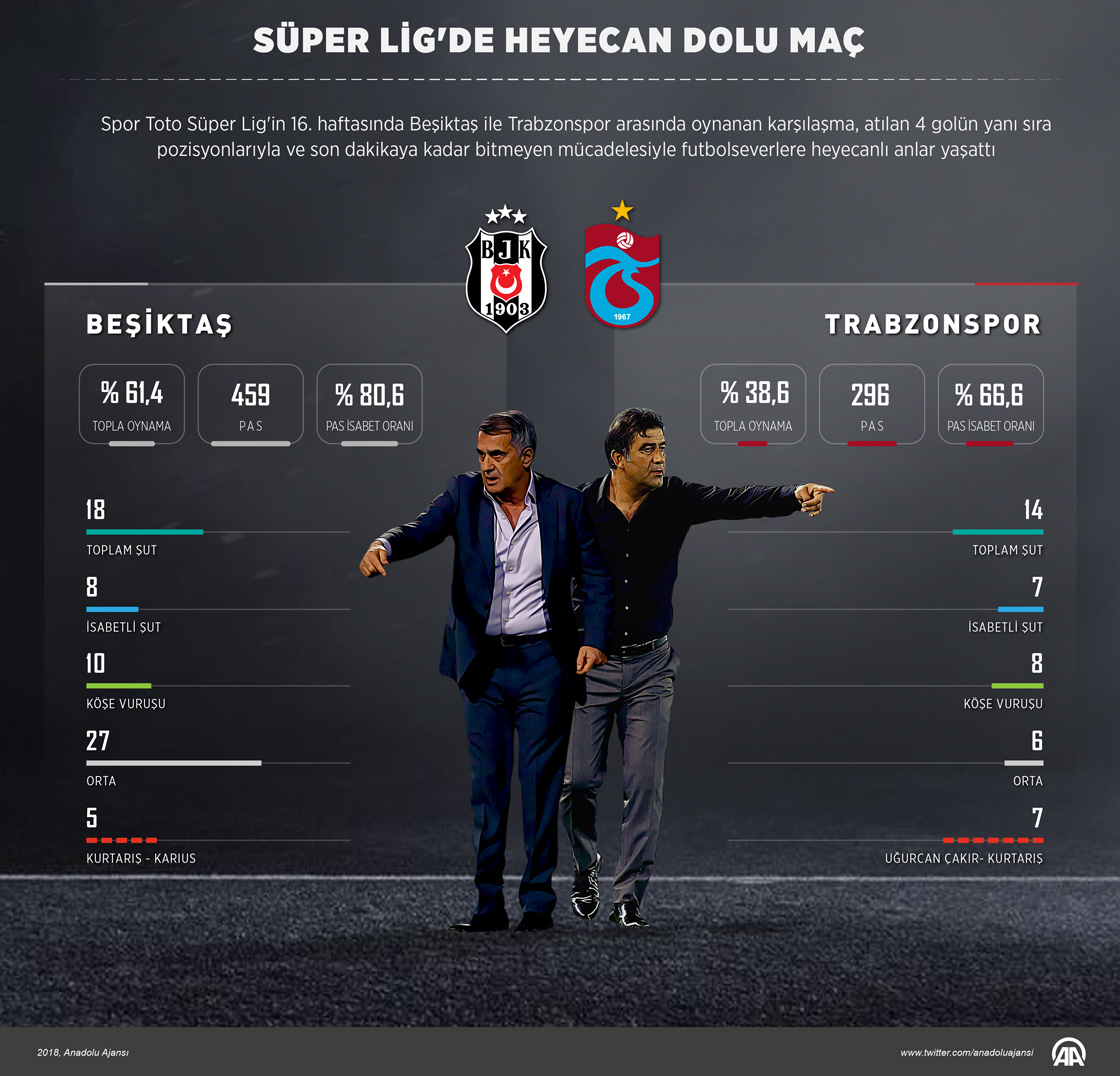 SÜPER LİG'DE HEYECAN DOLU MAÇ

Spor Toto Süper Lig'in 16. haftasında Beşiktaş ile Trabzonspor arasında oynanan karşılaşma, atılan 4 golün yanı sıra pozisyonlarıyla ve son dakikaya kadar bitmeyen mücadelesiyle futbolseverlere heyecanlı anlar yaşattı

BJK 1903

1967

BEŞİKTAŞ

% 61,4
TOPLA OYNAMA

459
PAS

% 80,6
PAS İSABET ORANI

18
TOPLAM ŞUT

8
İSABETLİ ŞUT

10
KÖŞE VURUŞU

27
ORTA

5
KURTARIŞ - KARIUS

TRABZONSPOR

% 38,6
TOPLA OYNAMA

296
PAS

% 66,6
PAS İSABET ORANI

14
TOPLAM ŞUT

7
İSABETLİ ŞUT

8
KÖŞE VURUŞU

6
ORTA

7
UĞURCAN ÇAKIR- KURTARIŞ

2018, Anadolu Ajansı

www.twitter.com/anadoluajansi

AA