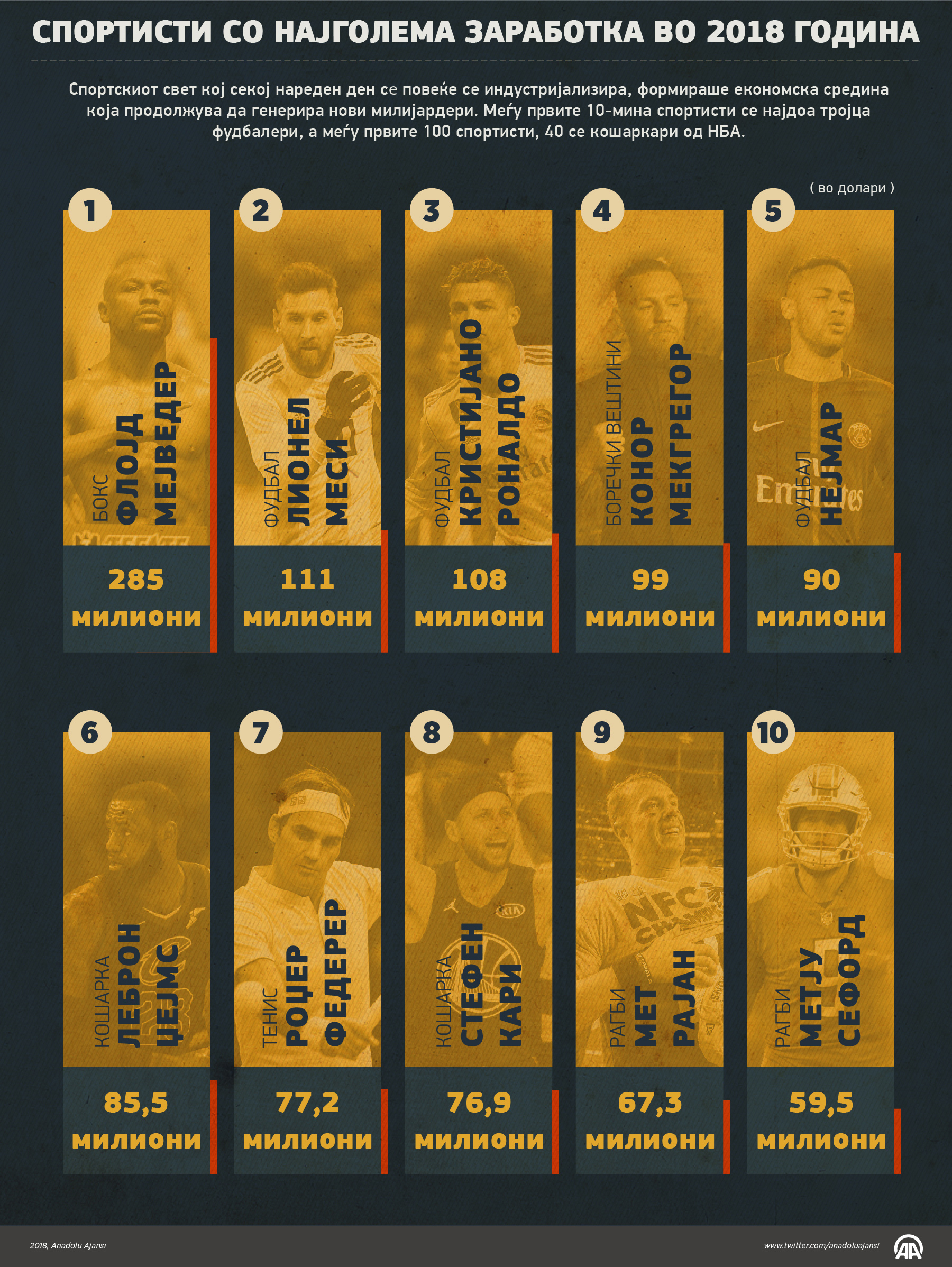 СПОРТИСТИ СО НАЈГОЛЕМА ЗАРАБОТКА ВО 2018 ГОДИНА

Спортскиот свет кој секој нареден ден се повеќе се индустријализира, формираше економска средина која продолжува да генерира нови милијардери. Меѓу првите 10-мина спортисти се најдоа тројца фудбалери, а меѓу првите 100 спортисти, 40 се кошаркари од НБА.

( во долари )

1
БОКС
ФЛОЈД МЕЈВЕДЕР
285 милиони

2
ФУДБАЛ
ЛИОНЕЛ МЕСИ
111 милиони

3
ФУДБАЛ
КРИСТИЈАНО РОНАЛДО
108 милиони

4
БОРЕЧКИ ВЕШТИНИ
КОНОР МЕКГРЕГОР
99 милиони

5
ФУДБАЛ
НЕЈМАР
90 милиони

6
КОШАРКА
ЛЕБРОН ЏЕЈМС
85,5 милиони

7
ТЕНИС
РОЏЕР ФЕДЕРЕР
77,2 милиони

8
КОШАРКА
СТЕФЕН КАРИ
76,9 милиони

9
РАГБИ
МЕТ РАЈАН
67,3 милиони

10
РАГБИ
МЕТЈУ СЕФОРД
59,5 милиони

2018, Anadolu Ajansı
www.twitter.com/anadoluajansi
AA