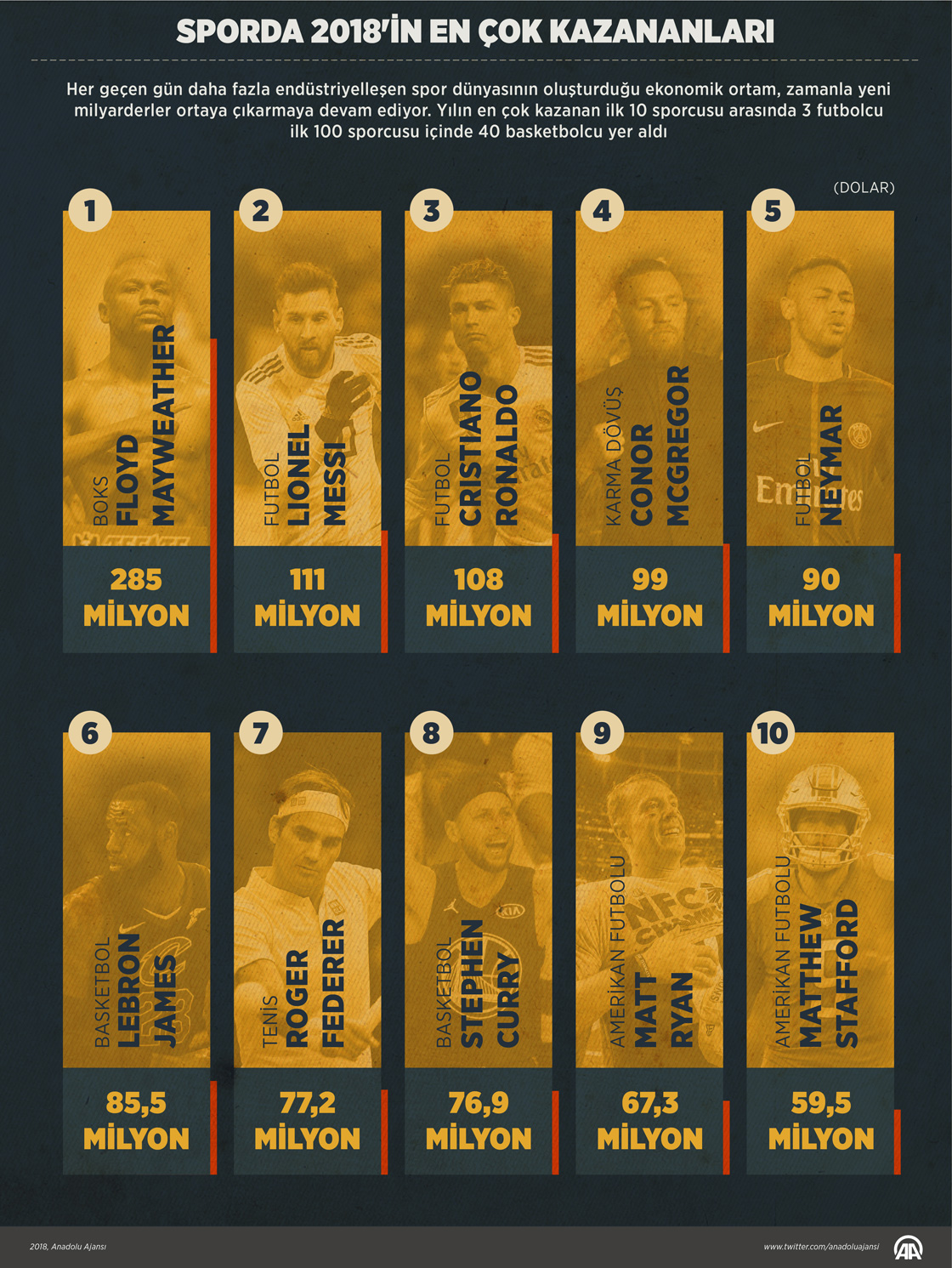 SPORDA 2018'İN EN ÇOK KAZANANLARI

Her geçen gün daha fazla endüstriyelleşen spor dünyasının oluşturduğu ekonomik ortam, zamanla yeni milyarderler ortaya çıkarmaya devam ediyor. Yılın en çok kazanan ilk 10 sporcusu arasında 3 futbolcu ilk 100 sporcusu içinde 40 basketbolcu yer aldı

(DOLAR)

1
BOKS
FLOYD MAYWEATHER
285 MİLYON

2
FUTBOL
LIONEL MESSI
111 MİLYON

3
FUTBOL
CRISTIANO RONALDO
108 MİLYON

4
KARMA DÖVÜŞ
CONOR MCGREGOR
99 MİLYON

5
FUTBOL
NEYMAR
90 MİLYON

6
BASKETBOL
LEBRON JAMES
85,5 MİLYON

7
TENİS
ROGER FEDERER
77,2 MİLYON

8
BASKETBOL
STEPHEN CURRY
76,9 MİLYON

9
AMERİKAN FUTBOLU
MATT RYAN
67,3 MİLYON

10
AMERİKAN FUTBOLU
MATTHEW STAFFORD
59,5 MİLYON

2018, Anadolu Ajansı
www.twitter.com/anadoluajansi
AA