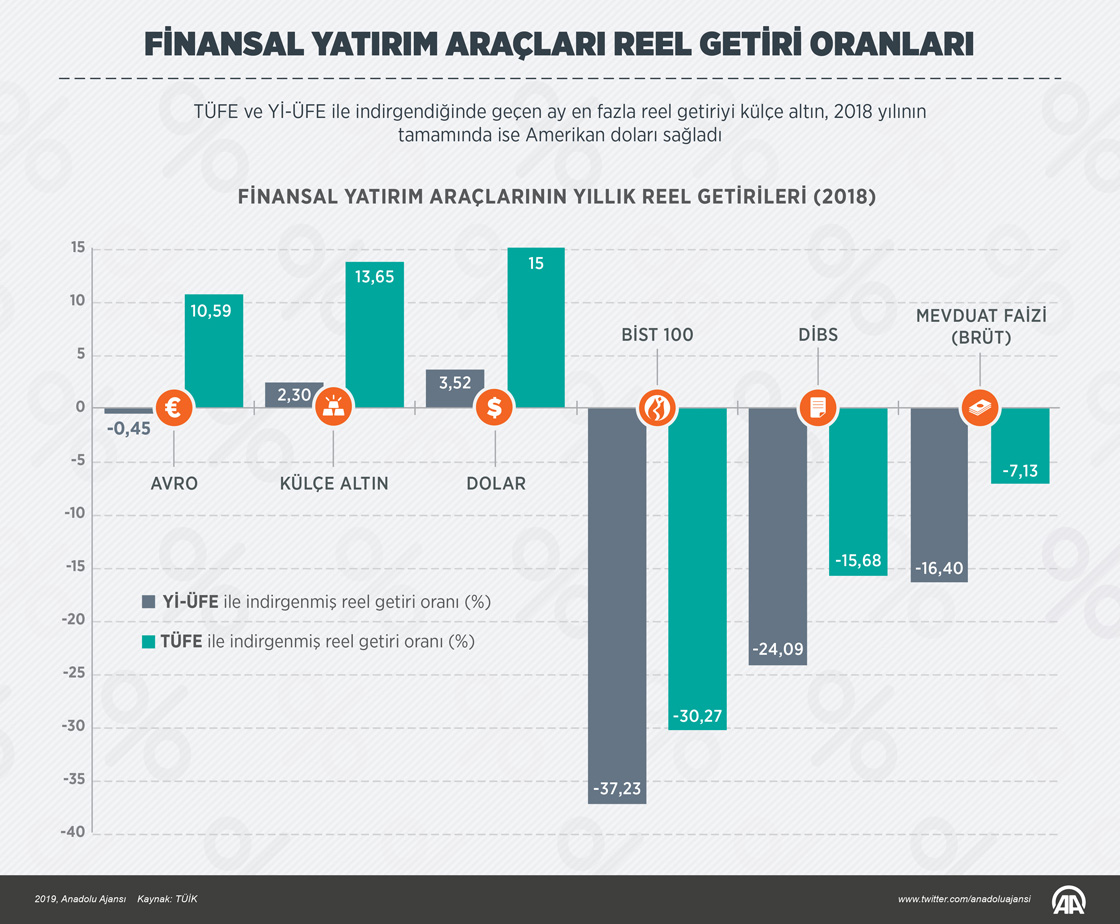 FİNANSAL YATIRIM ARAÇLARI REEL GETİRİ ORANLARI

TÜFE ve Yİ-ÜFE ile indirgendiğinde geçen ay en fazla reel getiriyi külçe altın, 2018 yılının tamamında ise Amerikan doları sağladı

FİNANSAL YATIRIM ARAÇLARININ YILLIK REEL GETİRİLERİ (2018)

15
10
5
0
-5
-10
-15
-20
-25
-30
-35
-40

-0,45
10,59
AVRO

2,30
13,65
KÜLÇE ALTIN

3,52
15
DOLAR

BİST 100
-37,23
-30,27

DİBS
-24,09
-15,68

MEVDUAT FAİZİ (BRÜT)
-16,40
-7,13

Yİ-ÜFE ile indirgenmiş reel getiri oranı (%)
TÜFE ile indirgenmiş reel getiri oranı (%)

2019, Anadolu Ajansı Kaynak: TÜİK
www.twitter.com/anadoluajansi
AA