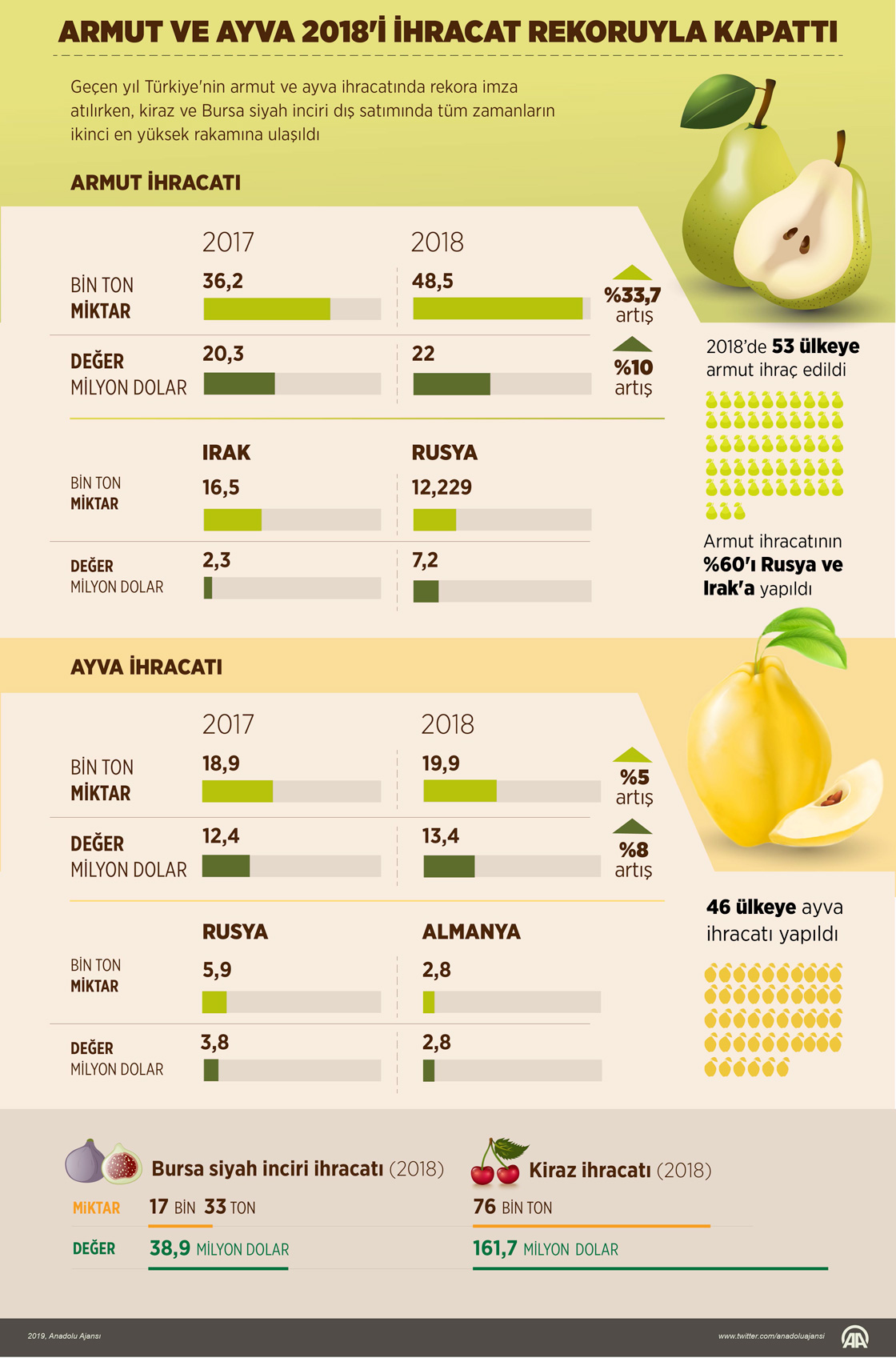 ARMUT VE AYVA 2018'İ İHRACAT REKORUYLA KAPATTI

Geçen yıl Türkiye'nin armut ve ayva ihracatında rekora imza atılırken, kiraz ve Bursa siyah inciri dış satımında tüm zamanların ikinci en yüksek rakamına ulaşıldı

ARMUT İHRACATI

| | 2017 | 2018 | |
|---|---|---|---|
| BİN TON MİKTAR | 36,2 | 48,5 | %33,7 artış |
| DEĞER MİLYON DOLAR | 20,3 | 22 | %10 artış |

| | IRAK | RUSYA |
|---|---|---|
| BİN TON MİKTAR | 16,5 | 12,229 |
| DEĞER MİLYON DOLAR | 2,3 | 7,2 |

2018'de 53 ülkeye armut ihraç edildi

Armut ihracatının %60'ı Rusya ve Irak'a yapıldı

AYVA İHRACATI

| | 2017 | 2018 | |
|---|---|---|---|
| BİN TON MİKTAR | 18,9 | 19,9 | %5 artış |
| DEĞER MİLYON DOLAR | 12,4 | 13,4 | %8 artış |

| | RUSYA | ALMANYA |
|---|---|---|
| BİN TON MİKTAR | 5,9 | 2,8 |
| DEĞER MİLYON DOLAR | 3,8 | 2,8 |

46 ülkeye ayva ihracatı yapıldı

Bursa siyah inciri ihracatı (2018)
MİKTAR 17 BİN 33 TON
DEĞER 38,9 MİLYON DOLAR

Kiraz ihracatı (2018)
76 BİN TON
161,7 MİLYON DOLAR

2019, Anadolu Ajansı
www.twitter.com/anadoluajansi
AA