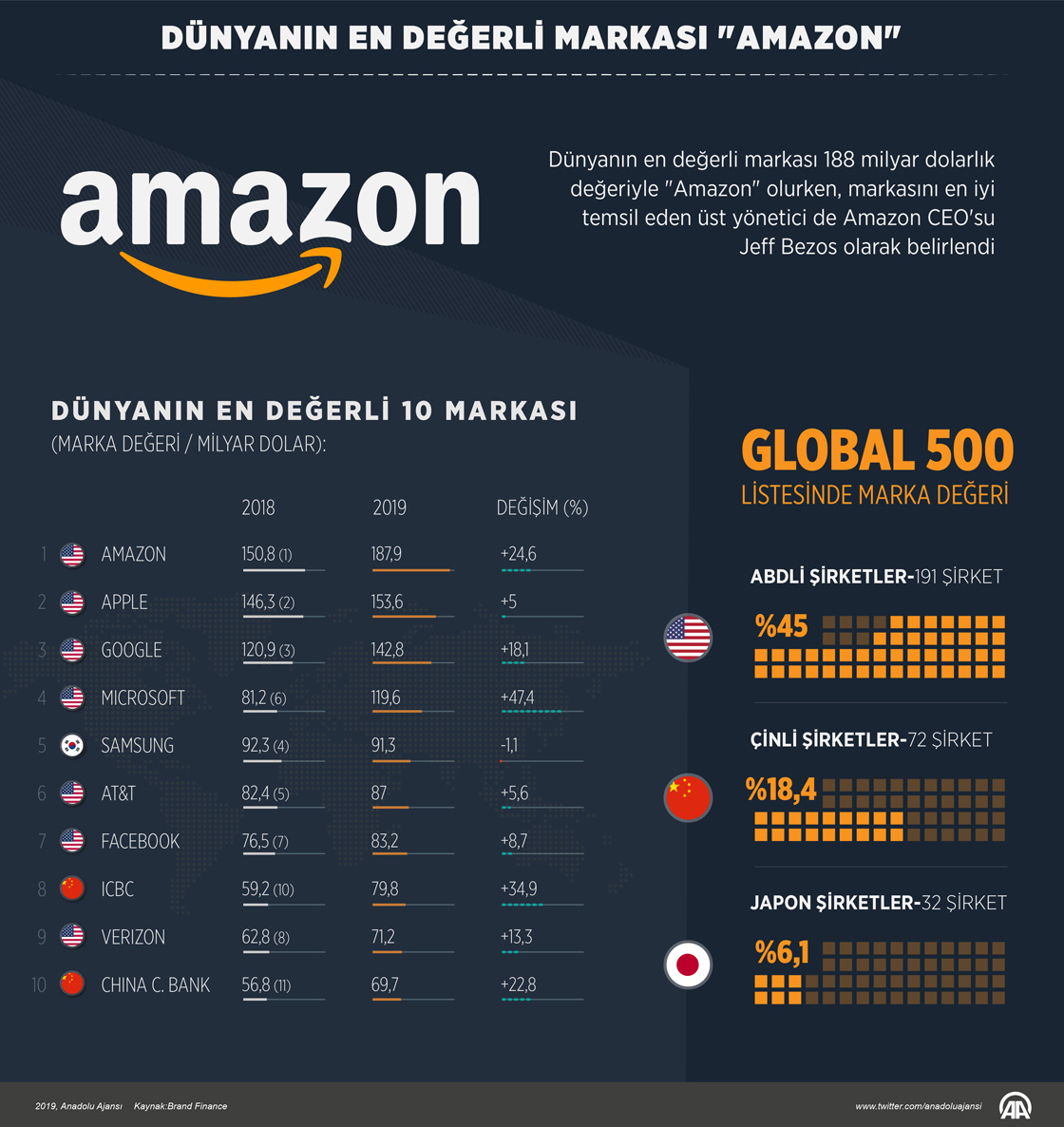 DÜNYANIN EN DEĞERLİ MARKASI "AMAZON"

amazon

Dünyanın en değerli markası 188 milyar dolarlık değeriyle "Amazon" olurken, markasını en iyi temsil eden üst yönetici de Amazon CEO'su Jeff Bezos olarak belirlendi

DÜNYANIN EN DEĞERLİ 10 MARKASI
(MARKA DEĞERİ / MİLYAR DOLAR):

| | | 2018 | 2019 | DEĞİŞİM (%) |
|---|---|---|---|---|
| 1 | AMAZON | 150,8 (1) | 187,9 | +24,6 |
| 2 | APPLE | 146,3 (2) | 153,6 | +5 |
| 3 | GOOGLE | 120,9 (3) | 142,8 | +18,1 |
| 4 | MICROSOFT | 81,2 (6) | 119,6 | +47,4 |
| 5 | SAMSUNG | 92,3 (4) | 91,3 | -1,1 |
| 6 | AT&T | 82,4 (5) | 87 | +5,6 |
| 7 | FACEBOOK | 76,5 (7) | 83,2 | +8,7 |
| 8 | ICBC | 59,2 (10) | 79,8 | +34,9 |
| 9 | VERIZON | 62,8 (8) | 71,2 | +13,3 |
| 10 | CHINA C. BANK | 56,8 (11) | 69,7 | +22,8 |

GLOBAL 500
LİSTESİNDE MARKA DEĞERİ

ABDLİ ŞİRKETLER-191 ŞİRKET
%45

ÇİNLİ ŞİRKETLER-72 ŞİRKET
%18,4

JAPON ŞİRKETLER-32 ŞİRKET
%6,1

2019, Anadolu Ajansı Kaynak:Brand Finance
www.twitter.com/anadoluajansi
AA