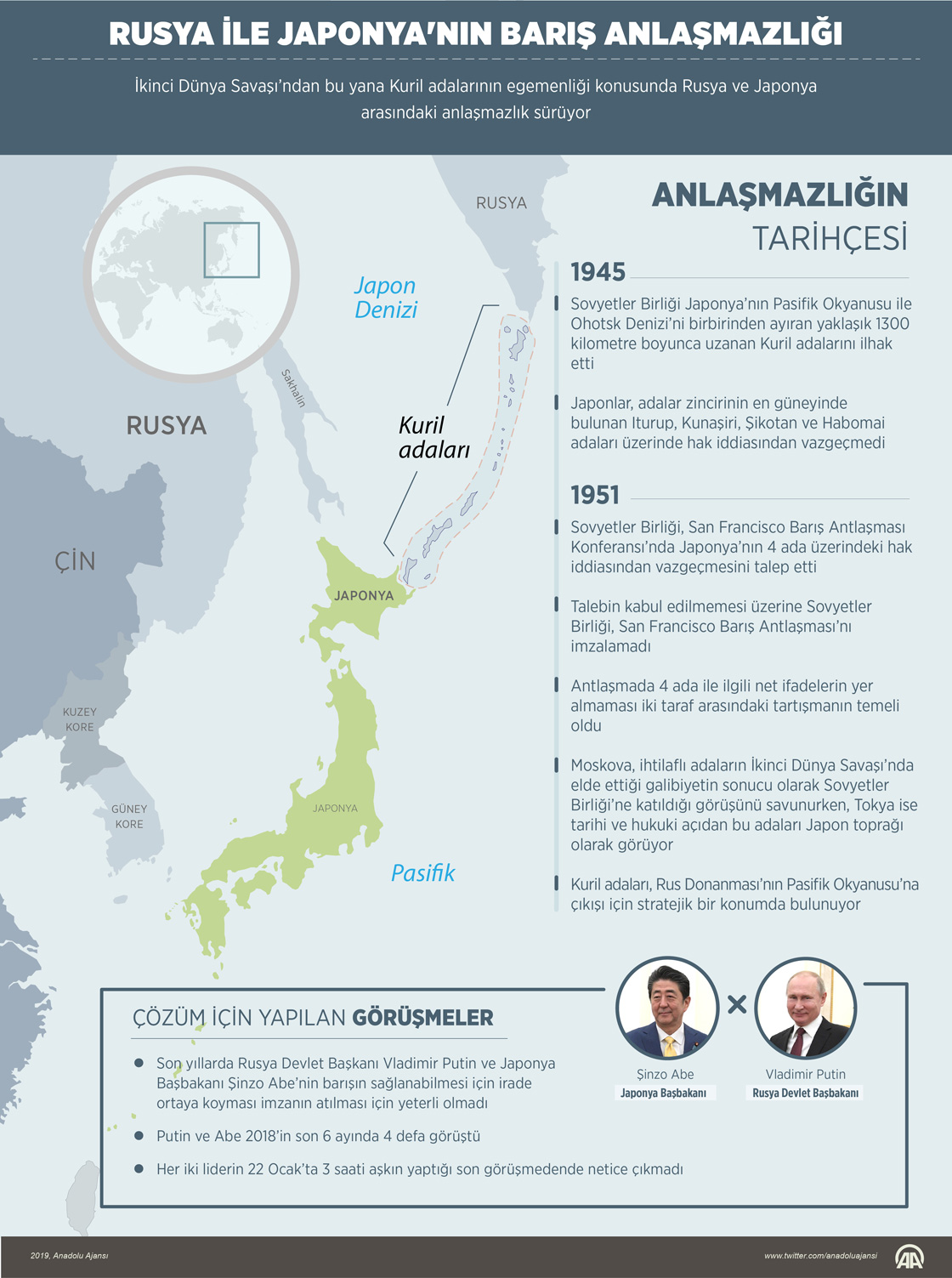 RUSYA İLE JAPONYA'NIN BARIŞ ANLAŞMAZLIĞI

İkinci Dünya Savaşı'ndan bu yana Kuril adalarının egemenliği konusunda Rusya ve Japonya arasındaki anlaşmazlık sürüyor

RUSYA

Japon Denizi

Sakhalin

RUSYA

Kuril adaları

ÇİN

JAPONYA

KUZEY KORE

GÜNEY KORE

JAPONYA

Pasifik

ANLAŞMAZLIĞIN TARİHÇESİ

1945

Sovyetler Birliği Japonya'nın Pasifik Okyanusu ile Ohotsk Denizi'ni birbirinden ayıran yaklaşık 1300 kilometre boyunca uzanan Kuril adalarını ilhak etti

Japonlar, adalar zincirinin en güneyinde bulunan Iturup, Kunaşiri, Şikotan ve Habomai adaları üzerinde hak iddiasından vazgeçmedi

1951

Sovyetler Birliği, San Francisco Barış Antlaşması Konferansı'nda Japonya'nın 4 ada üzerindeki hak iddiasından vazgeçmesini talep etti

Talebin kabul edilmemesi üzerine Sovyetler Birliği, San Francisco Barış Antlaşması'nı imzalamadı

Antlaşmada 4 ada ile ilgili net ifadelerin yer almaması iki taraf arasındaki tartışmanın temeli oldu

Moskova, ihtilaflı adaların İkinci Dünya Savaşı'nda elde ettiği galibiyetin sonucu olarak Sovyetler Birliği'ne katıldığı görüşünü savunurken, Tokya ise tarihi ve hukuki açıdan bu adaları Japon toprağı olarak görüyor

Kuril adaları, Rus Donanması'nın Pasifik Okyanusu'na çıkışı için stratejik bir konumda bulunuyor

ÇÖZÜM İÇİN YAPILAN GÖRÜŞMELER

Son yıllarda Rusya Devlet Başkanı Vladimir Putin ve Japonya Başbakanı Şinzo Abe'nin barışın sağlanabilmesi için irade ortaya koyması imzanın atılması için yeterli olmadı

Putin ve Abe 2018'in son 6 ayında 4 defa görüştü

Her iki liderin 22 Ocak'ta 3 saati aşkın yaptığı son görüşmedende netice çıkmadı

Şinzo Abe
Japonya Başbakanı

Vladimir Putin
Rusya Devlet Başbakanı

2019, Anadolu Ajansı

www.twitter.com/anadoluajansi

AA