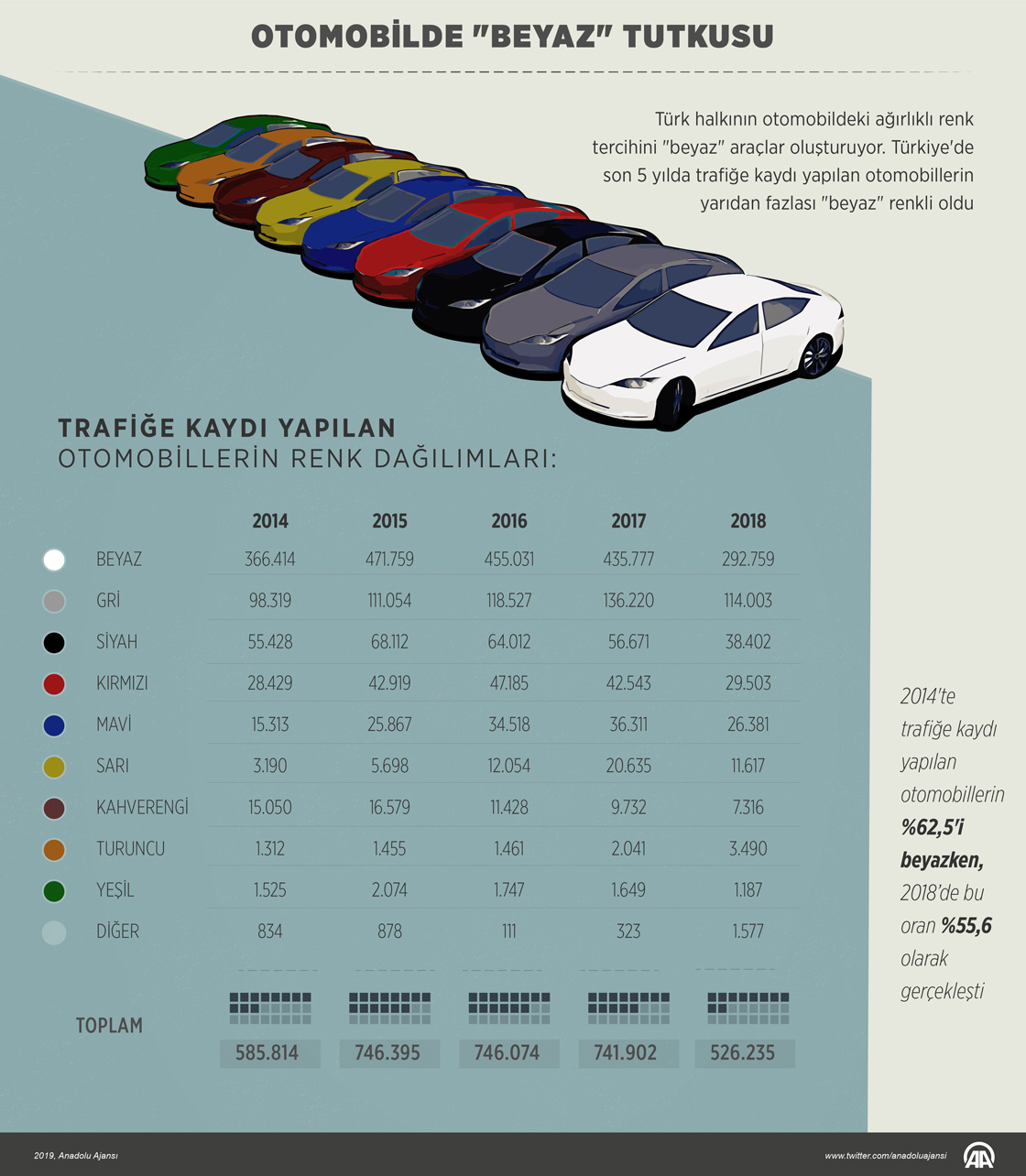 OTOMOBİLDE "BEYAZ" TUTKUSU

Türk halkının otomobildeki ağırlıklı renk tercihini "beyaz" araçlar oluşturuyor. Türkiye'de son 5 yılda trafiğe kaydı yapılan otomobillerin yarıdan fazlası "beyaz" renkli oldu

TRAFİĞE KAYDI YAPILAN
OTOMOBİLLERİN RENK DAĞILIMLARI:

| | 2014 | 2015 | 2016 | 2017 | 2018 |
|---|---|---|---|---|---|
| BEYAZ | 366.414 | 471.759 | 455.031 | 435.777 | 292.759 |
| GRİ | 98.319 | 111.054 | 118.527 | 136.220 | 114.003 |
| SİYAH | 55.428 | 68.112 | 64.012 | 56.671 | 38.402 |
| KIRMIZI | 28.429 | 42.919 | 47.185 | 42.543 | 29.503 |
| MAVİ | 15.313 | 25.867 | 34.518 | 36.311 | 26.381 |
| SARI | 3.190 | 5.698 | 12.054 | 20.635 | 11.617 |
| KAHVERENGİ | 15.050 | 16.579 | 11.428 | 9.732 | 7.316 |
| TURUNCU | 1.312 | 1.455 | 1.461 | 2.041 | 3.490 |
| YEŞİL | 1.525 | 2.074 | 1.747 | 1.649 | 1.187 |
| DİĞER | 834 | 878 | 111 | 323 | 1.577 |
| TOPLAM | 585.814 | 746.395 | 746.074 | 741.902 | 526.235 |

2014'te trafiğe kaydı yapılan otomobillerin %62,5'i beyazken, 2018'de bu oran %55,6 olarak gerçekleşti

2019, Anadolu Ajansı
www.twitter.com/anadoluajansi
AA