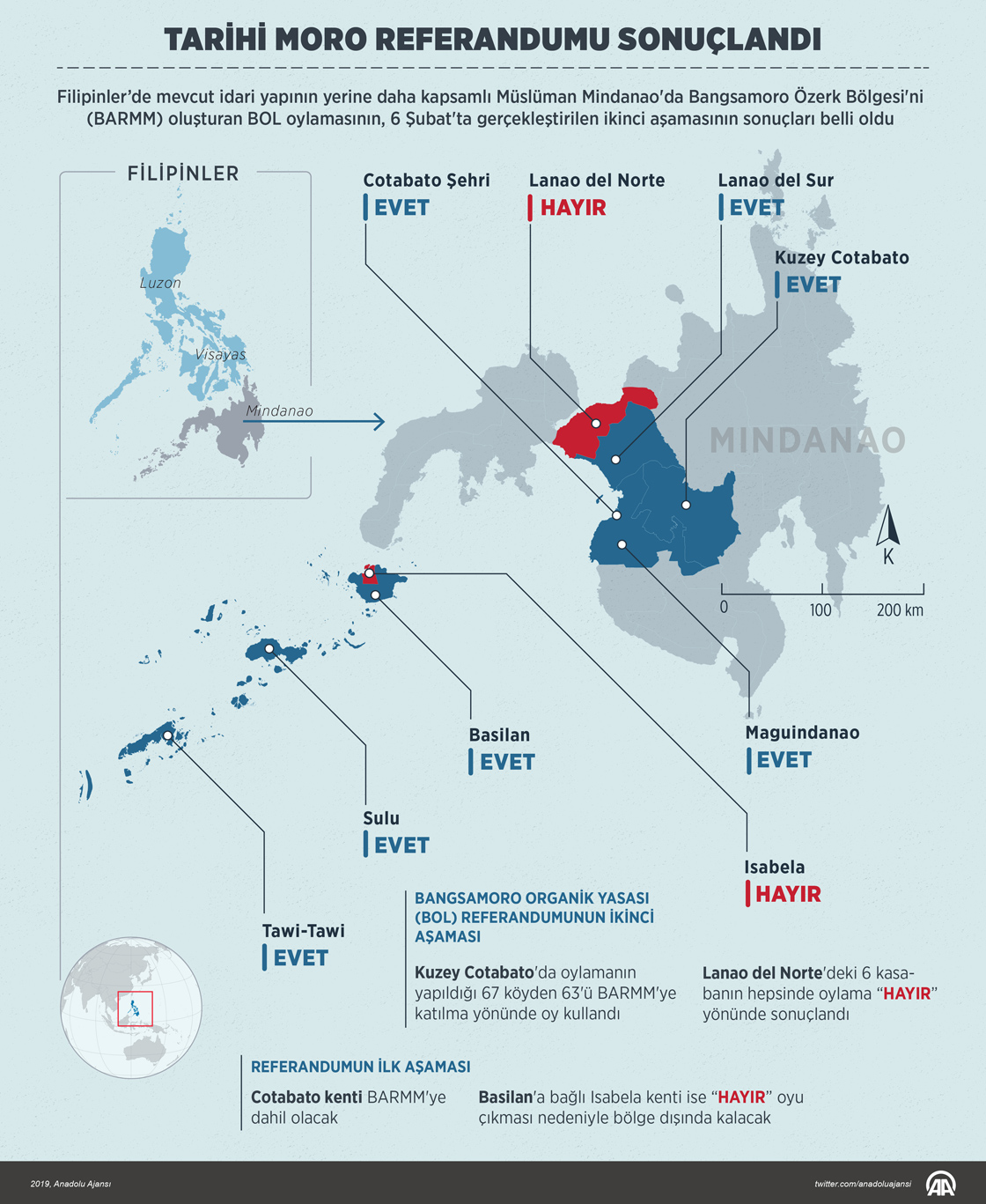 TARİHİ MORO REFERANDUMU SONUÇLANDI

Filipinler'de mevcut idari yapının yerine daha kapsamlı Müslüman Mindanao'da Bangsamoro Özerk Bölgesi'ni (BARMM) oluşturan BOL oylamasının, 6 Şubat'ta gerçekleştirilen ikinci aşamasının sonuçları belli oldu

FİLİPİNLER

Luzon

Visayas

Mindanao

Cotabato Şehri
EVET

Lanao del Norte
HAYIR

Lanao del Sur
EVET

Kuzey Cotabato
EVET

MINDANAO

K

0 100 200 km

Basilan
EVET

Maguindanao
EVET

Sulu
EVET

Isabela
HAYIR

Tawi-Tawi
EVET

BANGSAMORO ORGANİK YASASI (BOL) REFERANDUMUNUN İKİNCİ AŞAMASI

Kuzey Cotabato'da oylamanın yapıldığı 67 köyden 63'ü BARMM'ye katılma yönünde oy kullandı

Lanao del Norte'deki 6 kasabanın hepsinde oylama "HAYIR" yönünde sonuçlandı

REFERANDUMUN İLK AŞAMASI

Cotabato kenti BARMM'ye dahil olacak

Basilan'a bağlı Isabela kenti ise "HAYIR" oyu çıkması nedeniyle bölge dışında kalacak

2019, Anadolu Ajansı

twitter.com/anadoluajansi

AA