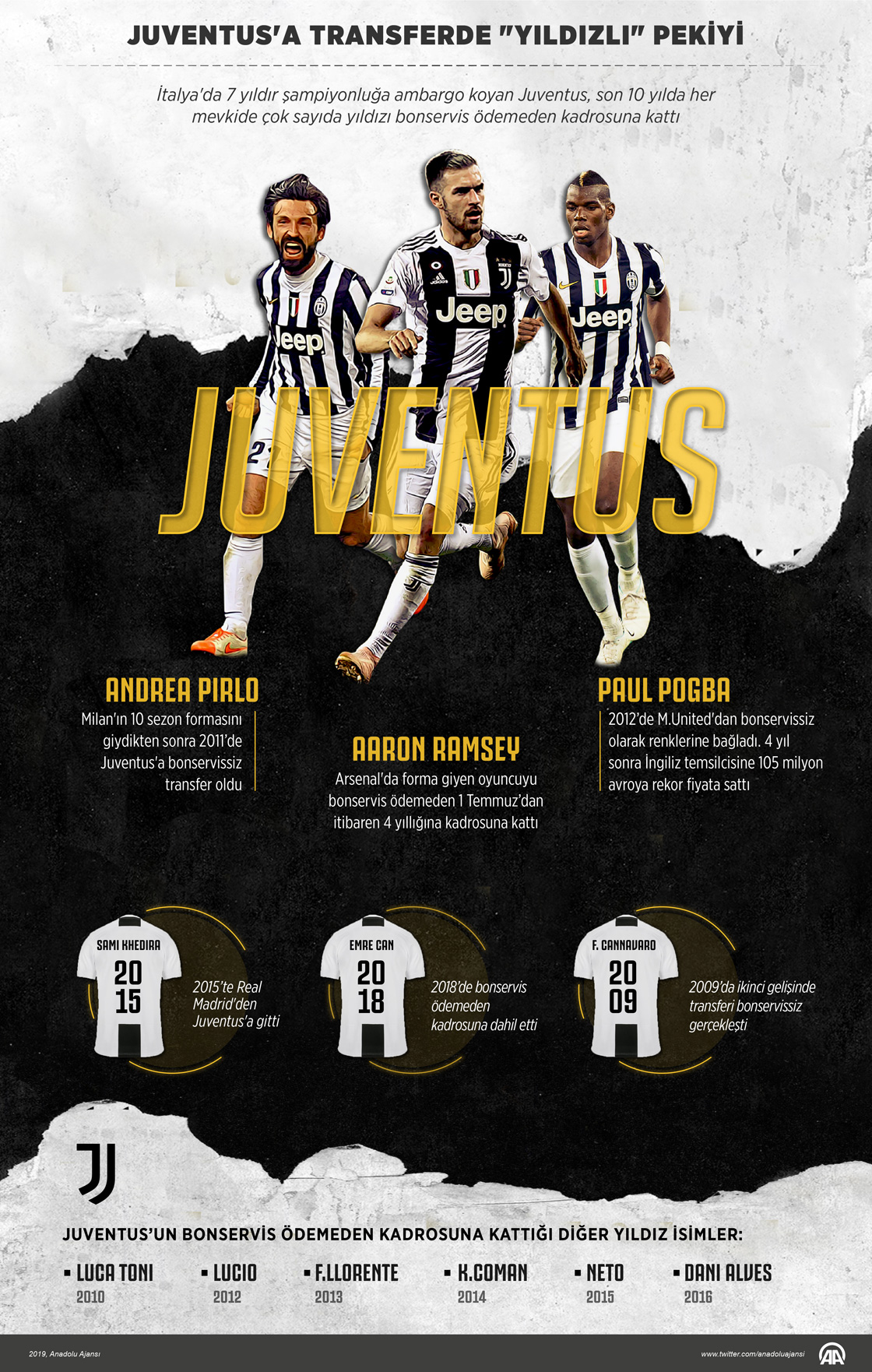 JUVENTUS'A TRANSFERDE "YILDIZLI" PEKİYİ

İtalya'da 7 yıldır şampiyonluğa ambargo koyan Juventus, son 10 yılda her mevkide çok sayıda yıldızı bonservis ödemeden kadrosuna kattı

Jeep

Jeep

Jeep

JUVENTUS

ANDREA PIRLO
Milan'ın 10 sezon formasını giydikten sonra 2011'de Juventus'a bonservissiz transfer oldu

AARON RAMSEY
Arsenal'da forma giyen oyuncuyu bonservis ödemeden 1 Temmuz'dan itibaren 4 yıllığına kadrosuna kattı

PAUL POGBA
2012'de M.United'dan bonservissiz olarak renklerine bağladı. 4 yıl sonra İngiliz temsilcisine 105 milyon avroya rekor fiyata sattı

SAMI KHEDIRA
20
15
2015'te Real Madrid'den Juventus'a gitti

EMRE CAN
20
18
2018'de bonservis ödemeden kadrosuna dahil etti

F. CANNAVARO
20
09
2009'da ikinci gelişinde transferi bonservissiz gerçekleşti

JUVENTUS'UN BONSERVİS ÖDEMEDEN KADROSUNA KATTIĞI DİĞER YILDIZ İSİMLER:

▪ LUCA TONI
2010
▪ LUCIO
2012
▪ F.LLORENTE
2013
▪ K.COMAN
2014
▪ NETO
2015
▪ DANI ALVES
2016

2019, Anadolu Ajansı
www.twitter.com/anadoluajansi
AA