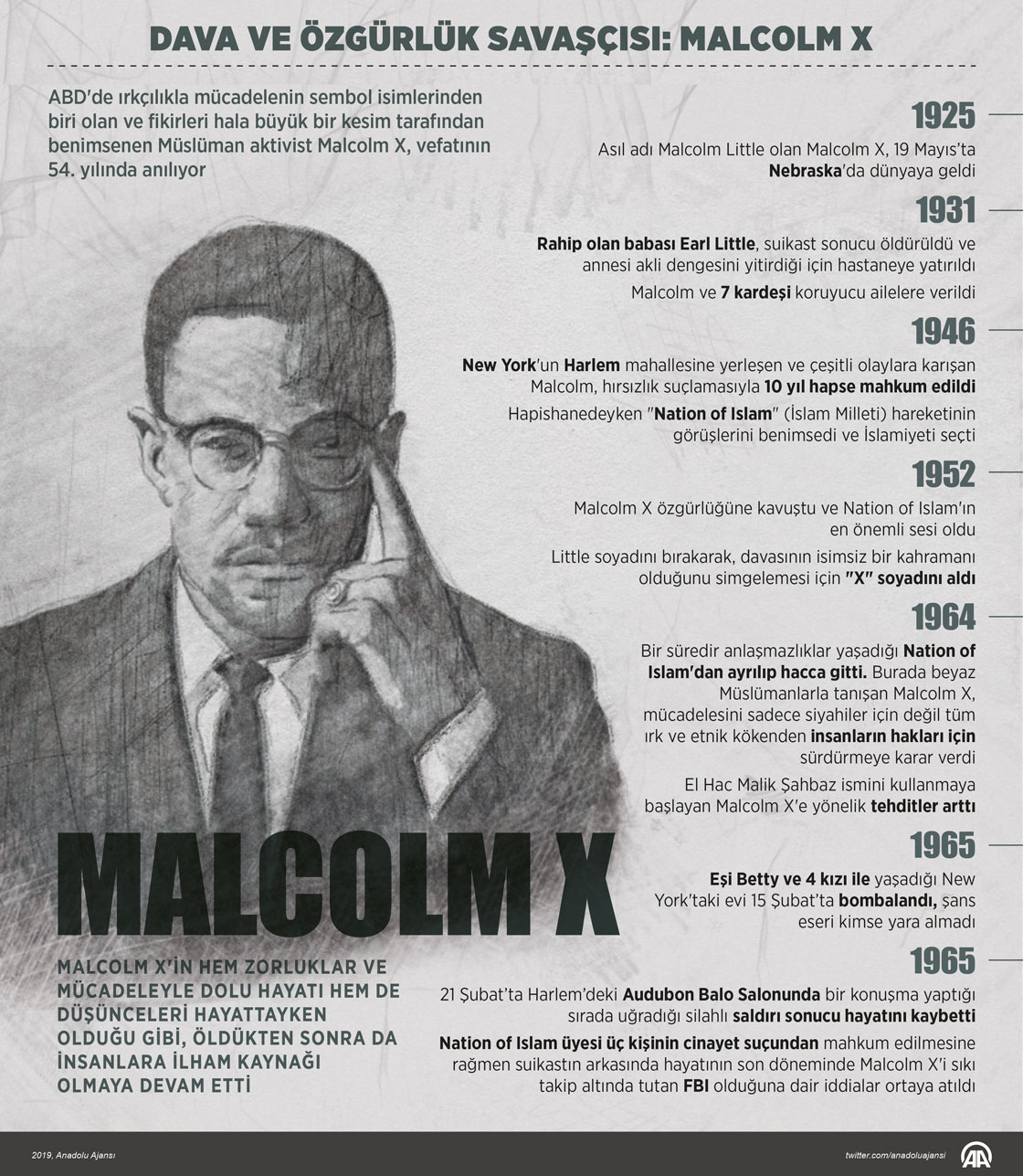 DAVA VE ÖZGÜRLÜK SAVAŞÇISI: MALCOLM X

ABD'de ırkçılıkla mücadelenin sembol isimlerinden biri olan ve fikirleri hala büyük bir kesim tarafından benimsenen Müslüman aktivist Malcolm X, vefatının 54. yılında anılıyor

1925

Asıl adı Malcolm Little olan Malcolm X, 19 Mayıs'ta Nebraska'da dünyaya geldi

1931

Rahip olan babası Earl Little, suikast sonucu öldürüldü ve annesi akli dengesini yitirdiği için hastaneye yatırıldı

Malcolm ve 7 kardeşi koruyucu ailelere verildi

1946

New York'un Harlem mahallesine yerleşen ve çeşitli olaylara karışan Malcolm, hırsızlık suçlamasıyla 10 yıl hapse mahkum edildi

Hapishanedeyken "Nation of Islam" (İslam Milleti) hareketinin görüşlerini benimsedi ve İslamiyeti seçti

1952

Malcolm X özgürlüğüne kavuştu ve Nation of Islam'ın en önemli sesi oldu

Little soyadını bırakarak, davasının isimsiz bir kahramanı olduğunu simgelemesi için "X" soyadını aldı

1964

Bir süredir anlaşmazlıklar yaşadığı Nation of Islam'dan ayrılıp hacca gitti. Burada beyaz Müslümanlarla tanışan Malcolm X, mücadelesini sadece siyahiler için değil tüm ırk ve etnik kökenden insanların hakları için sürdürmeye karar verdi

El Hac Malik Şahbaz ismini kullanmaya başlayan Malcolm X'e yönelik tehditler arttı

1965

Eşi Betty ve 4 kızı ile yaşadığı New York'taki evi 15 Şubat'ta bombalandı, şans eseri kimse yara almadı

1965

21 Şubat'ta Harlem'deki Audubon Balo Salonunda bir konuşma yaptığı sırada uğradığı silahlı saldırı sonucu hayatını kaybetti

Nation of Islam üyesi üç kişinin cinayet suçundan mahkum edilmesine rağmen suikastın arkasında hayatının son döneminde Malcolm X'i sıkı takip altında tutan FBI olduğuna dair iddialar ortaya atıldı

MALCOLM X

MALCOLM X'İN HEM ZORLUKLAR VE MÜCADELEYLE DOLU HAYATI HEM DE DÜŞÜNCELERİ HAYATTAYKEN OLDUĞU GİBİ, ÖLDÜKTEN SONRA DA İNSANLARA İLHAM KAYNAĞI OLMAYA DEVAM ETTİ

2019, Anadolu Ajansı

twitter.com/anadoluajansi

AA