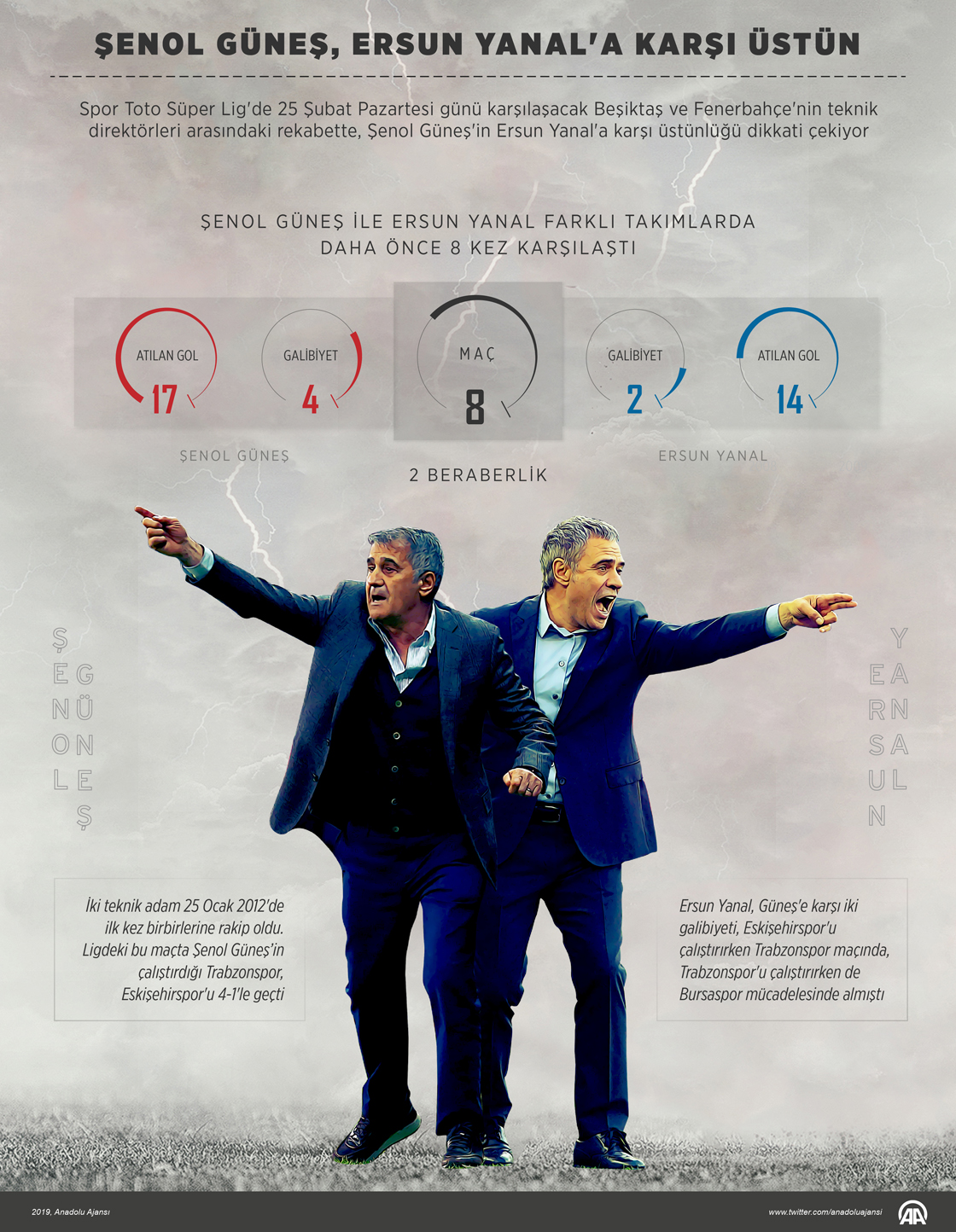 ŞENOL GÜNEŞ, ERSUN YANAL'A KARŞI ÜSTÜN

Spor Toto Süper Lig'de 25 Şubat Pazartesi günü karşılaşacak Beşiktaş ve Fenerbahçe'nin teknik direktörleri arasındaki rekabette, Şenol Güneş'in Ersun Yanal'a karşı üstünlüğü dikkati çekiyor

ŞENOL GÜNEŞ İLE ERSUN YANAL FARKLI TAKIMLARDA DAHA ÖNCE 8 KEZ KARŞILAŞTI

ATILAN GOL 17

GALİBİYET 4

MAÇ 8

GALİBİYET 2

ATILAN GOL 14

ŞENOL GÜNEŞ

2 BERABERLİK

ERSUN YANAL

ŞENOL GÜNEŞ

ERSUN YANAL

İki teknik adam 25 Ocak 2012'de ilk kez birbirlerine rakip oldu. Ligdeki bu maçta Şenol Güneş'in çalıştırdığı Trabzonspor, Eskişehirspor'u 4-1'le geçti

Ersun Yanal, Güneş'e karşı iki galibiyeti, Eskişehirspor'u çalıştırırken Trabzonspor maçında, Trabzonspor'u çalıştırırken de Bursaspor mücadelesinde almıştı

2019, Anadolu Ajansı

www.twitter.com/anadoluajansi

AA