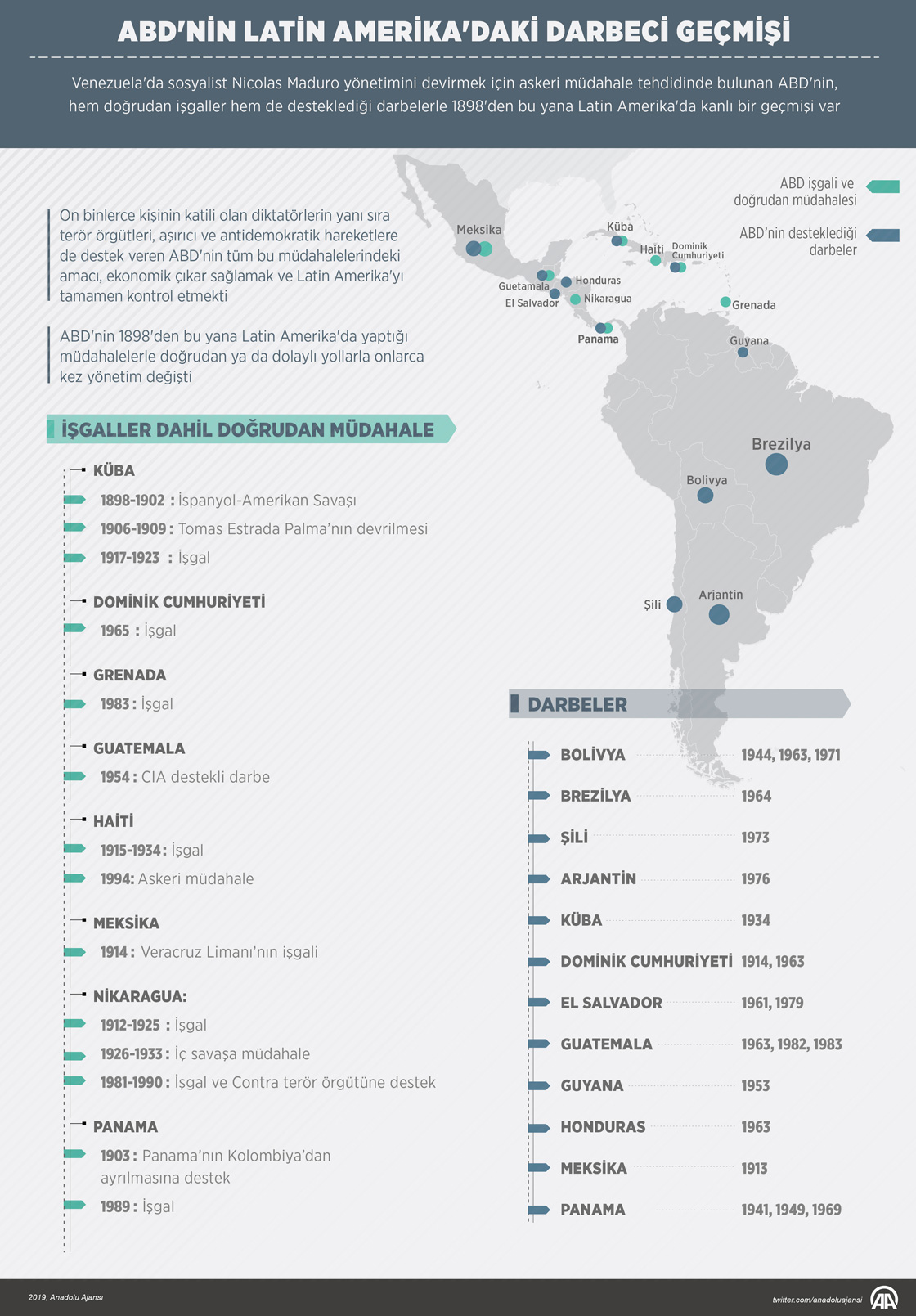 ABD'NİN LATİN AMERİKA'DAKİ DARBECİ GEÇMİŞİ

Venezuela'da sosyalist Nicolas Maduro yönetimini devirmek için askeri müdahale tehdidinde bulunan ABD'nin, hem doğrudan işgaller hem de desteklediği darbelerle 1898'den bu yana Latin Amerika'da kanlı bir geçmişi var

On binlerce kişinin katili olan diktatörlerin yanı sıra terör örgütleri, aşırıcı ve antidemokratik hareketlere de destek veren ABD'nin tüm bu müdahalelerindeki amacı, ekonomik çıkar sağlamak ve Latin Amerika'yı tamamen kontrol etmekti

ABD'nin 1898'den bu yana Latin Amerika'da yaptığı müdahalelerle doğrudan ya da dolaylı yollarla onlarca kez yönetim değişti

ABD işgali ve doğrudan müdahalesi

ABD'nin desteklediği darbeler

Meksika
Küba
Haiti
Dominik Cumhuriyeti
Guetamala
Honduras
El Salvador
Nikaragua
Grenada
Panama
Guyana
Brezilya
Bolivya
Şili
Arjantin

İŞGALLER DAHİL DOĞRUDAN MÜDAHALE

KÜBA
1898-1902 : İspanyol-Amerikan Savaşı
1906-1909 : Tomas Estrada Palma'nın devrilmesi
1917-1923 : İşgal

DOMİNİK CUMHURİYETİ
1965 : İşgal

GRENADA
1983 : İşgal

GUATEMALA
1954 : CIA destekli darbe

HAİTİ
1915-1934 : İşgal
1994: Askeri müdahale

MEKSİKA
1914 : Veracruz Limanı'nın işgali

NİKARAGUA:
1912-1925 : İşgal
1926-1933 : İç savaşa müdahale
1981-1990 : İşgal ve Contra terör örgütüne destek

PANAMA
1903 : Panama'nın Kolombiya'dan ayrılmasına destek
1989 : İşgal

DARBELER

| | |
|---|---|
| BOLİVYA | 1944, 1963, 1971 |
| BREZİLYA | 1964 |
| ŞİLİ | 1973 |
| ARJANTİN | 1976 |
| KÜBA | 1934 |
| DOMİNİK CUMHURİYETİ | 1914, 1963 |
| EL SALVADOR | 1961, 1979 |
| GUATEMALA | 1963, 1982, 1983 |
| GUYANA | 1953 |
| HONDURAS | 1963 |
| MEKSİKA | 1913 |
| PANAMA | 1941, 1949, 1969 |

2019, Anadolu Ajansı
twitter.com/anadoluajansi
AA