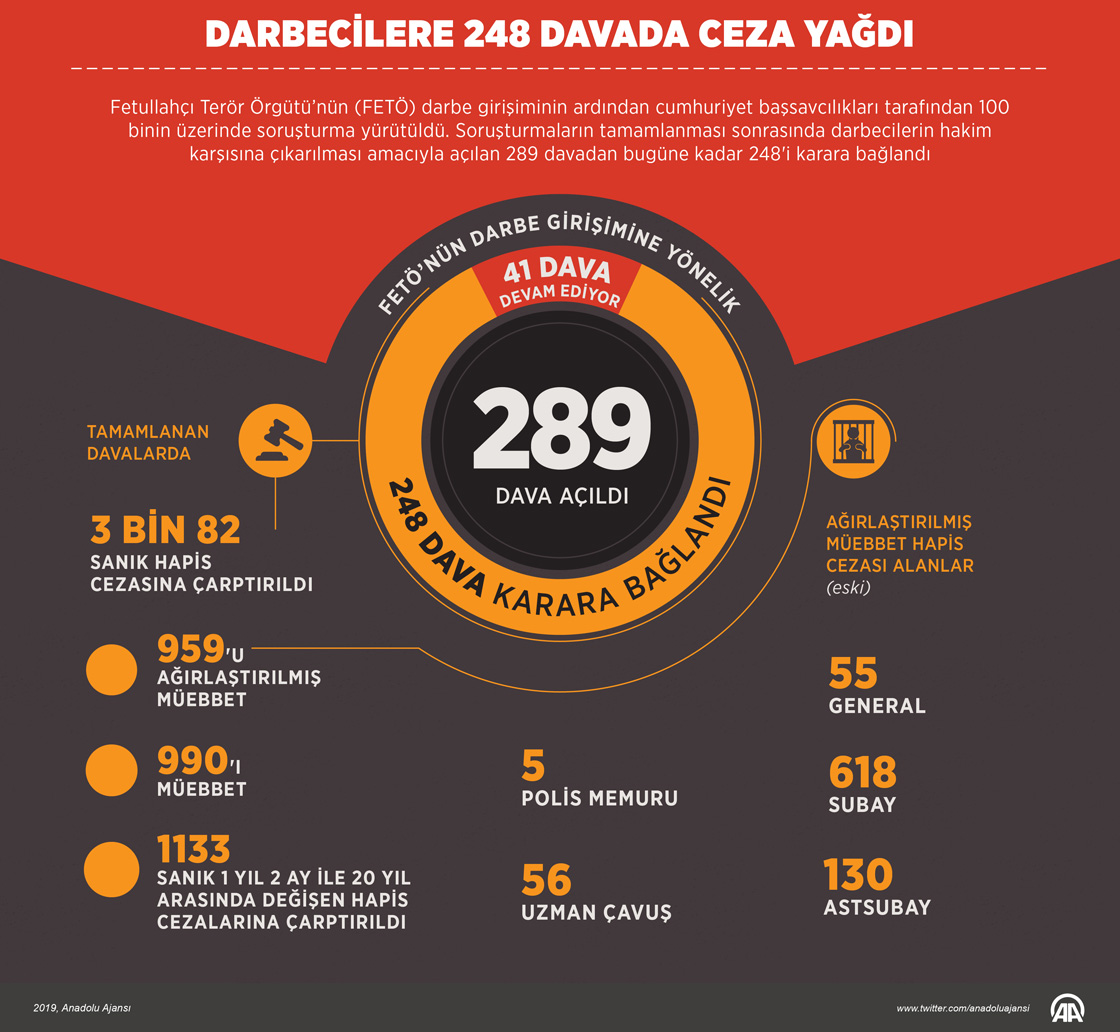 DARBECİLERE 248 DAVADA CEZA YAĞDI

Fetullahçı Terör Örgütü'nün (FETÖ) darbe girişiminin ardından cumhuriyet başsavcılıkları tarafından 100 binin üzerinde soruşturma yürütüldü. Soruşturmaların tamamlanması sonrasında darbecilerin hakim karşısına çıkarılması amacıyla açılan 289 davadan bugüne kadar 248'i karara bağlandı

FETÖ'NÜN DARBE GİRİŞİMİNE YÖNELİK

41 DAVA DEVAM EDİYOR

289 DAVA AÇILDI

248 DAVA KARARA BAĞLANDI

TAMAMLANAN DAVALARDA

3 BİN 82 SANIK HAPİS CEZASINA ÇARPTIRILDI

959'U AĞIRLAŞTIRILMIŞ MÜEBBET

990'I MÜEBBET

1133 SANIK 1 YIL 2 AY İLE 20 YIL ARASINDA DEĞİŞEN HAPİS CEZALARINA ÇARPTIRILDI

AĞIRLAŞTIRILMIŞ MÜEBBET HAPİS CEZASI ALANLAR (eski)

55 GENERAL

618 SUBAY

130 ASTSUBAY

5 POLİS MEMURU

56 UZMAN ÇAVUŞ

2019, Anadolu Ajansı

www.twitter.com/anadoluajansi

AA