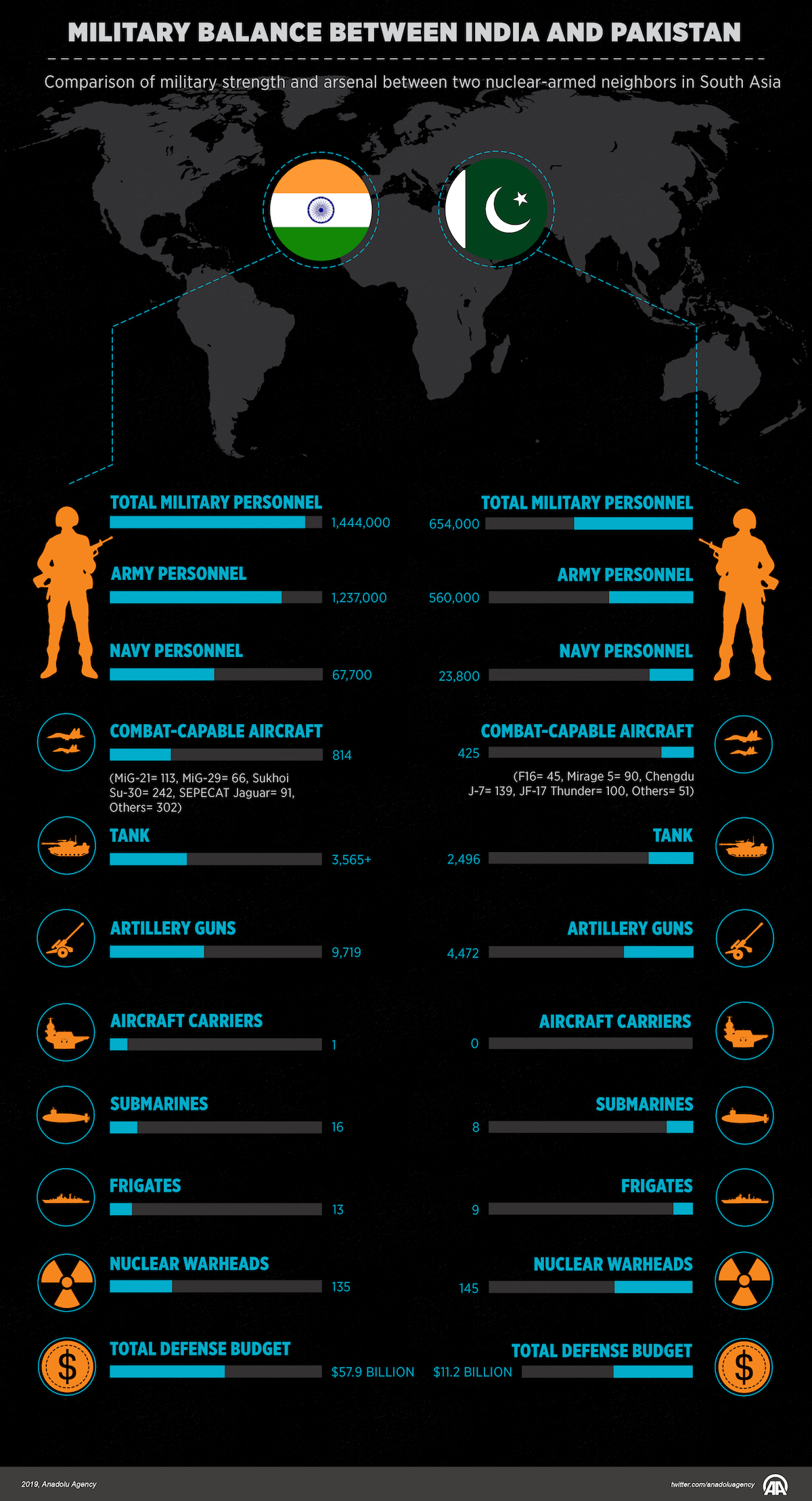 MILITARY BALANCE BETWEEN INDIA AND PAKISTAN

Comparison of military strength and arsenal between two nuclear-armed neighbors in South Asia

TOTAL MILITARY PERSONNEL
1,444,000

ARMY PERSONNEL
1,237,000

NAVY PERSONNEL
67,700

COMBAT-CAPABLE AIRCRAFT
814
(MiG-21= 113, MiG-29= 66, Sukhoi Su-30= 242, SEPECAT Jaguar= 91, Others= 302)

TANK
3,565+

ARTILLERY GUNS
9,719

AIRCRAFT CARRIERS
1

SUBMARINES
16

FRIGATES
13

NUCLEAR WARHEADS
135

TOTAL DEFENSE BUDGET
$57.9 BILLION

TOTAL MILITARY PERSONNEL
654,000

ARMY PERSONNEL
560,000

NAVY PERSONNEL
23,800

COMBAT-CAPABLE AIRCRAFT
425
(F16= 45, Mirage 5= 90, Chengdu J-7= 139, JF-17 Thunder= 100, Others= 51)

TANK
2,496

ARTILLERY GUNS
4,472

AIRCRAFT CARRIERS
0

SUBMARINES
8

FRIGATES
9

NUCLEAR WARHEADS
145

TOTAL DEFENSE BUDGET
$11.2 BILLION

2019, Anadolu Agency
twitter.com/anadoluagency
AA