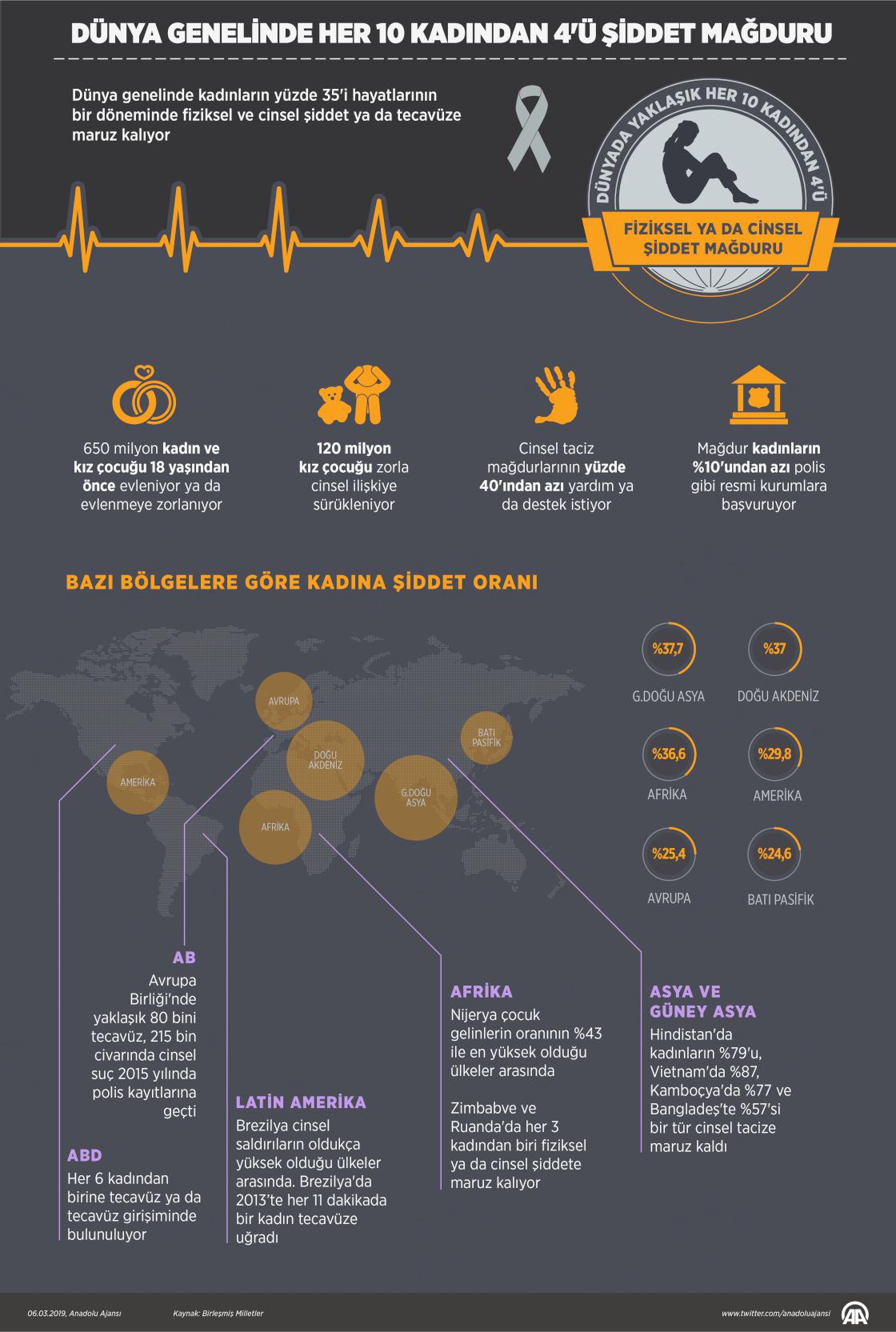 DÜNYA GENELİNDE HER 10 KADINDAN 4'Ü ŞİDDET MAĞDURU

Dünya genelinde kadınların yüzde 35'i hayatlarının bir döneminde fiziksel ve cinsel şiddet ya da tecavüze maruz kalıyor

DÜNYADA YAKLAŞIK HER 10 KADINDAN 4'Ü

FİZİKSEL YA DA CİNSEL ŞİDDET MAĞDURU

650 milyon kadın ve kız çocuğu 18 yaşından önce evleniyor ya da evlenmeye zorlanıyor

120 milyon kız çocuğu zorla cinsel ilişkiye sürükleniyor

Cinsel taciz mağdurlarının yüzde 40'ından azı yardım ya da destek istiyor

Mağdur kadınların %10'undan azı polis gibi resmi kurumlara başvuruyor

BAZI BÖLGELERE GÖRE KADINA ŞİDDET ORANI

AVRUPA
DOĞU AKDENİZ
BATI PASİFİK
AMERİKA
G.DOĞU ASYA
AFRİKA

%37,7
G.DOĞU ASYA

%37
DOĞU AKDENİZ

%36,6
AFRİKA

%29,8
AMERİKA

%25,4
AVRUPA

%24,6
BATI PASİFİK

AB
Avrupa Birliği'nde yaklaşık 80 bini tecavüz, 215 bin civarında cinsel suç 2015 yılında polis kayıtlarına geçti

ABD
Her 6 kadından birine tecavüz ya da tecavüz girişiminde bulunuluyor

LATİN AMERİKA
Brezilya cinsel saldırıların oldukça yüksek olduğu ülkeler arasında. Brezilya'da 2013'te her 11 dakikada bir kadın tecavüze uğradı

AFRİKA
Nijerya çocuk gelinlerin oranının %43 ile en yüksek olduğu ülkeler arasında

Zimbabve ve Ruanda'da her 3 kadından biri fiziksel ya da cinsel şiddete maruz kalıyor

ASYA VE GÜNEY ASYA
Hindistan'da kadınların %79'u, Vietnam'da %87, Kamboçya'da %77 ve Bangladeş'te %57'si bir tür cinsel tacize maruz kaldı

06.03.2019, Anadolu Ajansı
Kaynak: Birleşmiş Milletler
www.twitter.com/anadoluajansi
AA