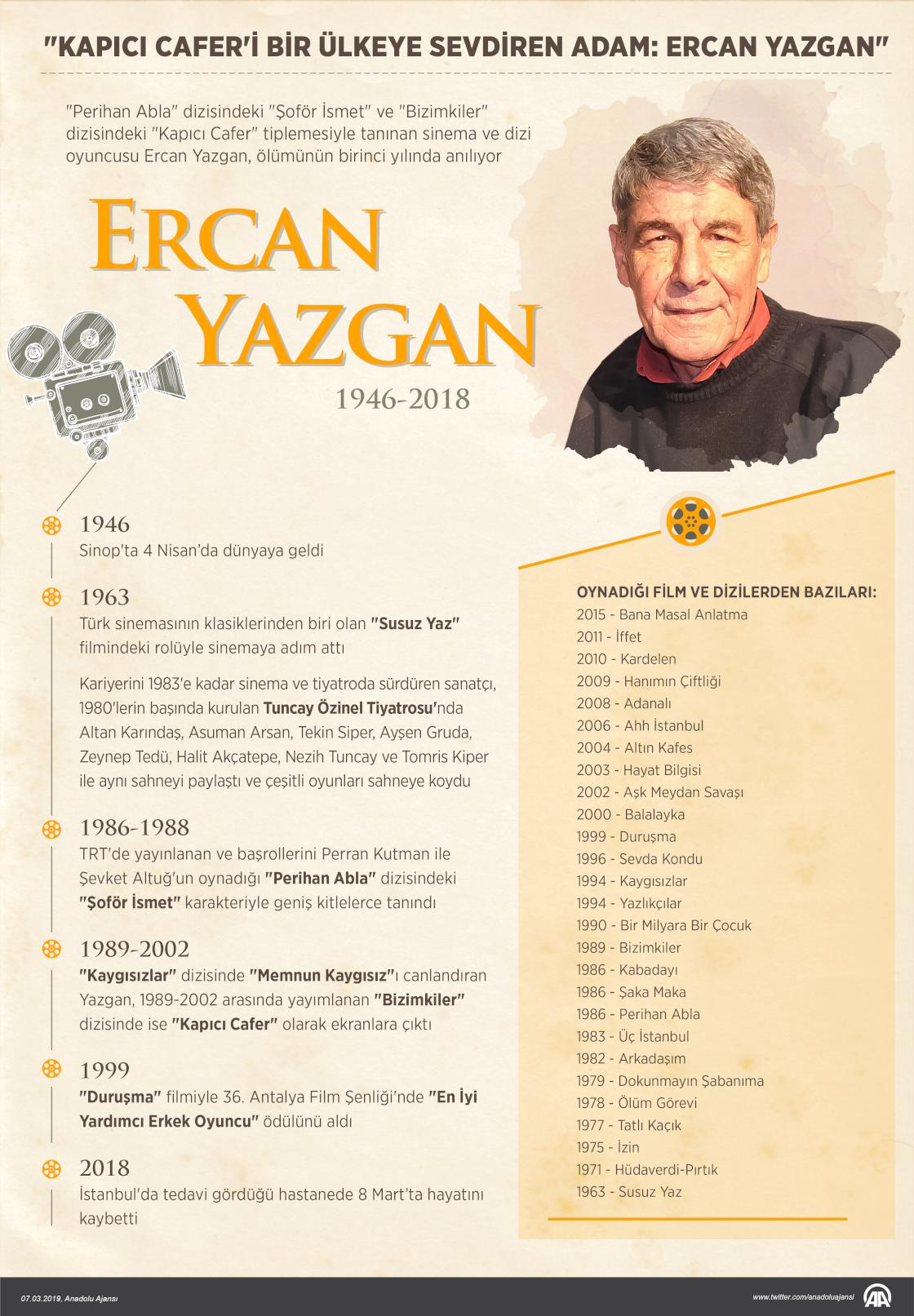 "KAPICI CAFER'İ BİR ÜLKEYE SEVDİREN ADAM: ERCAN YAZGAN"

"Perihan Abla" dizisindeki "Şoför İsmet" ve "Bizimkiler" dizisindeki "Kapıcı Cafer" tiplemesiyle tanınan sinema ve dizi oyuncusu Ercan Yazgan, ölümünün birinci yılında anılıyor

ERCAN YAZGAN

1946-2018

1946
Sinop'ta 4 Nisan'da dünyaya geldi

1963
Türk sinemasının klasiklerinden biri olan "Susuz Yaz" filmindeki rolüyle sinemaya adım attı

Kariyerini 1983'e kadar sinema ve tiyatroda sürdüren sanatçı, 1980'lerin başında kurulan Tuncay Özinel Tiyatrosu'nda Altan Karındaş, Asuman Arsan, Tekin Siper, Ayşen Gruda, Zeynep Tedü, Halit Akçatepe, Nezih Tuncay ve Tomris Kiper ile aynı sahneyi paylaştı ve çeşitli oyunları sahneye koydu

1986-1988
TRT'de yayınlanan ve başrollerini Perran Kutman ile Şevket Altuğ'un oynadığı "Perihan Abla" dizisindeki "Şoför İsmet" karakteriyle geniş kitlelerce tanındı

1989-2002
"Kaygısızlar" dizisinde "Memnun Kaygısız"ı canlandıran Yazgan, 1989-2002 arasında yayımlanan "Bizimkiler" dizisinde ise "Kapıcı Cafer" olarak ekranlara çıktı

1999
"Duruşma" filmiyle 36. Antalya Film Şenliği'nde "En İyi Yardımcı Erkek Oyuncu" ödülünü aldı

2018
İstanbul'da tedavi gördüğü hastanede 8 Mart'ta hayatını kaybetti

OYNADIĞI FİLM VE DİZİLERDEN BAZILARI:
2015 - Bana Masal Anlatma
2011 - İffet
2010 - Kardelen
2009 - Hanımın Çiftliği
2008 - Adanalı
2006 - Ahh İstanbul
2004 - Altın Kafes
2003 - Hayat Bilgisi
2002 - Aşk Meydan Savaşı
2000 - Balalayka
1999 - Duruşma
1996 - Sevda Kondu
1994 - Kaygısızlar
1994 - Yazlıkçılar
1990 - Bir Milyara Bir Çocuk
1989 - Bizimkiler
1986 - Kabadayı
1986 - Şaka Maka
1986 - Perihan Abla
1983 - Üç İstanbul
1982 - Arkadaşım
1979 - Dokunmayın Şabanıma
1978 - Ölüm Görevi
1977 - Tatlı Kaçık
1975 - İzin
1971 - Hüdaverdi-Pırtık
1963 - Susuz Yaz

07.03.2019, Anadolu Ajansı
www.twitter.com/anadoluajansi
AA