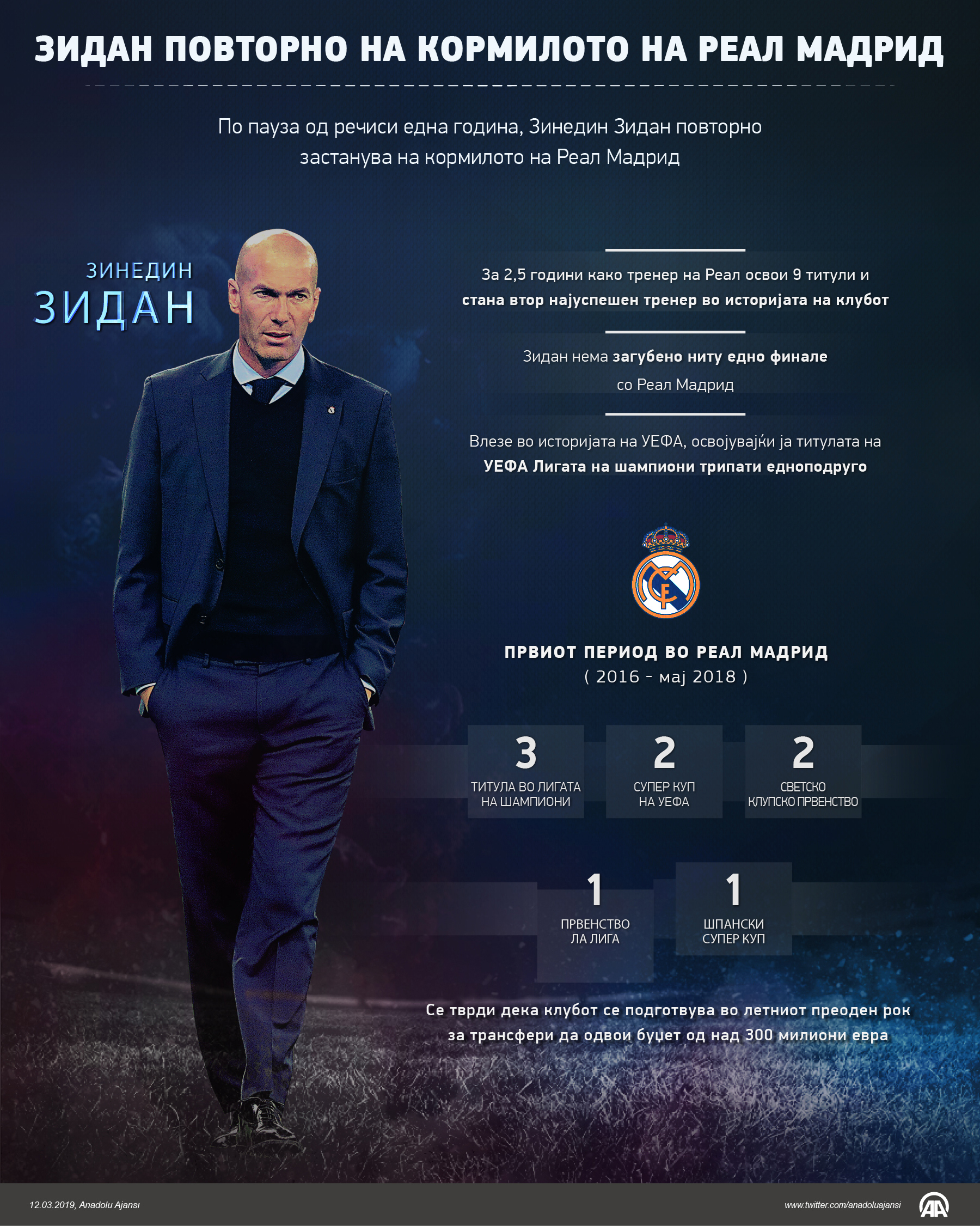 ЗИДАН ПОВТОРНО НА КОРМИЛОТО НА РЕАЛ МАДРИД

По пауза од речиси една година, Зинедин Зидан повторно застанува на кормилото на Реал Мадрид

ЗИНЕДИН
ЗИДАН

За 2,5 години како тренер на Реал освои 9 титули и стана втор најуспешен тренер во историјата на клубот

Зидан нема загубено ниту едно финале со Реал Мадрид

Влезе во историјата на УЕФА, освојувајќи ја титулата на УЕФА Лигата на шампиони трипати едноподруго

ПРВИОТ ПЕРИОД ВО РЕАЛ МАДРИД
( 2016 - мај 2018 )

3
ТИТУЛА ВО ЛИГАТА НА ШАМПИОНИ

2
СУПЕР КУП НА УЕФА

2
СВЕТСКО КЛУПСКО ПРВЕНСТВО

1
ПРВЕНСТВО ЛА ЛИГА

1
ШПАНСКИ СУПЕР КУП

Се тврди дека клубот се подготвува во летниот преоден рок за трансфери да одвои буџет од над 300 милиони евра

12.03.2019, Anadolu Ajansı

www.twitter.com/anadoluajansi

AA