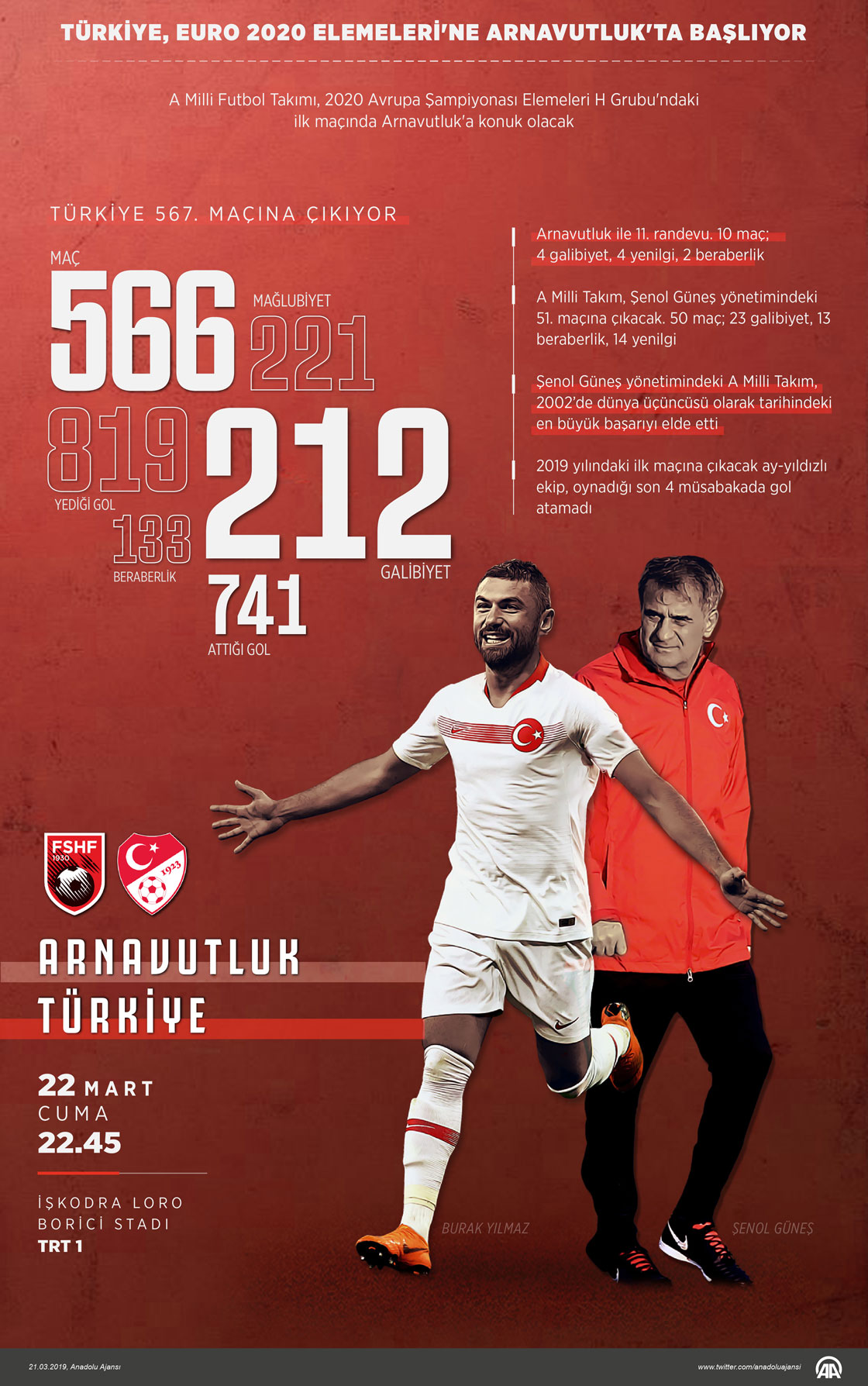 TÜRKİYE, EURO 2020 ELEMELERİ'NE ARNAVUTLUK'TA BAŞLIYOR

A Milli Futbol Takımı, 2020 Avrupa Şampiyonası Elemeleri H Grubu'ndaki ilk maçında Arnavutluk'a konuk olacak

TÜRKİYE 567. MAÇINA ÇIKIYOR

MAÇ
566

MAĞLUBİYET
221

819
YEDİĞİ GOL

133
BERABERLİK

212
GALİBİYET

741
ATTIĞI GOL

Arnavutluk ile 11. randevu. 10 maç; 4 galibiyet, 4 yenilgi, 2 beraberlik

A Milli Takım, Şenol Güneş yönetimindeki 51. maçına çıkacak. 50 maç; 23 galibiyet, 13 beraberlik, 14 yenilgi

Şenol Güneş yönetimindeki A Milli Takım, 2002'de dünya üçüncüsü olarak tarihindeki en büyük başarıyı elde etti

2019 yılındaki ilk maçına çıkacak ay-yıldızlı ekip, oynadığı son 4 müsabakada gol atamadı

FSHF 1930

1923

ARNAVUTLUK
TÜRKİYE

22 MART
CUMA
22.45

İŞKODRA LORO BORİCİ STADI
TRT 1

BURAK YILMAZ

ŞENOL GÜNEŞ

21.03.2019, Anadolu Ajansı

www.twitter.com/anadoluajansi

AA