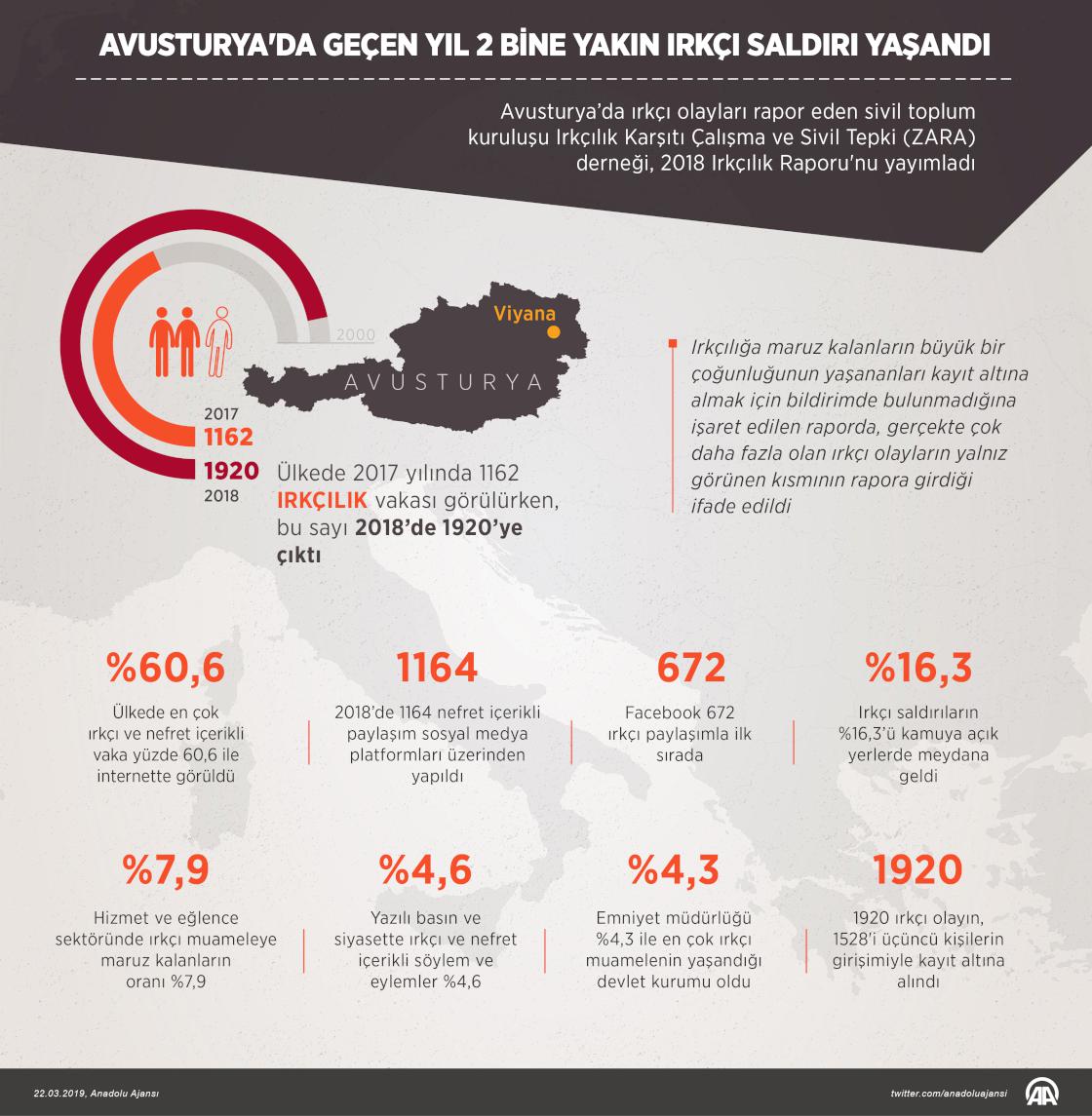 AVUSTURYA'DA GEÇEN YIL 2 BİNE YAKIN IRKÇI SALDIRI YAŞANDI

Avusturya'da ırkçı olayları rapor eden sivil toplum kuruluşu Irkçılık Karşıtı Çalışma ve Sivil Tepki (ZARA) derneği, 2018 Irkçılık Raporu'nu yayımladı

2000

Viyana

AVUSTURYA

2017
1162
1920
2018

Ülkede 2017 yılında 1162 IRKÇILIK vakası görülürken, bu sayı 2018'de 1920'ye çıktı

Irkçılığa maruz kalanların büyük bir çoğunluğunun yaşananları kayıt altına almak için bildirimde bulunmadığına işaret edilen raporda, gerçekte çok daha fazla olan ırkçı olayların yalnız görünen kısmının rapora girdiği ifade edildi

%60,6
Ülkede en çok ırkçı ve nefret içerikli vaka yüzde 60,6 ile internette görüldü

1164
2018'de 1164 nefret içerikli paylaşım sosyal medya platformları üzerinden yapıldı

672
Facebook 672 ırkçı paylaşımla ilk sırada

%16,3
Irkçı saldırıların %16,3'ü kamuya açık yerlerde meydana geldi

%7,9
Hizmet ve eğlence sektöründe ırkçı muameleye maruz kalanların oranı %7,9

%4,6
Yazılı basın ve siyasette ırkçı ve nefret içerikli söylem ve eylemler %4,6

%4,3
Emniyet müdürlüğü %4,3 ile en çok ırkçı muamelenin yaşandığı devlet kurumu oldu

1920
1920 ırkçı olayın, 1528'i üçüncü kişilerin girişimiyle kayıt altına alındı

22.03.2019, Anadolu Ajansı

twitter.com/anadoluajansi

AA