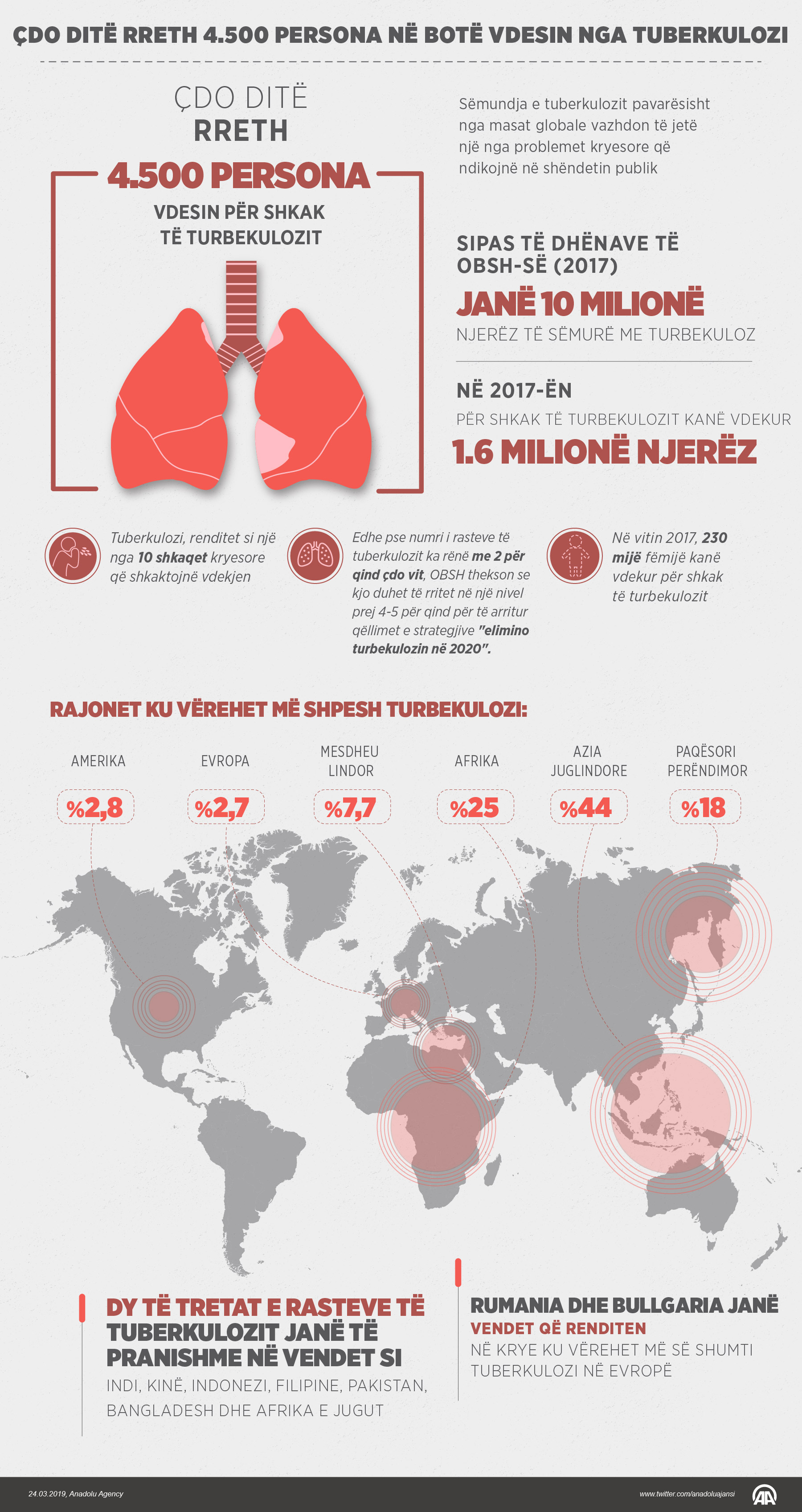 ÇDO DITË RRETH 4.500 PERSONA NË BOTË VDESIN NGA TUBERKULOZI

ÇDO DITË
RRETH
4.500 PERSONA
VDESIN PËR SHKAK TË TURBEKULOZIT

Sëmundja e tuberkulozit pavarësisht nga masat globale vazhdon të jetë një nga problemet kryesore që ndikojnë në shëndetin publik

SIPAS TË DHËNAVE TË OBSH-SË (2017)
JANË 10 MILIONË
NJERËZ TË SËMURË ME TURBEKULOZ

NË 2017-ËN
PËR SHKAK TË TURBEKULOZIT KANË VDEKUR
1.6 MILIONË NJERËZ

Tuberkulozi, renditet si një nga 10 shkaqet kryesore që shkaktojnë vdekjen

Edhe pse numri i rasteve të tuberkulozit ka rënë me 2 për qind çdo vit, OBSH thekson se kjo duhet të rritet në një nivel prej 4-5 për qind për të arritur qëllimet e strategjive "elimino turbekulozin në 2020".

Në vitin 2017, 230 mijë fëmijë kanë vdekur për shkak të turbekulozit

RAJONET KU VËREHET MË SHPESH TURBEKULOZI:

AMERIKA %2,8
EVROPA %2,7
MESDHEU LINDOR %7,7
AFRIKA %25
AZIA JUGLINDORE %44
PAQËSORI PERËNDIMOR %18

DY TË TRETAT E RASTEVE TË TUBERKULOZIT JANË TË PRANISHME NË VENDET SI
INDI, KINË, INDONEZI, FILIPINE, PAKISTAN, BANGLADESH DHE AFRIKA E JUGUT

RUMANIA DHE BULLGARIA JANË
VENDET QË RENDITEN
NË KRYE KU VËREHET MË SË SHUMTI TUBERKULOZI NË EVROPË

24.03.2019, Anadolu Agency
www.twitter.com/anadoluajansi
AA