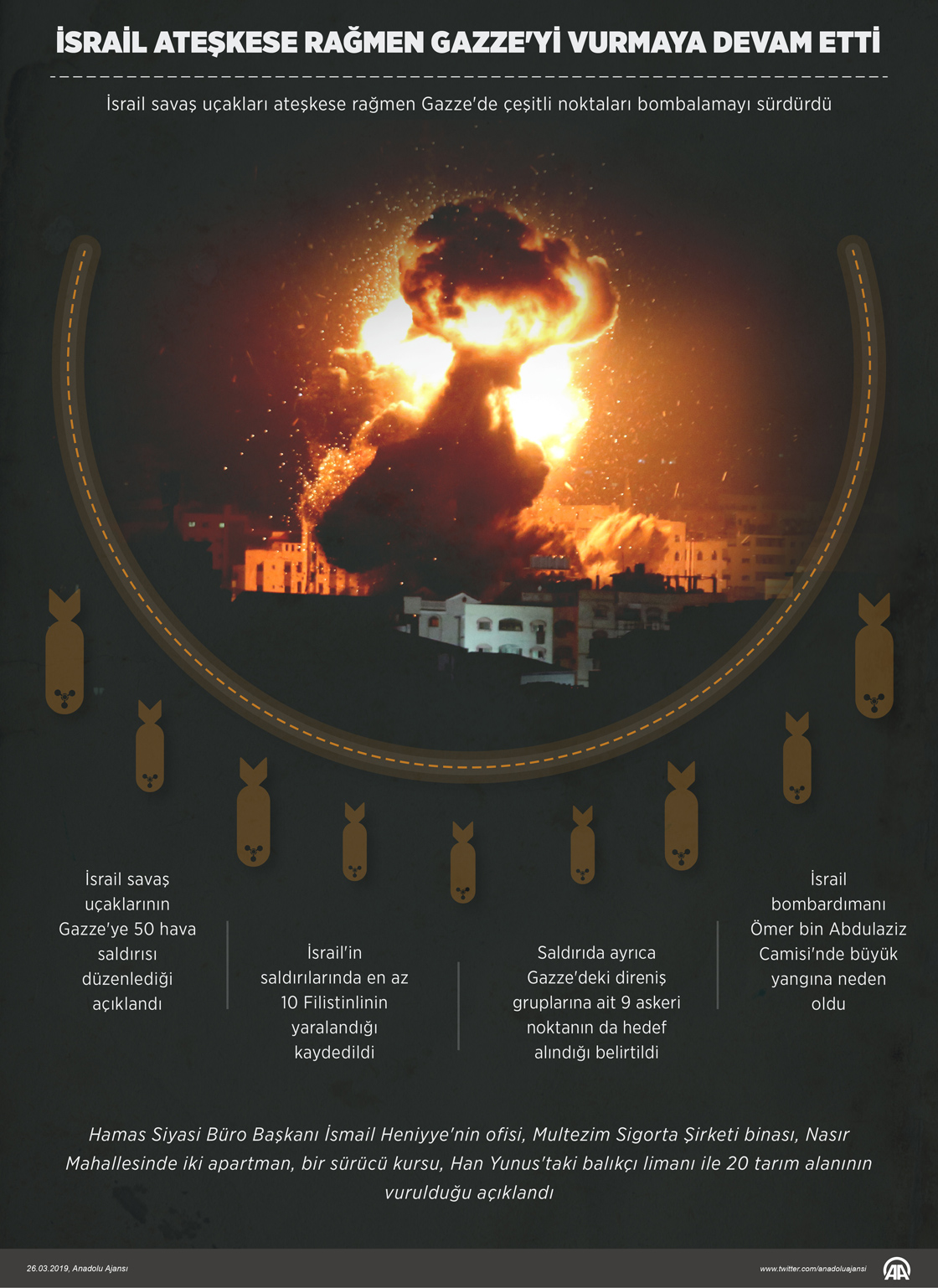 İSRAİL ATEŞKESE RAĞMEN GAZZE'Yİ VURMAYA DEVAM ETTİ

İsrail savaş uçakları ateşkese rağmen Gazze'de çeşitli noktaları bombalamayı sürdürdü

İsrail savaş uçaklarının Gazze'ye 50 hava saldırısı düzenlediği açıklandı

İsrail'in saldırılarında en az 10 Filistinlinin yaralandığı kaydedildi

Saldırıda ayrıca Gazze'deki direniş gruplarına ait 9 askeri noktanın da hedef alındığı belirtildi

İsrail bombardımanı Ömer bin Abdulaziz Camisi'nde büyük yangına neden oldu

Hamas Siyasi Büro Başkanı İsmail Heniyye'nin ofisi, Multezim Sigorta Şirketi binası, Nasır Mahallesinde iki apartman, bir sürücü kursu, Han Yunus'taki balıkçı limanı ile 20 tarım alanının vurulduğu açıklandı

26.03.2019, Anadolu Ajansı

www.twitter.com/anadoluajansi

AA