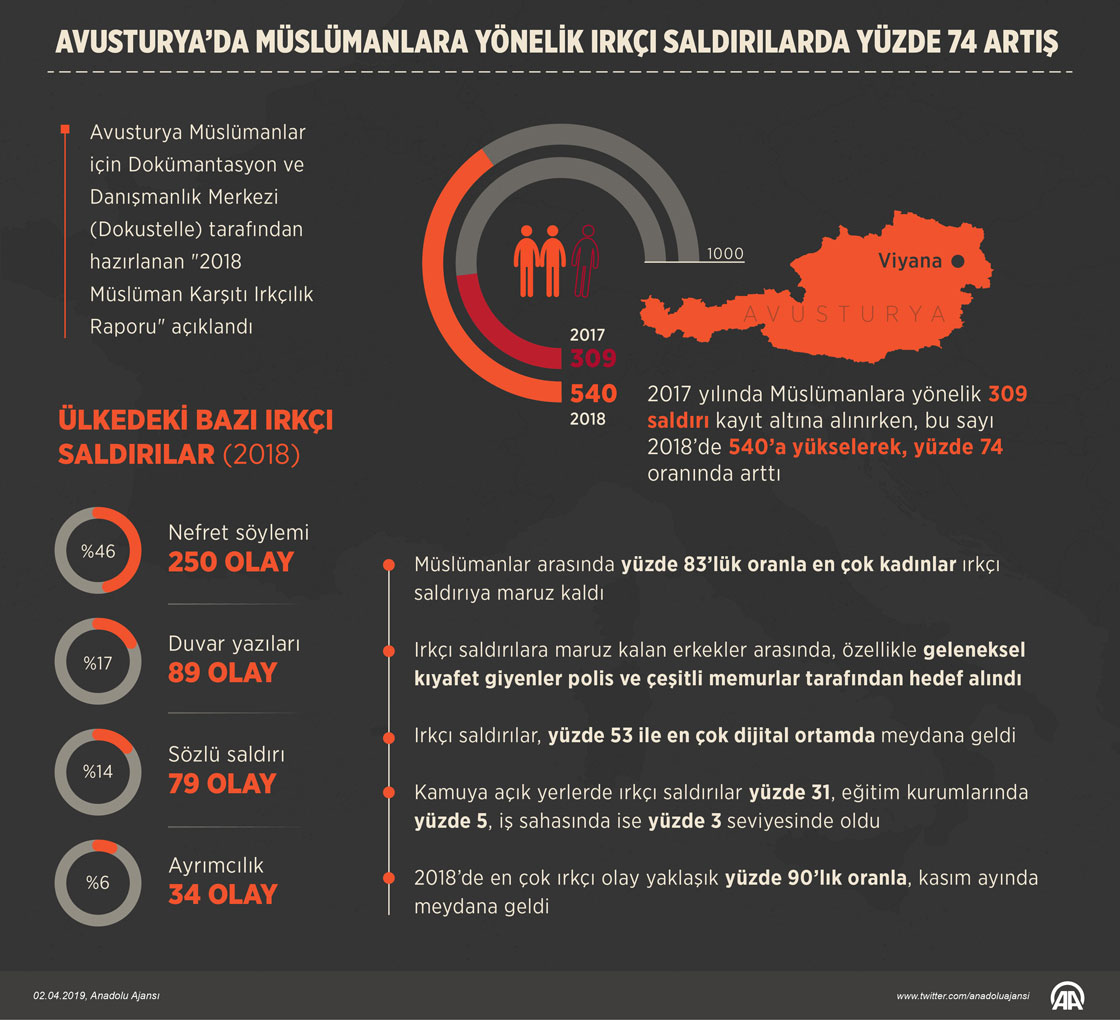 AVUSTURYA'DA MÜSLÜMANLARA YÖNELİK IRKÇI SALDIRILARDA YÜZDE 74 ARTIŞ

Avusturya Müslümanlar için Dokümantasyon ve Danışmanlık Merkezi (Dokustelle) tarafından hazırlanan "2018 Müslüman Karşıtı Irkçılık Raporu" açıklandı

1000

2017
309
540
2018

Viyana
AVUSTURYA

2017 yılında Müslümanlara yönelik 309 saldırı kayıt altına alınırken, bu sayı 2018'de 540'a yükselerek, yüzde 74 oranında arttı

ÜLKEDEKİ BAZI IRKÇI SALDIRILAR (2018)

%46
Nefret söylemi
250 OLAY

%17
Duvar yazıları
89 OLAY

%14
Sözlü saldırı
79 OLAY

%6
Ayrımcılık
34 OLAY

Müslümanlar arasında yüzde 83'lük oranla en çok kadınlar ırkçı saldırıya maruz kaldı

Irkçı saldırılara maruz kalan erkekler arasında, özellikle geleneksel kıyafet giyenler polis ve çeşitli memurlar tarafından hedef alındı

Irkçı saldırılar, yüzde 53 ile en çok dijital ortamda meydana geldi

Kamuya açık yerlerde ırkçı saldırılar yüzde 31, eğitim kurumlarında yüzde 5, iş sahasında ise yüzde 3 seviyesinde oldu

2018'de en çok ırkçı olay yaklaşık yüzde 90'lık oranla, kasım ayında meydana geldi

02.04.2019, Anadolu Ajansı
www.twitter.com/anadoluajansi
AA