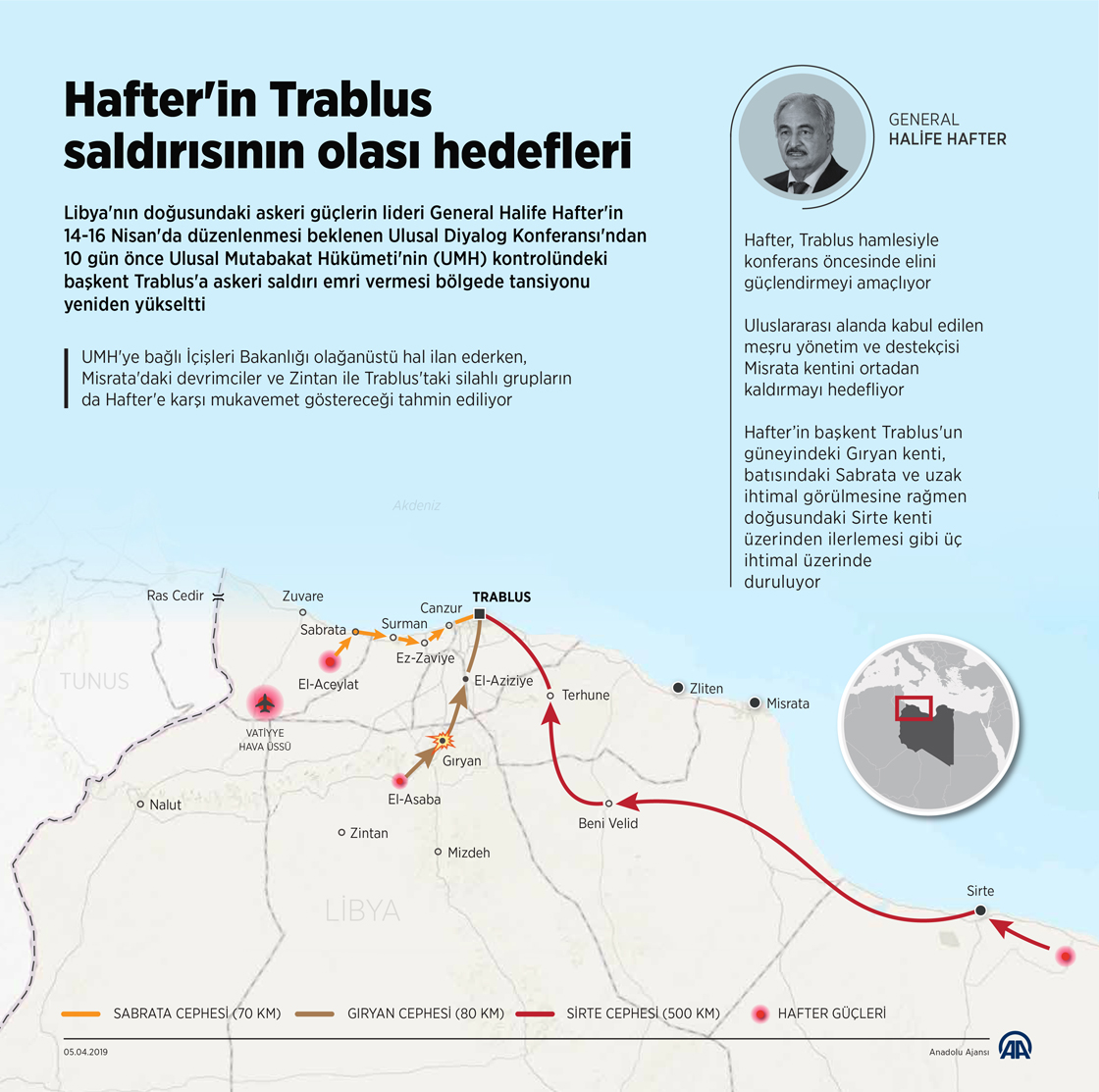 Hafter'in Trablus saldırısının olası hedefleri

Libya'nın doğusundaki askeri güçlerin lideri General Halife Hafter'in 14-16 Nisan'da düzenlenmesi beklenen Ulusal Diyalog Konferansı'ndan 10 gün önce Ulusal Mutabakat Hükümeti'nin (UMH) kontrolündeki başkent Trablus'a askeri saldırı emri vermesi bölgede tansiyonu yeniden yükseltti

UMH'ye bağlı İçişleri Bakanlığı olağanüstü hal ilan ederken, Misrata'daki devrimciler ve Zintan ile Trablus'taki silahlı grupların da Hafter'e karşı mukavemet göstereceği tahmin ediliyor

GENERAL
HALİFE HAFTER

Hafter, Trablus hamlesiyle konferans öncesinde elini güçlendirmeyi amaçlıyor

Uluslararası alanda kabul edilen meşru yönetim ve destekçisi Misrata kentini ortadan kaldırmayı hedefliyor

Hafter'in başkent Trablus'un güneyindeki Gıryan kenti, batısındaki Sabrata ve uzak ihtimal görülmesine rağmen doğusundaki Sirte kenti üzerinden ilerlemesi gibi üç ihtimal üzerinde duruluyor

Akdeniz

Ras Cedir
Zuvare
Sabrata
Surman
Canzur
TRABLUS
Ez-Zaviye
El-Aceylat
El-Aziziye
Terhune
Zliten
Misrata
TUNUS
VATİYYE HAVA ÜSSÜ
Gıryan
El-Asaba
Nalut
Zintan
Mizdeh
Beni Velid
LİBYA
Sirte

SABRATA CEPHESİ (70 KM)
GIRYAN CEPHESİ (80 KM)
SİRTE CEPHESİ (500 KM)
HAFTER GÜÇLERİ

05.04.2019
Anadolu Ajansı
AA