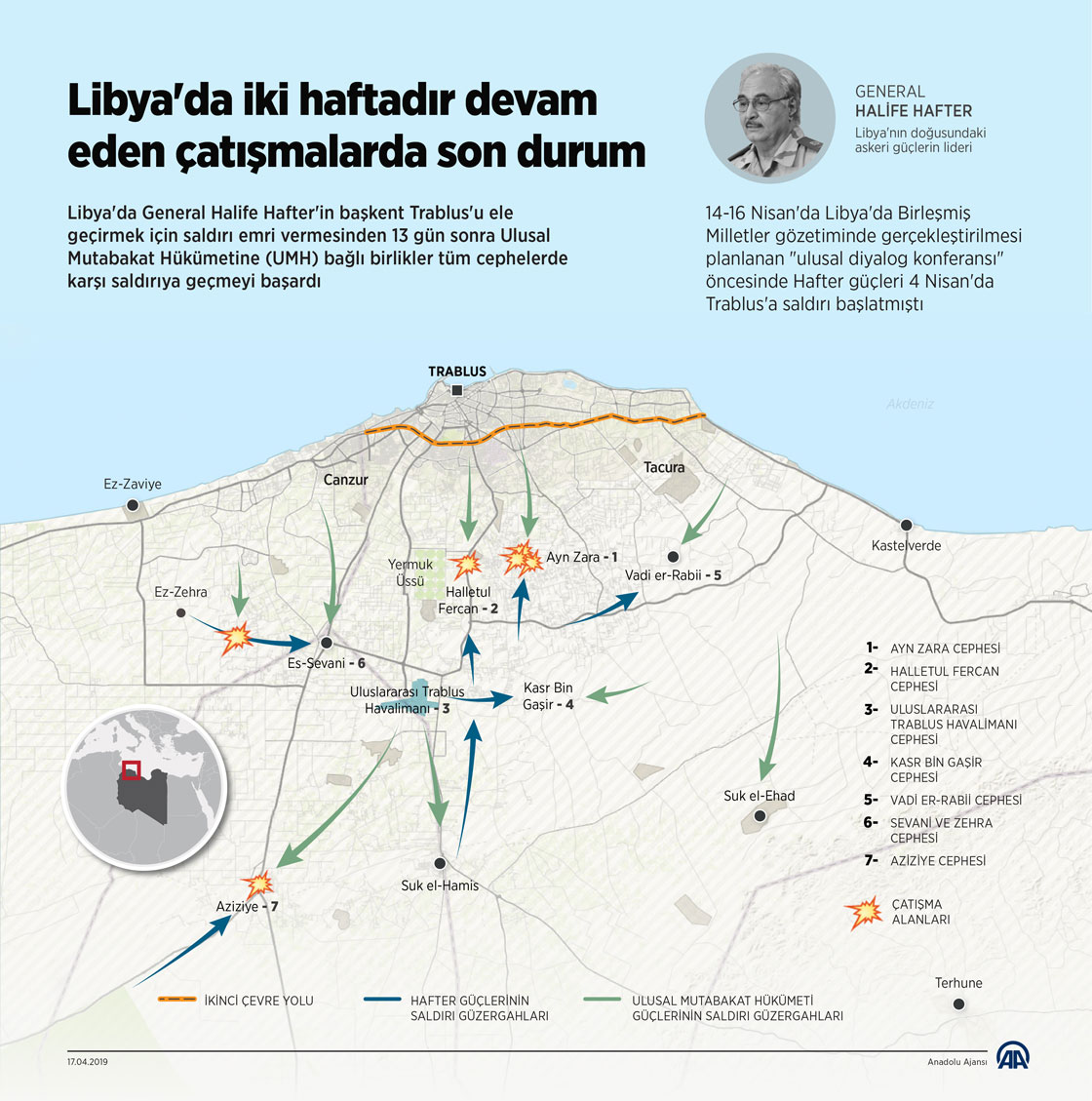 Libya'da iki haftadır devam eden çatışmalarda son durum

GENERAL
HALİFE HAFTER
Libya'nın doğusundaki askeri güçlerin lideri

Libya'da General Halife Hafter'in başkent Trablus'u ele geçirmek için saldırı emri vermesinden 13 gün sonra Ulusal Mutabakat Hükümetine (UMH) bağlı birlikler tüm cephelerde karşı saldırıya geçmeyi başardı

14-16 Nisan'da Libya'da Birleşmiş Milletler gözetiminde gerçekleştirilmesi planlanan "ulusal diyalog konferansı" öncesinde Hafter güçleri 4 Nisan'da Trablus'a saldırı başlatmıştı

TRABLUS
Akdeniz
Ez-Zaviye
Canzur
Tacura
Kastelverde
Yermuk Üssü
Ayn Zara - 1
Halletul Fercan - 2
Vadi er-Rabii - 5
Ez-Zehra
Es-Sevani - 6
Uluslararası Trablus Havalimanı - 3
Kasr Bin Gaşir - 4
Suk el-Ehad
Suk el-Hamis
Aziziye - 7
Terhune

1- AYN ZARA CEPHESİ
2- HALLETUL FERCAN CEPHESİ
3- ULUSLARARASI TRABLUS HAVALİMANI CEPHESİ
4- KASR BİN GAŞİR CEPHESİ
5- VADİ ER-RABİİ CEPHESİ
6- SEVANİ VE ZEHRA CEPHESİ
7- AZİZİYE CEPHESİ
ÇATIŞMA ALANLARI

İKİNCİ ÇEVRE YOLU
HAFTER GÜÇLERİNİN SALDIRI GÜZERGAHLARI
ULUSAL MUTABAKAT HÜKÜMETİ GÜÇLERİNİN SALDIRI GÜZERGAHLARI

17.04.2019
Anadolu Ajansı
AA