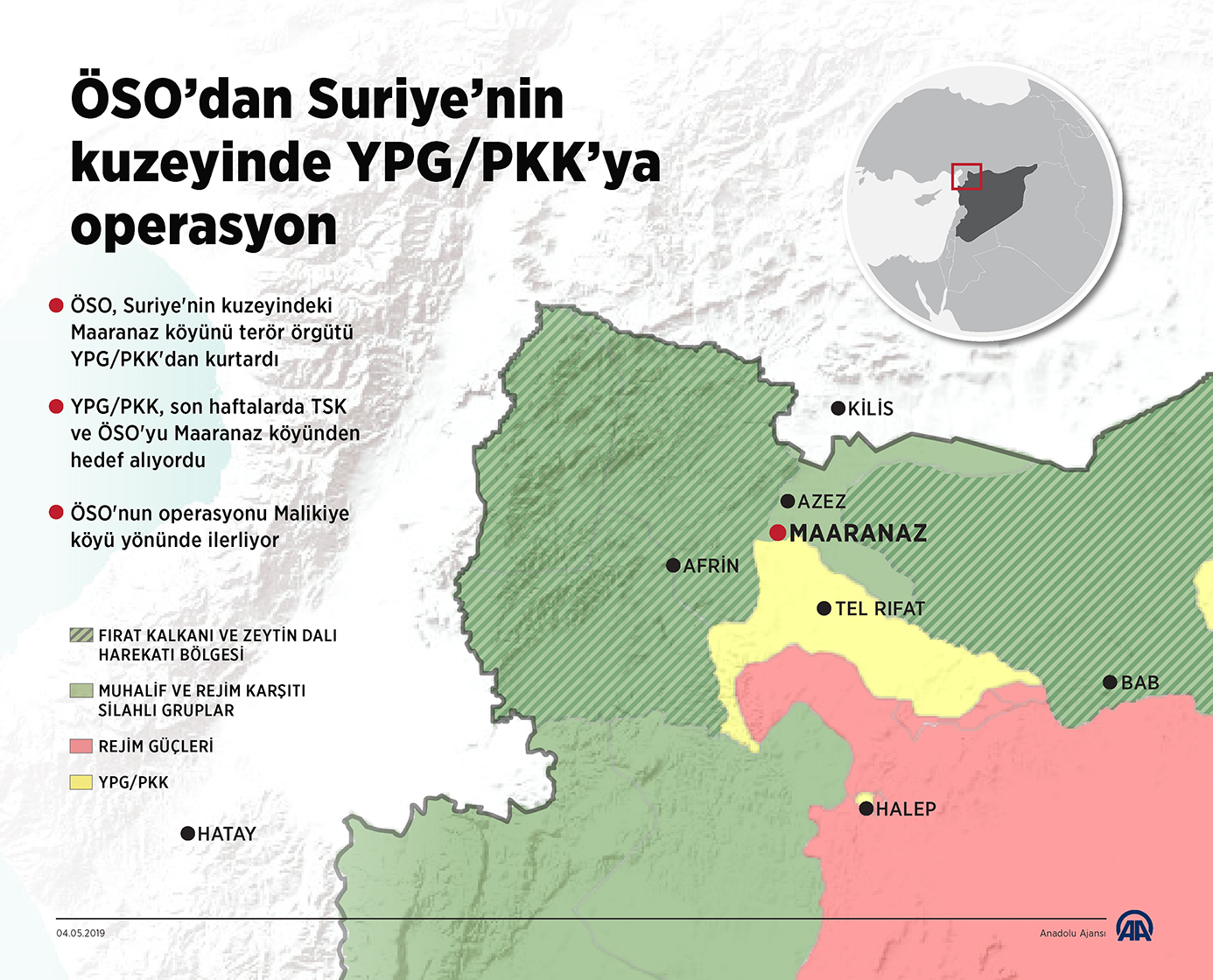 ÖSO'dan Suriye'nin kuzeyinde YPG/PKK'ya operasyon

ÖSO, Suriye'nin kuzeyindeki Maaranaz köyünü terör örgütü YPG/PKK'dan kurtardı

YPG/PKK, son haftalarda TSK ve ÖSO'yu Maaranaz köyünden hedef alıyordu

ÖSO'nun operasyonu Malikiye köyü yönünde ilerliyor

FIRAT KALKANI VE ZEYTİN DALI HAREKATI BÖLGESİ

MUHALİF VE REJİM KARŞITI SİLAHLI GRUPLAR

REJİM GÜÇLERİ

YPG/PKK

KİLİS
AZEZ
MAARANAZ
AFRİN
TEL RIFAT
BAB
HALEP
HATAY

04.05.2019

Anadolu Ajansı
AA