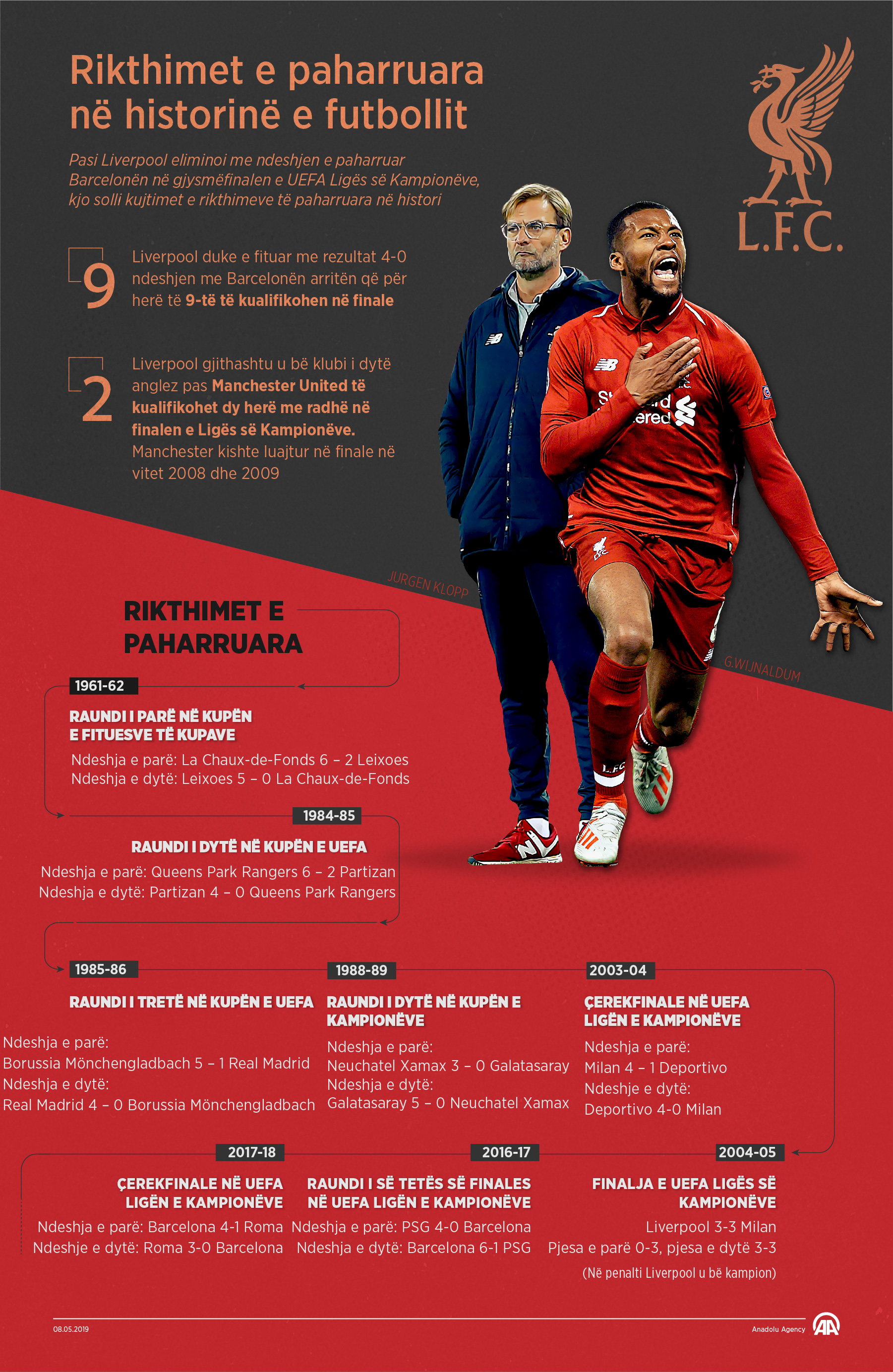 Rikthimet e paharruara në historinë e futbollit

Pasi Liverpool eliminoi me ndeshjen e paharruar Barcelonën në gjysmëfinalen e UEFA Ligës së Kampionëve, kjo solli kujtimet e rikthimeve të paharruara në histori

L.F.C.

9 Liverpool duke e fituar me rezultat 4-0 ndeshjen me Barcelonën arritën që për herë të 9-të të kualifikohen në finale

2 Liverpool gjithashtu u bë klubi i dytë anglez pas Manchester United të kualifikohet dy herë me radhë në finalen e Ligës së Kampionëve. Manchester kishte luajtur në finale në vitet 2008 dhe 2009

JURGEN KLOPP

G.WIJNALDUM

RIKTHIMET E PAHARRUARA

1961-62
RAUNDI I PARË NË KUPËN E FITUESVE TË KUPAVE
Ndeshja e parë: La Chaux-de-Fonds 6 – 2 Leixoes
Ndeshja e dytë: Leixoes 5 – 0 La Chaux-de-Fonds

1984-85
RAUNDI I DYTË NË KUPËN E UEFA
Ndeshja e parë: Queens Park Rangers 6 – 2 Partizan
Ndeshja e dytë: Partizan 4 – 0 Queens Park Rangers

1985-86
RAUNDI I TRETË NË KUPËN E UEFA
Ndeshja e parë:
Borussia Mönchengladbach 5 – 1 Real Madrid
Ndeshja e dytë:
Real Madrid 4 – 0 Borussia Mönchengladbach

1988-89
RAUNDI I DYTË NË KUPËN E KAMPIONËVE
Ndeshja e parë:
Neuchatel Xamax 3 – 0 Galatasaray
Ndeshja e dytë:
Galatasaray 5 – 0 Neuchatel Xamax

2003-04
ÇEREKFINALE NË UEFA LIGËN E KAMPIONËVE
Ndeshja e parë:
Milan 4 – 1 Deportivo
Ndeshje e dytë:
Deportivo 4-0 Milan

2017-18
ÇEREKFINALE NË UEFA LIGËN E KAMPIONËVE
Ndeshja e parë: Barcelona 4-1 Roma
Ndeshje e dytë: Roma 3-0 Barcelona

2016-17
RAUNDI I SË TETËS SË FINALES NË UEFA LIGËN E KAMPIONËVE
Ndeshja e parë: PSG 4-0 Barcelona
Ndeshja e dytë: Barcelona 6-1 PSG

2004-05
FINALJA E UEFA LIGËS SË KAMPIONËVE
Liverpool 3-3 Milan
Pjesa e parë 0-3, pjesa e dytë 3-3
(Në penalti Liverpool u bë kampion)

08.05.2019
Anadolu Agency