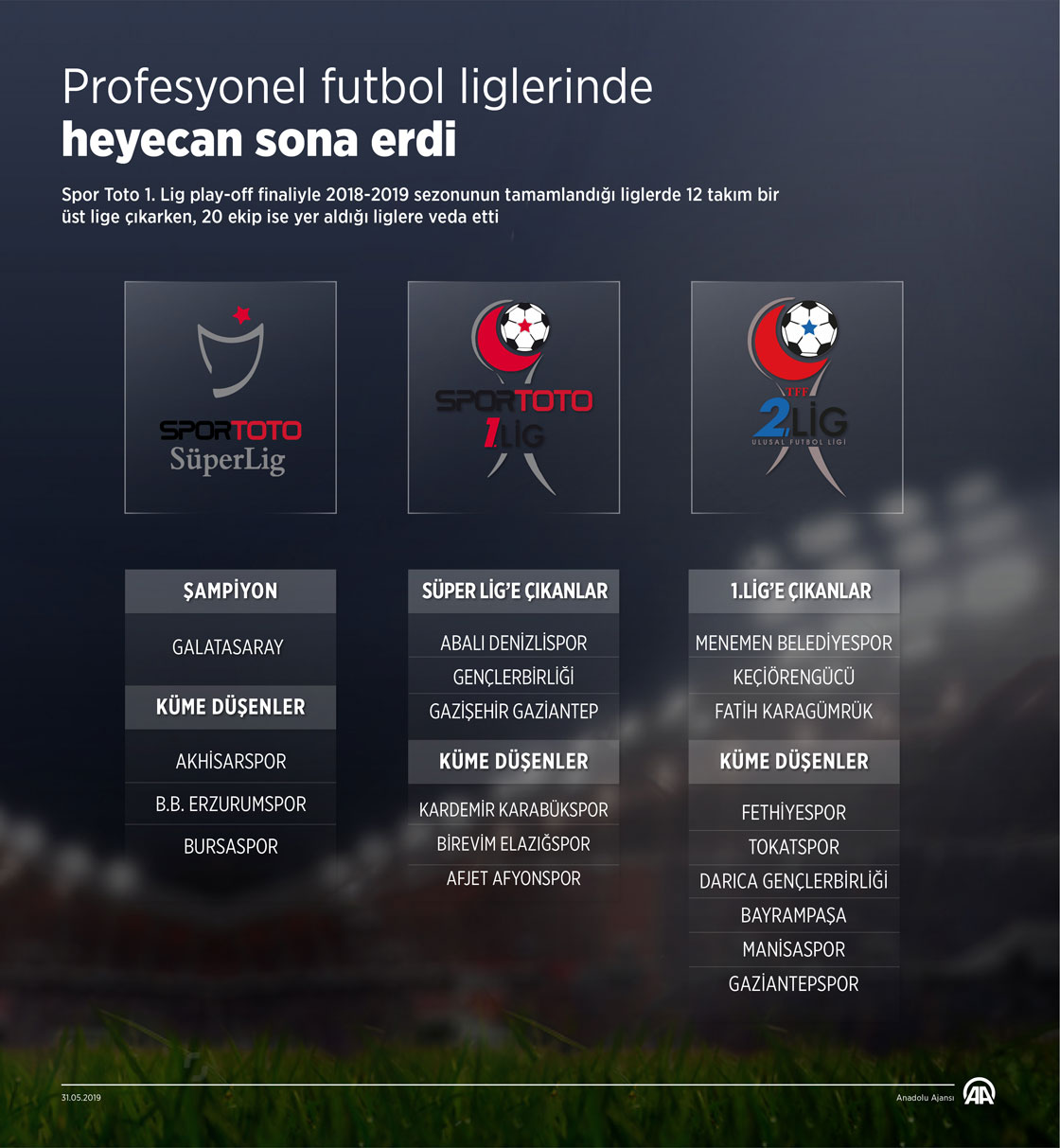 Profesyonel futbol liglerinde
heyecan sona erdi

Spor Toto 1. Lig play-off finaliyle 2018-2019 sezonunun tamamlandığı liglerde 12 takım bir üst lige çıkarken, 20 ekip ise yer aldığı liglere veda etti

SPORTOTO SüperLig

SPORTOTO 1.LİG

TFF 2.LİG ULUSAL FUTBOL LİGİ

ŞAMPİYON
GALATASARAY

KÜME DÜŞENLER
AKHİSARSPOR
B.B. ERZURUMSPOR
BURSASPOR

SÜPER LİG'E ÇIKANLAR
ABALI DENİZLİSPOR
GENÇLERBİRLİĞİ
GAZİŞEHİR GAZİANTEP

KÜME DÜŞENLER
KARDEMİR KARABÜKSPOR
BİREVİM ELAZIĞSPOR
AFJET AFYONSPOR

1.LİG'E ÇIKANLAR
MENEMEN BELEDİYESPOR
KEÇİÖRENGÜCÜ
FATİH KARAGÜMRÜK

KÜME DÜŞENLER
FETHİYESPOR
TOKATSPOR
DARICA GENÇLERBİRLİĞİ
BAYRAMPAŞA
MANİSASPOR
GAZİANTEPSPOR

31.05.2019
Anadolu Ajansı
AA