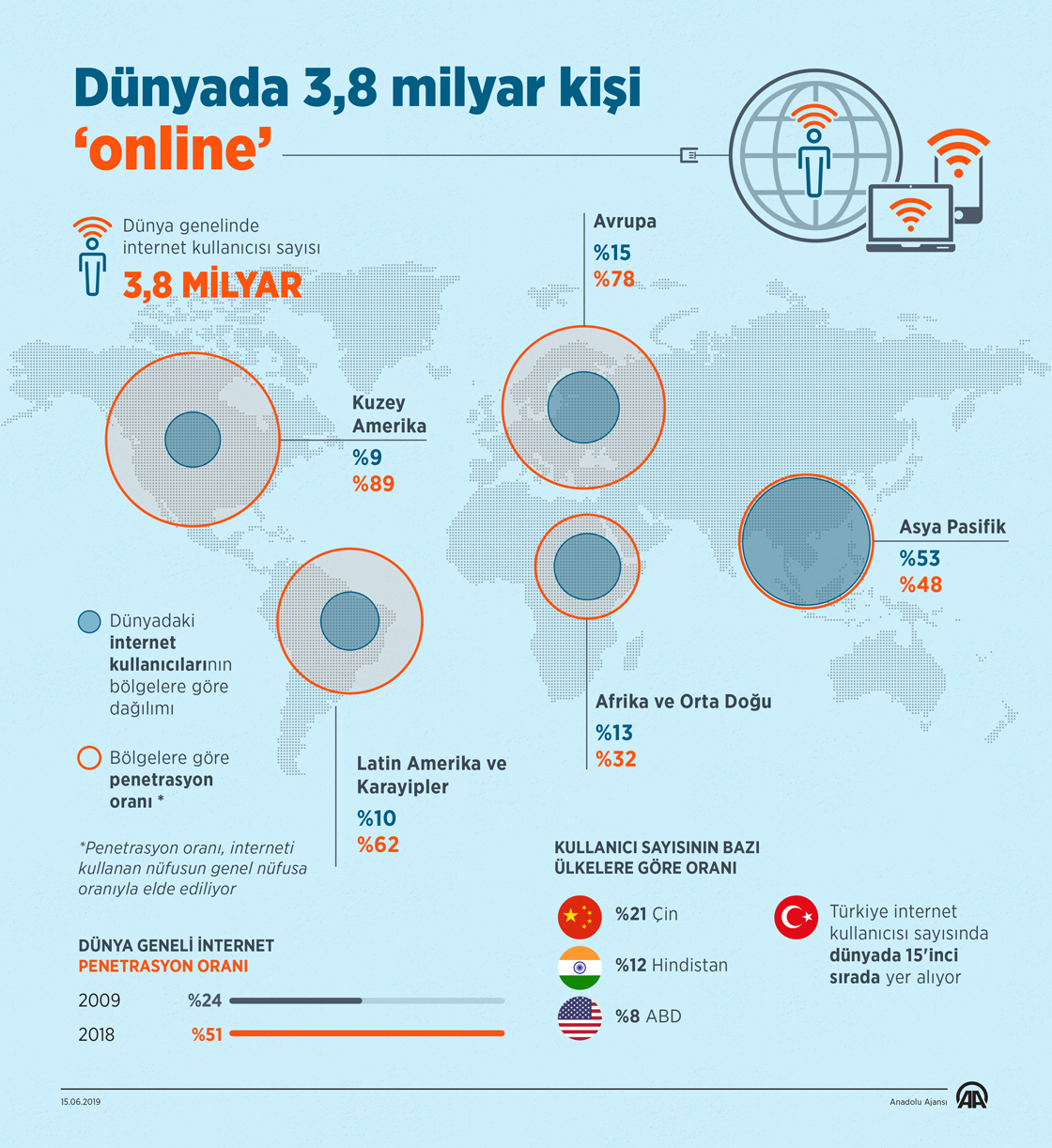 Dünyada 3,8 milyar kişi 'online'

Dünya genelinde internet kullanıcısı sayısı
3,8 MİLYAR

Avrupa
%15
%78

Kuzey Amerika
%9
%89

Asya Pasifik
%53
%48

Afrika ve Orta Doğu
%13
%32

Latin Amerika ve Karayipler
%10
%62

Dünyadaki internet kullanıcılarının bölgelere göre dağılımı

Bölgelere göre penetrasyon oranı *

*Penetrasyon oranı, interneti kullanan nüfusun genel nüfusa oranıyla elde ediliyor

DÜNYA GENELİ İNTERNET PENETRASYON ORANI

2009 %24
2018 %51

KULLANICI SAYISININ BAZI ÜLKELERE GÖRE ORANI

%21 Çin
%12 Hindistan
%8 ABD

Türkiye internet kullanıcısı sayısında dünyada 15'inci sırada yer alıyor

15.06.2019
Anadolu Ajansı
AA