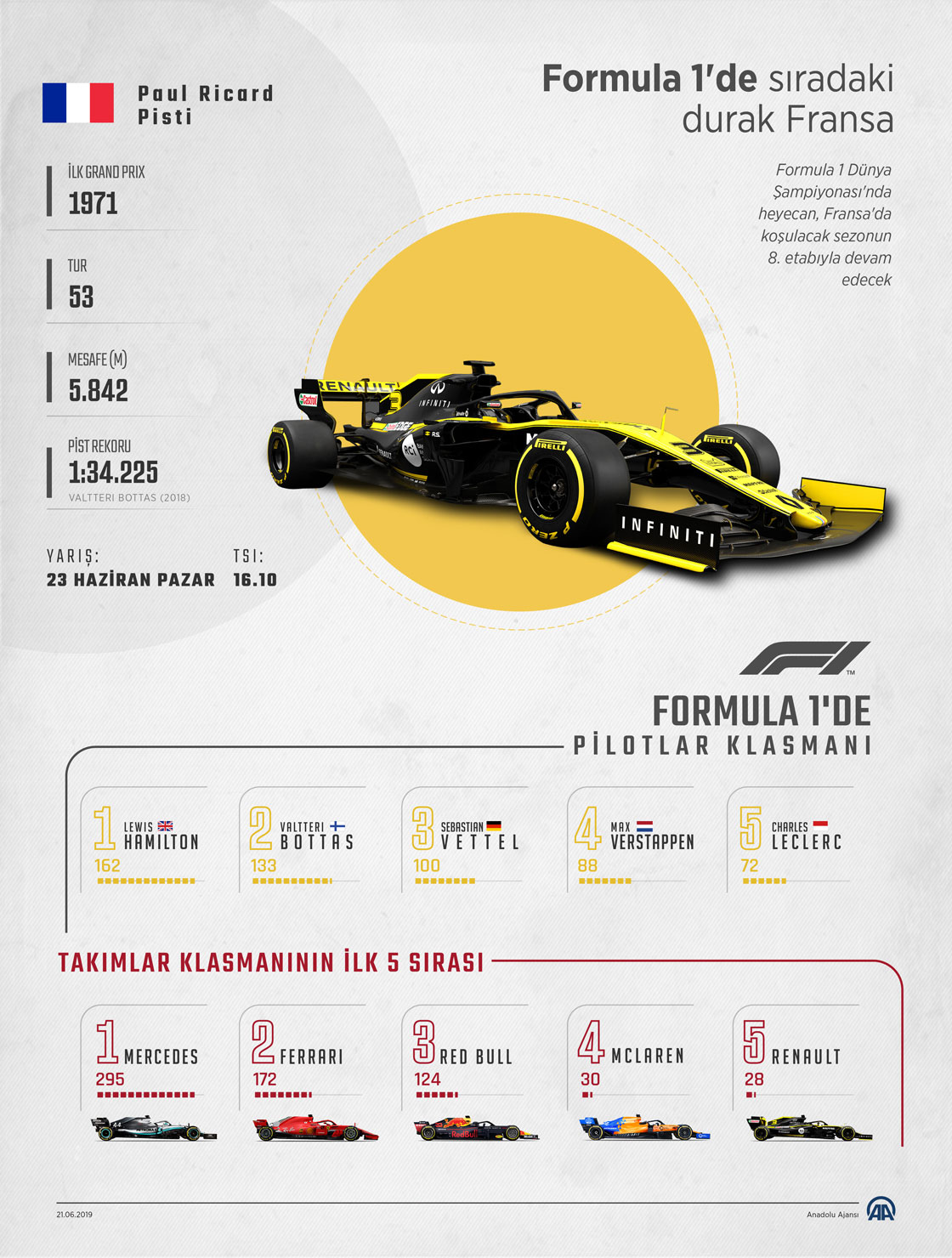 Paul Ricard Pisti

Formula 1'de sıradaki durak Fransa

Formula 1 Dünya Şampiyonası'nda heyecan, Fransa'da koşulacak sezonun 8. etabıyla devam edecek

İLK GRAND PRIX
1971

TUR
53

MESAFE (M)
5.842

PİST REKORU
1:34.225
VALTTERI BOTTAS (2018)

YARIŞ:
23 HAZİRAN PAZAR

TSI:
16.10

RENAULT
INFINITI
PIRELLI
INFINITI

FORMULA 1'DE
PİLOTLAR KLASMANI

1 LEWIS HAMILTON 162
2 VALTTERI BOTTAS 133
3 SEBASTIAN VETTEL 100
4 MAX VERSTAPPEN 88
5 CHARLES LECLERC 72

TAKIMLAR KLASMANININ İLK 5 SIRASI

1 MERCEDES 295
2 FERRARI 172
3 RED BULL 124
4 MCLAREN 30
5 RENAULT 28

21.06.2019
Anadolu Ajansı
AA