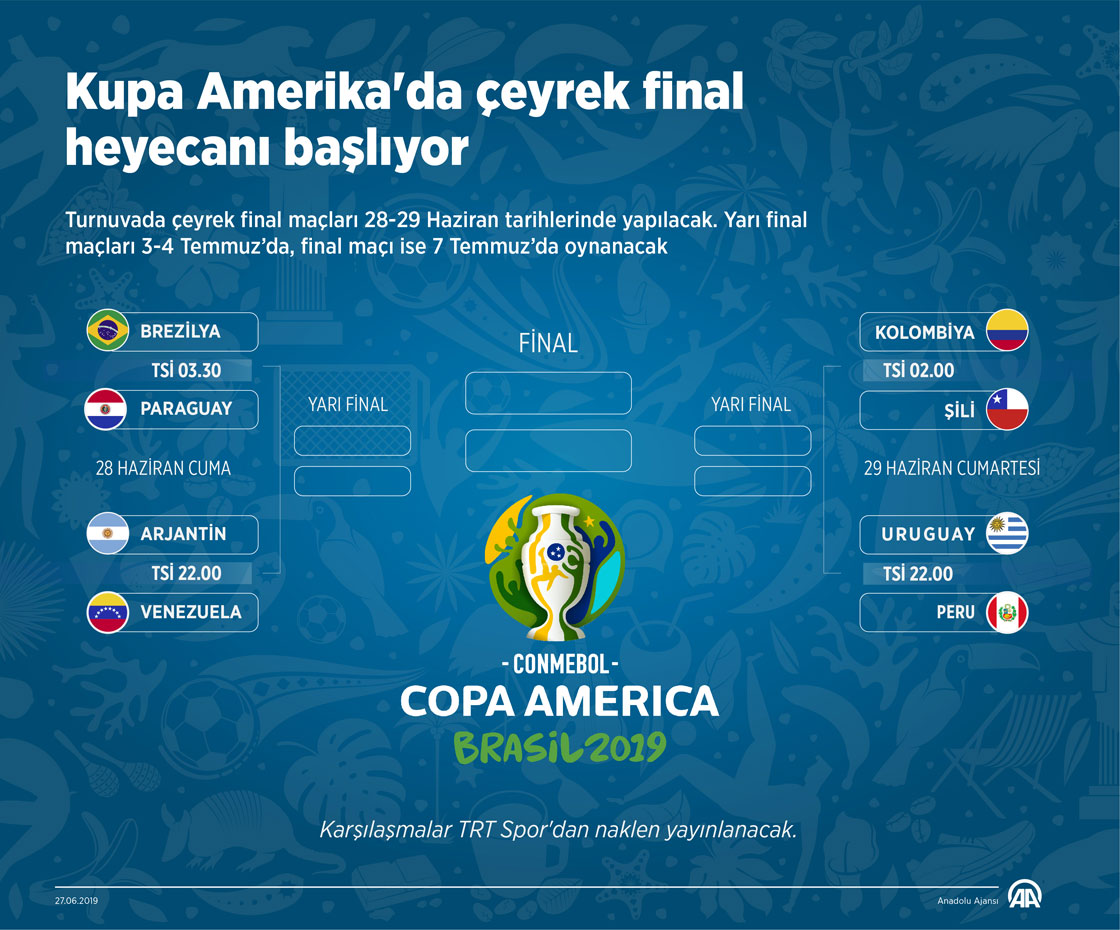 Kupa Amerika'da çeyrek final heyecanı başlıyor

Turnuvada çeyrek final maçları 28-29 Haziran tarihlerinde yapılacak. Yarı final maçları 3-4 Temmuz'da, final maçı ise 7 Temmuz'da oynanacak

BREZİLYA
TSİ 03.30
PARAGUAY

28 HAZİRAN CUMA

ARJANTİN
TSİ 22.00
VENEZUELA

YARI FİNAL

FİNAL

YARI FİNAL

KOLOMBİYA
TSİ 02.00
ŞİLİ

29 HAZİRAN CUMARTESİ

URUGUAY
TSİ 22.00
PERU

- CONMEBOL -
COPA AMERICA
BRASIL 2019

Karşılaşmalar TRT Spor'dan naklen yayınlanacak.

27.06.2019

Anadolu Ajansı
AA