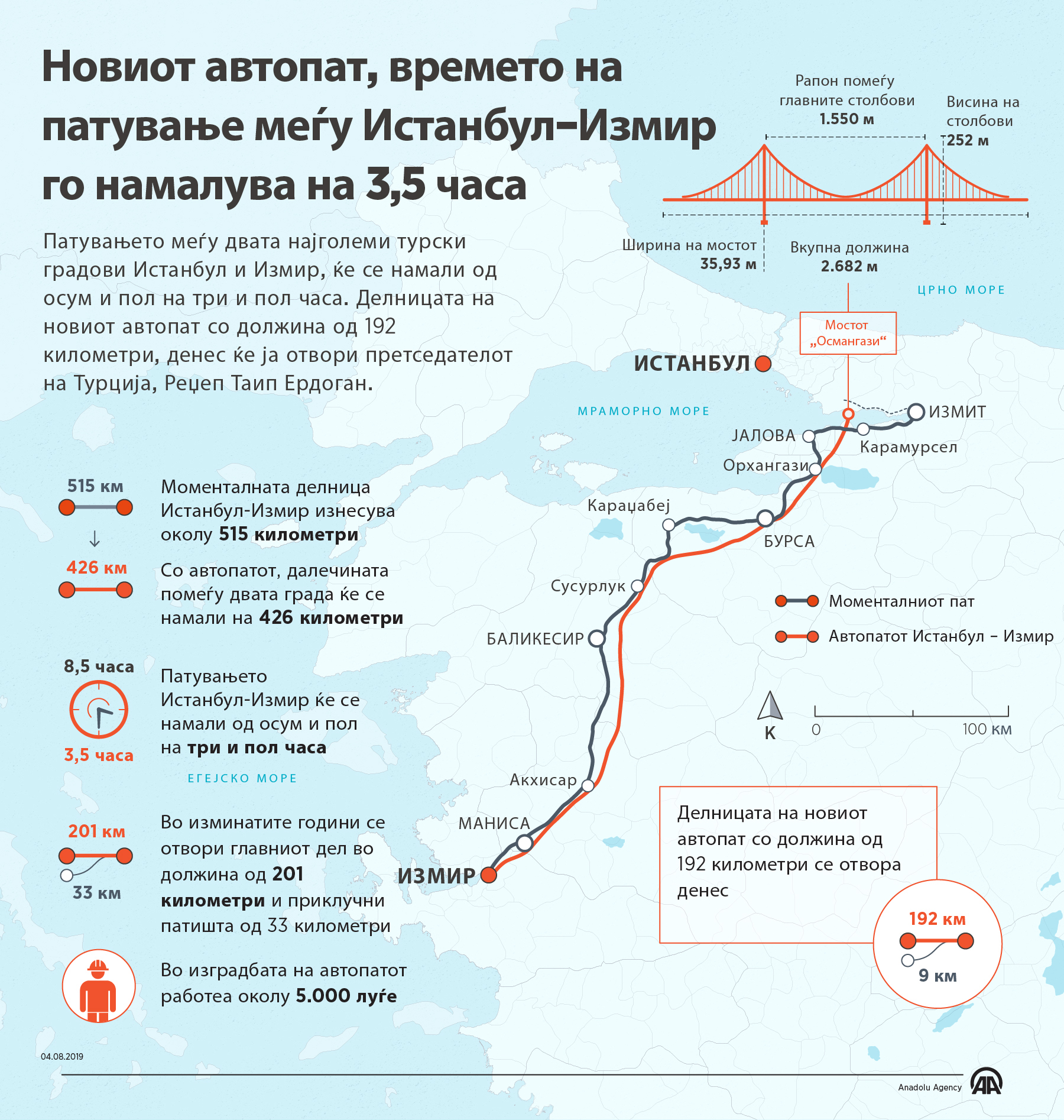 Новиот автопат, времето на патување меѓу Истанбул–Измир го намалува на 3,5 часа

Патувањето меѓу двата најголеми турски градови Истанбул и Измир, ќе се намали од осум и пол на три и пол часа. Делницата на новиот автопат со должина од 192 километри, денес ќе ја отвори претседателот на Турција, Реџеп Таип Ердоган.

Рапон помеѓу главните столбови
1.550 м

Висина на столбови
252 м

Ширина на мостот
35,93 м

Вкупна должина
2.682 м

ЦРНО МОРЕ

Мостот „Османгази“

ИСТАНБУЛ

МРАМОРНО МОРЕ

ИЗМИТ
ЈАЛОВА
Карамурсел
Орхангази
Караџабеј
БУРСА
Сусурлук
БАЛИКЕСИР
Акхисар
МАНИСА
ИЗМИР

ЕГЕЈСКО МОРЕ

Моменталниот пат
Автопатот Истанбул – Измир

К
0
100 км

515 км
↓
426 км

Моменталната делница Истанбул-Измир изнесува околу 515 километри

Со автопатот, далечината помеѓу двата града ќе се намали на 426 километри

8,5 часа
3,5 часа

Патувањето Истанбул-Измир ќе се намали од осум и пол на три и пол часа

201 км
33 км

Во изминатите години се отвори главниот дел во должина од 201 километри и приклучни патишта од 33 километри

Во изградбата на автопатот работеа околу 5.000 луѓе

Делницата на новиот автопат со должина од 192 километри се отвора денес

192 км
9 км

04.08.2019

Anadolu Agency
AA