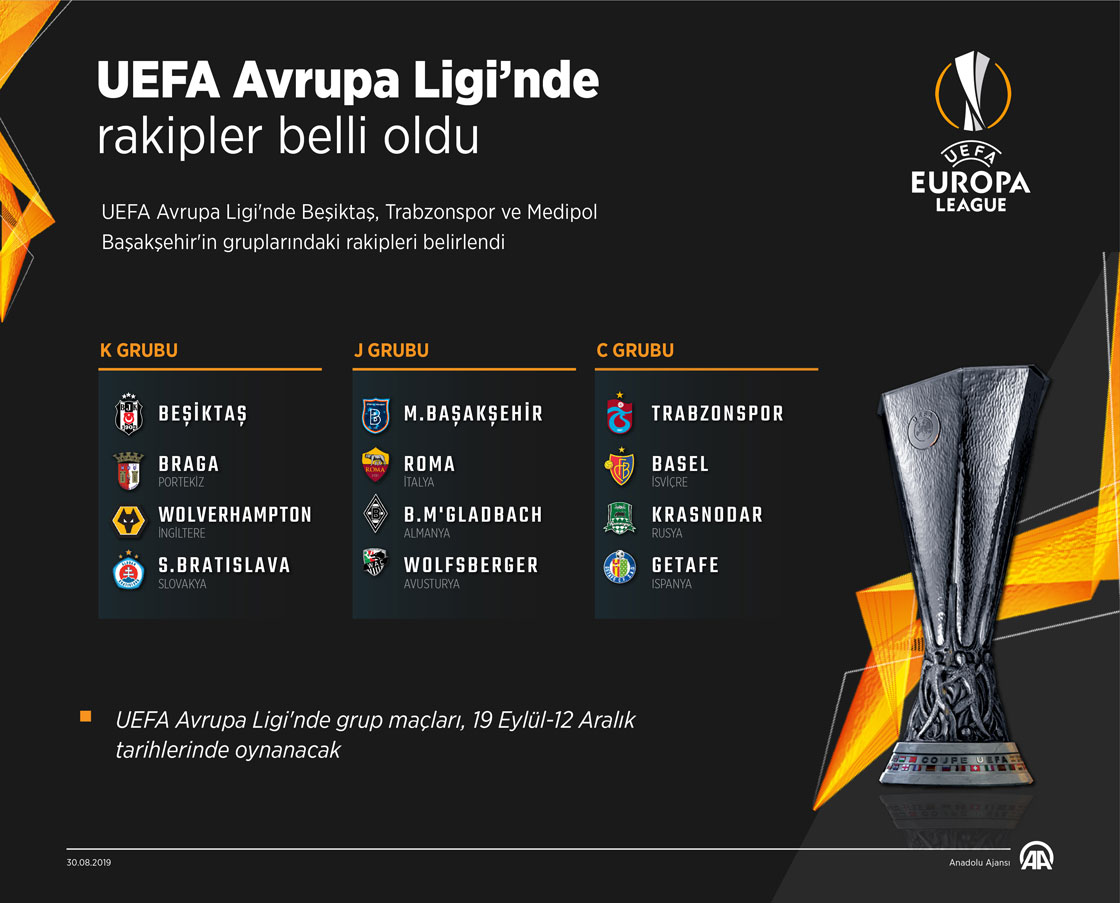 UEFA Avrupa Ligi'nde
rakipler belli oldu

UEFA
EUROPA
LEAGUE

UEFA Avrupa Ligi'nde Beşiktaş, Trabzonspor ve Medipol Başakşehir'in gruplarındaki rakipleri belirlendi

K GRUBU

BEŞİKTAŞ
BRAGA
PORTEKİZ
WOLVERHAMPTON
İNGİLTERE
S.BRATISLAVA
SLOVAKYA

J GRUBU

M.BAŞAKŞEHİR
ROMA
İTALYA
B.M'GLADBACH
ALMANYA
WOLFSBERGER
AVUSTURYA

C GRUBU

TRABZONSPOR
BASEL
İSVİÇRE
KRASNODAR
RUSYA
GETAFE
İSPANYA

UEFA Avrupa Ligi'nde grup maçları, 19 Eylül-12 Aralık tarihlerinde oynanacak

30.08.2019

Anadolu Ajansı