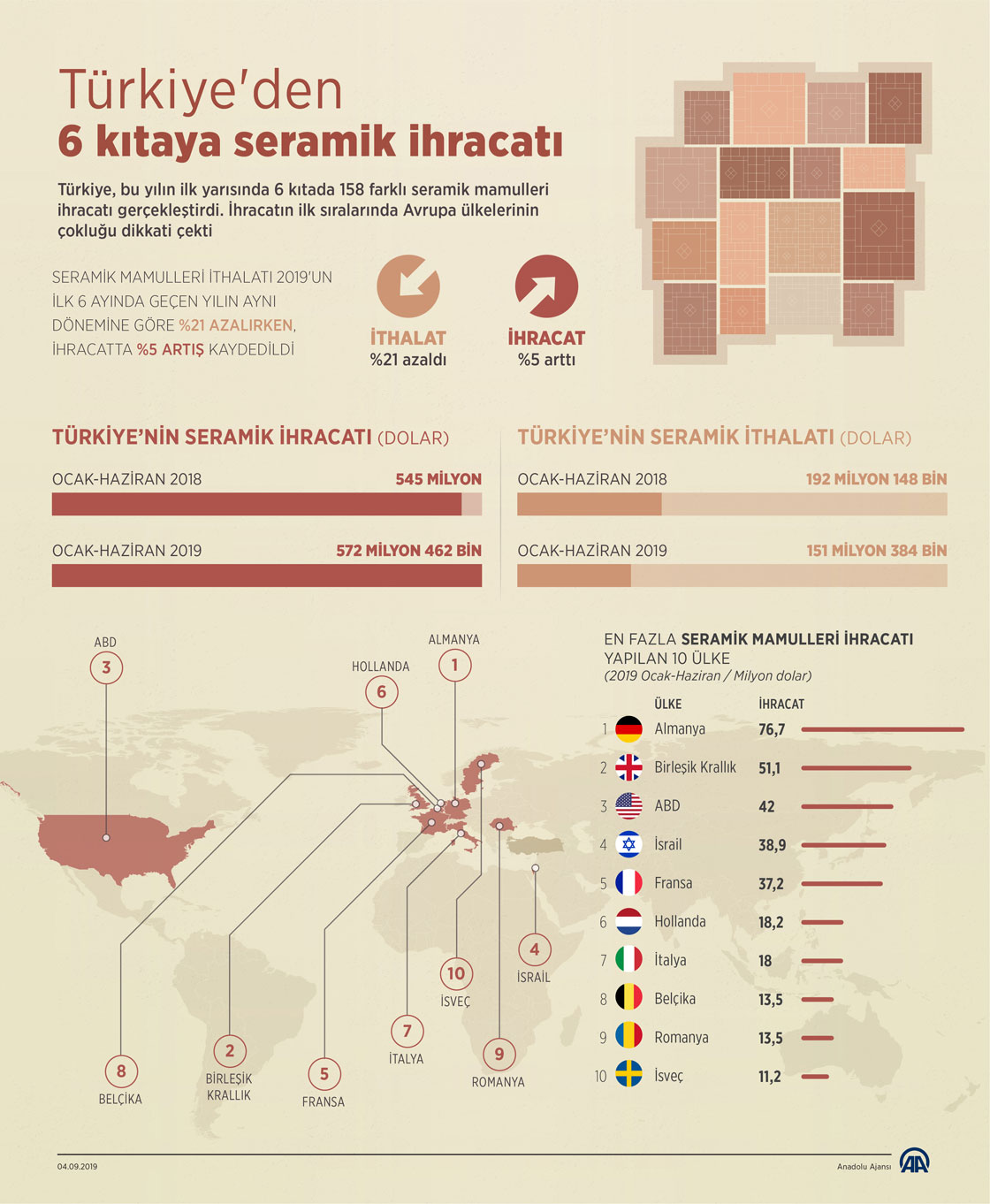 Türkiye'den
6 kıtaya seramik ihracatı

Türkiye, bu yılın ilk yarısında 6 kıtada 158 farklı seramik mamulleri ihracatı gerçekleştirdi. İhracatın ilk sıralarında Avrupa ülkelerinin çokluğu dikkati çekti

SERAMİK MAMULLERİ İTHALATI 2019'UN İLK 6 AYINDA GEÇEN YILIN AYNI DÖNEMİNE GÖRE %21 AZALIRKEN, İHRACATTA %5 ARTIŞ KAYDEDİLDİ

İTHALAT
%21 azaldı

İHRACAT
%5 arttı

TÜRKİYE'NİN SERAMİK İHRACATI (DOLAR)
OCAK-HAZİRAN 2018 545 MİLYON
OCAK-HAZİRAN 2019 572 MİLYON 462 BİN

TÜRKİYE'NİN SERAMİK İTHALATI (DOLAR)
OCAK-HAZİRAN 2018 192 MİLYON 148 BİN
OCAK-HAZİRAN 2019 151 MİLYON 384 BİN

ABD 3
HOLLANDA 6
ALMANYA 1
4 İSRAİL
10 İSVEÇ
7 İTALYA
9 ROMANYA
8 BELÇİKA
2 BİRLEŞİK KRALLIK
5 FRANSA

EN FAZLA SERAMİK MAMULLERİ İHRACATI YAPILAN 10 ÜLKE
(2019 Ocak-Haziran / Milyon dolar)

| | ÜLKE | İHRACAT |
|---|---|---|
| 1 | Almanya | 76,7 |
| 2 | Birleşik Krallık | 51,1 |
| 3 | ABD | 42 |
| 4 | İsrail | 38,9 |
| 5 | Fransa | 37,2 |
| 6 | Hollanda | 18,2 |
| 7 | İtalya | 18 |
| 8 | Belçika | 13,5 |
| 9 | Romanya | 13,5 |
| 10 | İsveç | 11,2 |

04.09.2019
Anadolu Ajansı
AA