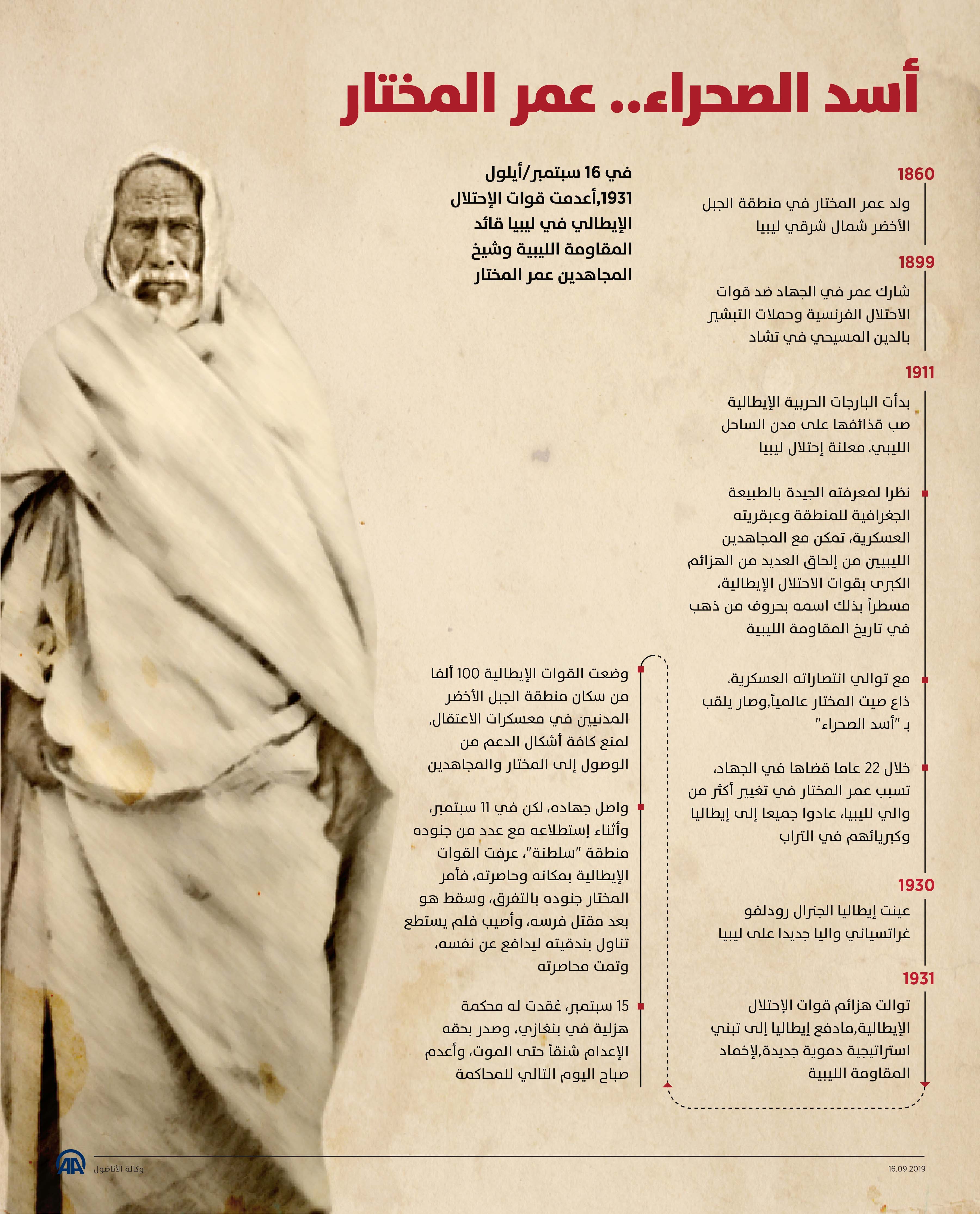 أسد الصحراء.. عمر المختار

في 16 سبتمبر/أيلول 1931,أعدمت قوات الإحتلال الإيطالي في ليبيا قائد المقاومة الليبية وشيخ المجاهدين عمر المختار

1860

ولد عمر المختار في منطقة الجبل الأخضر شمال شرقي ليبيا

1899

شارك عمر في الجهاد ضد قوات الاحتلال الفرنسية وحملات التبشير بالدين المسيحي في تشاد

1911

بدأت البارجات الحربية الإيطالية صب قذائفها على مدن الساحل الليبي، معلنة إحتلال ليبيا

نظرا لمعرفته الجيدة بالطبيعة الجغرافية للمنطقة وعبقريته العسكرية، تمكن مع المجاهدين الليبيين من إلحاق العديد من الهزائم الكبرى بقوات الاحتلال الإيطالية، مسطراً بذلك اسمه بحروف من ذهب في تاريخ المقاومة الليبية

مع توالي انتصاراته العسكرية، ذاع صيت المختار عالمياً,وصار يلقب بـ "أسد الصحراء"

خلال 22 عاما قضاها في الجهاد، تسبب عمر المختار في تغيير أكثر من والي لليبيا، عادوا جميعا إلى إيطاليا وكبريائهم في التراب

1930

عينت إيطاليا الجنرال رودلفو غراتسياني واليا جديدا على ليبيا

1931

توالت هزائم قوات الإحتلال الإيطالية,مادفع إيطاليا إلى تبني استراتيجية دموية جديدة,لإخماد المقاومة الليبية

وضعت القوات الإيطالية 100 ألفا من سكان منطقة الجبل الأخضر المدنيين في معسكرات الاعتقال, لمنع كافة أشكال الدعم من الوصول إلى المختار والمجاهدين

واصل جهاده، لكن في 11 سبتمبر، وأثناء إستطلاعه مع عدد من جنوده منطقة "سلطنة"، عرفت القوات الإيطالية بمكانه وحاصرته، فأمر المختار جنوده بالتفرق، وسقط هو بعد مقتل فرسه، وأصيب فلم يستطع تناول بندقيته ليدافع عن نفسه، وتمت محاصرته

15 سبتمبر، عُقدت له محكمة هزلية في بنغازي، وصدر بحقه الإعدام شنقاً حتى الموت، وأعدم صباح اليوم التالي للمحاكمة

AA وكالة الأناضول

16.09.2019