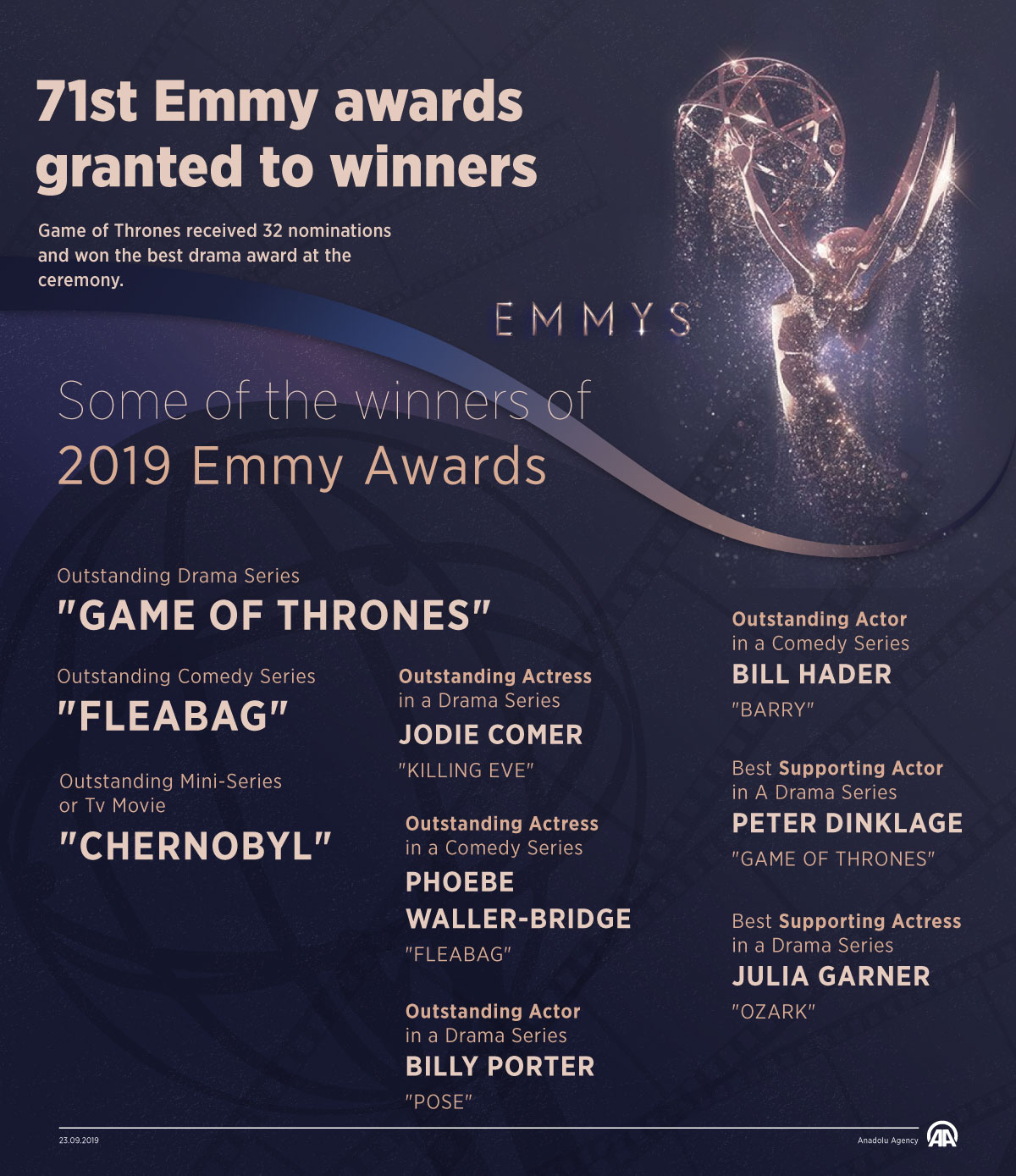 71st Emmy awards granted to winners

Game of Thrones received 32 nominations and won the best drama award at the ceremony.

EMMYS

Some of the winners of 2019 Emmy Awards

Outstanding Drama Series
"GAME OF THRONES"

Outstanding Comedy Series
"FLEABAG"

Outstanding Mini-Series or Tv Movie
"CHERNOBYL"

Outstanding Actress in a Drama Series
JODIE COMER
"KILLING EVE"

Outstanding Actress in a Comedy Series
PHOEBE WALLER-BRIDGE
"FLEABAG"

Outstanding Actor in a Drama Series
BILLY PORTER
"POSE"

Outstanding Actor in a Comedy Series
BILL HADER
"BARRY"

Best Supporting Actor in A Drama Series
PETER DINKLAGE
"GAME OF THRONES"

Best Supporting Actress in a Drama Series
JULIA GARNER
"OZARK"

23.09.2019

Anadolu Agency
AA