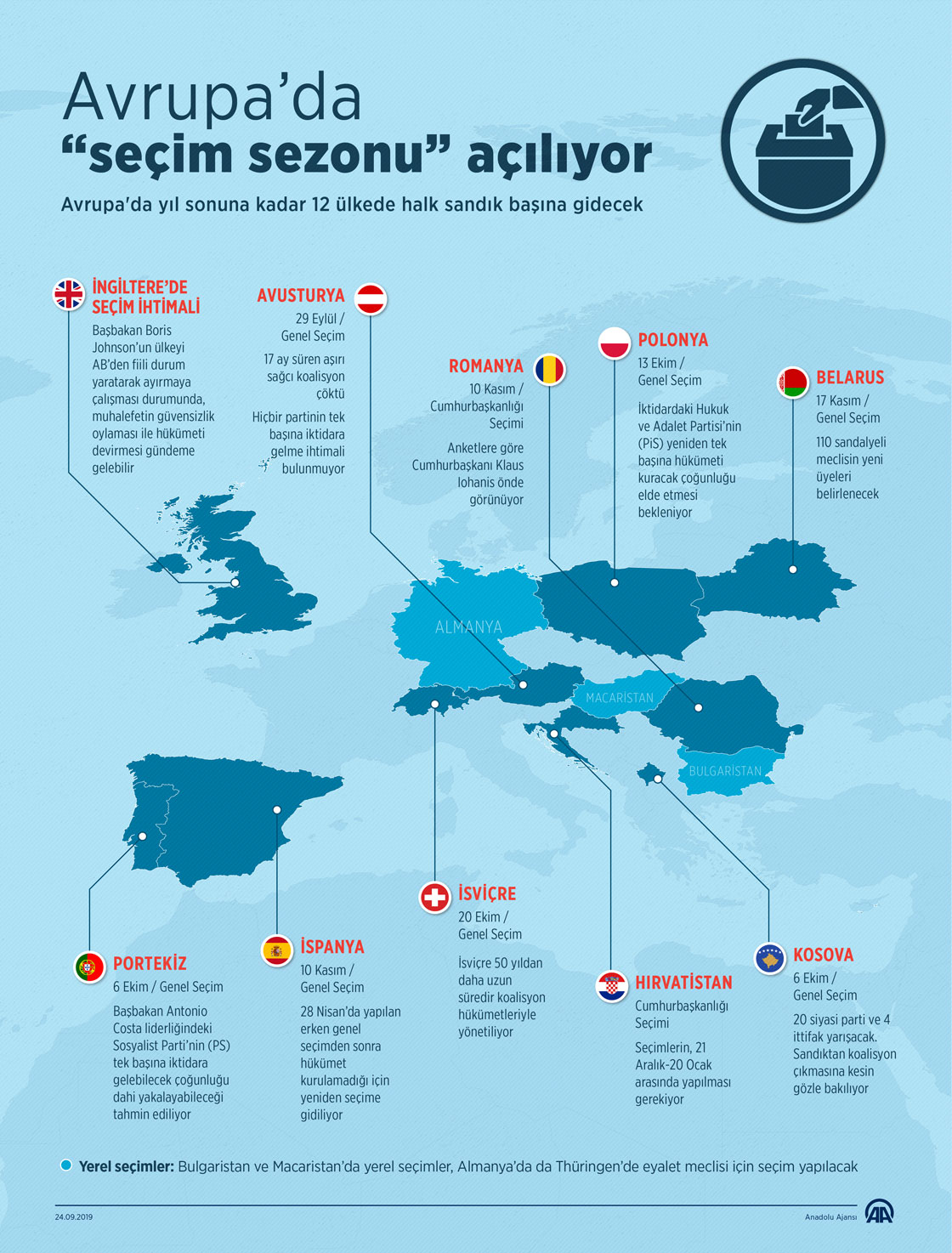 Avrupa'da
"seçim sezonu" açılıyor

Avrupa'da yıl sonuna kadar 12 ülkede halk sandık başına gidecek

İNGİLTERE'DE SEÇİM İHTİMALİ
Başbakan Boris Johnson'un ülkeyi AB'den fiili durum yaratarak ayırmaya çalışması durumunda, muhalefetin güvensizlik oylaması ile hükümeti devirmesi gündeme gelebilir

AVUSTURYA
29 Eylül / Genel Seçim
17 ay süren aşırı sağcı koalisyon çöktü
Hiçbir partinin tek başına iktidara gelme ihtimali bulunmuyor

ROMANYA
10 Kasım / Cumhurbaşkanlığı Seçimi
Anketlere göre Cumhurbaşkanı Klaus Iohanis önde görünüyor

POLONYA
13 Ekim / Genel Seçim
İktidardaki Hukuk ve Adalet Partisi'nin (PiS) yeniden tek başına hükümeti kuracak çoğunluğu elde etmesi bekleniyor

BELARUS
17 Kasım / Genel Seçim
110 sandalyeli meclisin yeni üyeleri belirlenecek

ALMANYA
MACARİSTAN
BULGARİSTAN

PORTEKİZ
6 Ekim / Genel Seçim
Başbakan Antonio Costa liderliğindeki Sosyalist Parti'nin (PS) tek başına iktidara gelebilecek çoğunluğu dahi yakalayabileceği tahmin ediliyor

İSPANYA
10 Kasım / Genel Seçim
28 Nisan'da yapılan erken genel seçimden sonra hükümet kurulamadığı için yeniden seçime gidiliyor

İSVİÇRE
20 Ekim / Genel Seçim
İsviçre 50 yıldan daha uzun süredir koalisyon hükümetleriyle yönetiliyor

HIRVATİSTAN
Cumhurbaşkanlığı Seçimi
Seçimlerin, 21 Aralık-20 Ocak arasında yapılması gerekiyor

KOSOVA
6 Ekim / Genel Seçim
20 siyasi parti ve 4 ittifak yarışacak. Sandıktan koalisyon çıkmasına kesin gözle bakılıyor

Yerel seçimler: Bulgaristan ve Macaristan'da yerel seçimler, Almanya'da da Thüringen'de eyalet meclisi için seçim yapılacak

24.09.2019
Anadolu Ajansı
AA